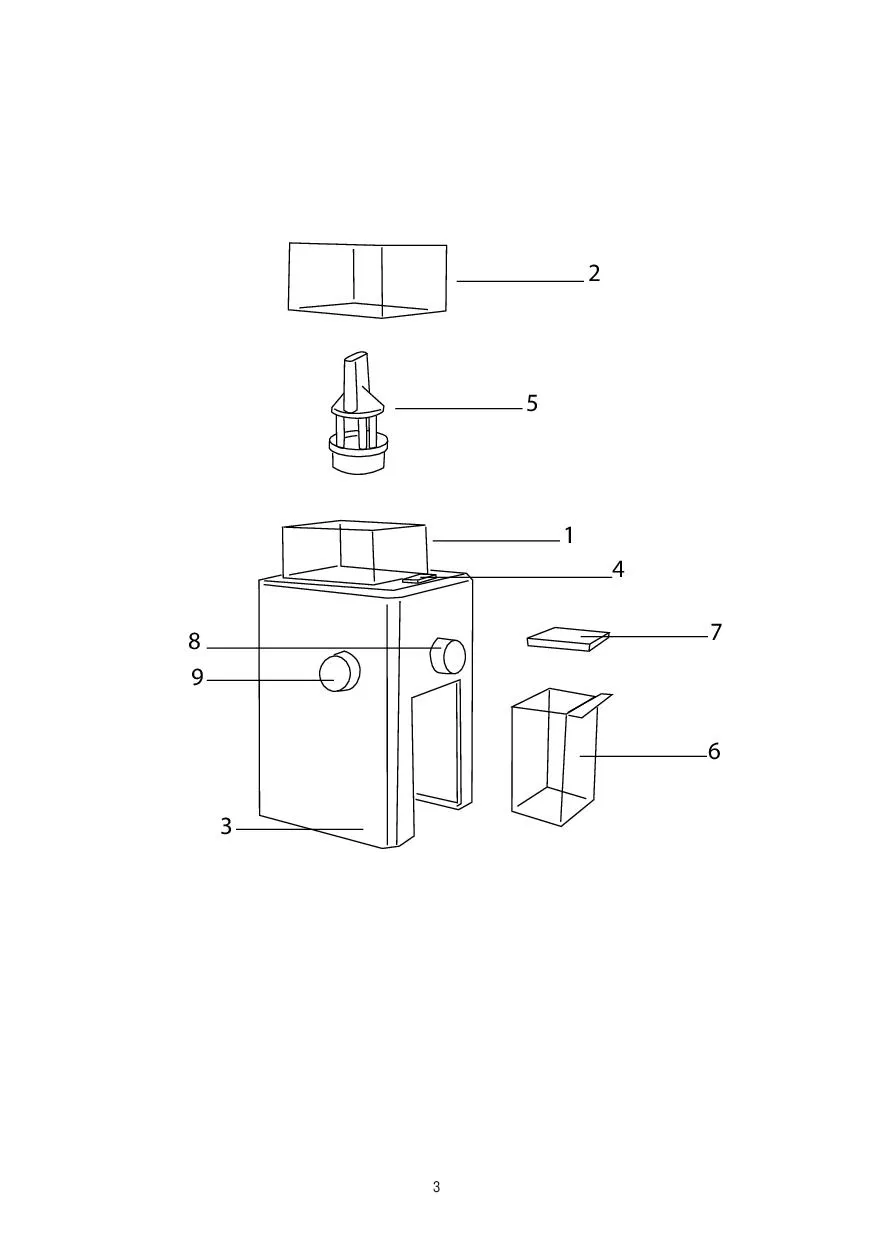 2
5
1
4
8
7
9
6
3
3