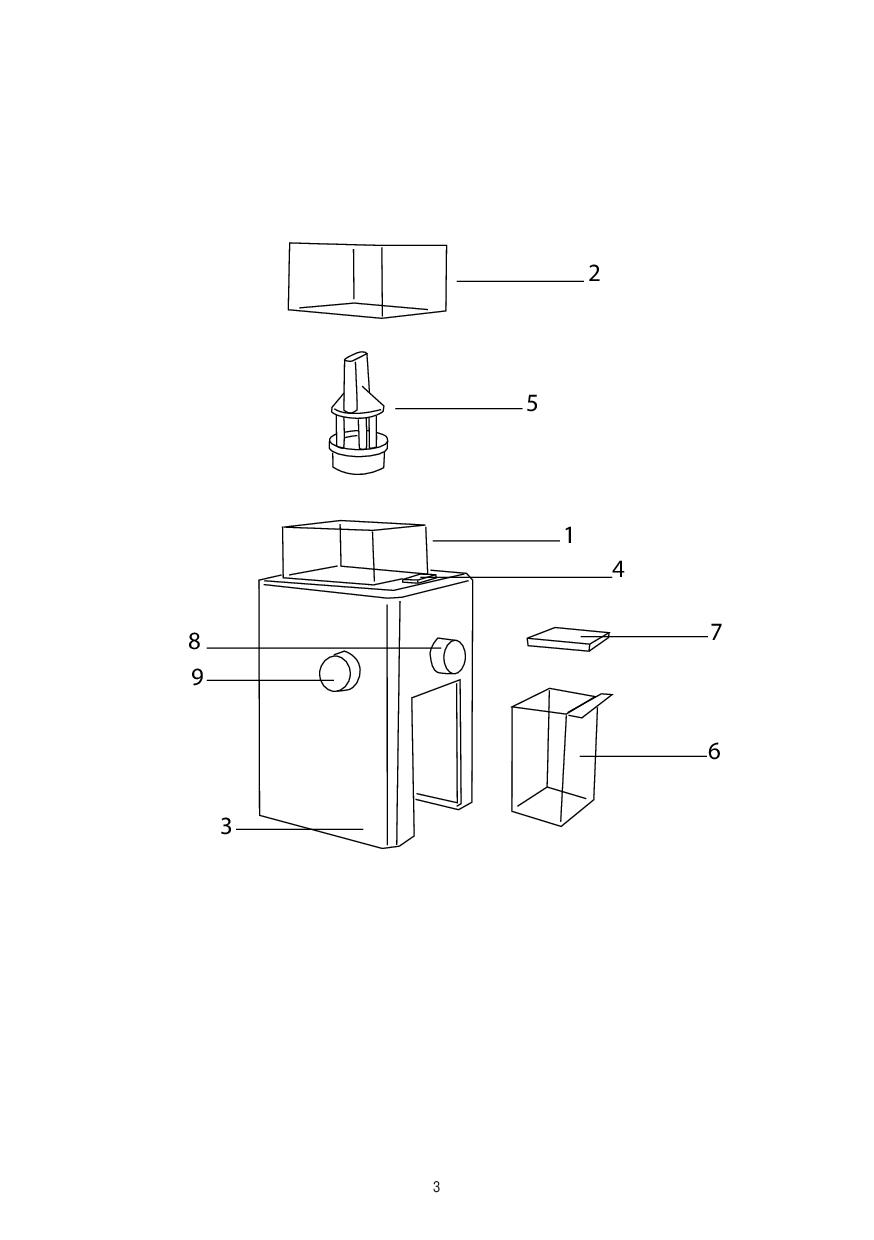 2

5

1

4

8

7

9

6

3

3