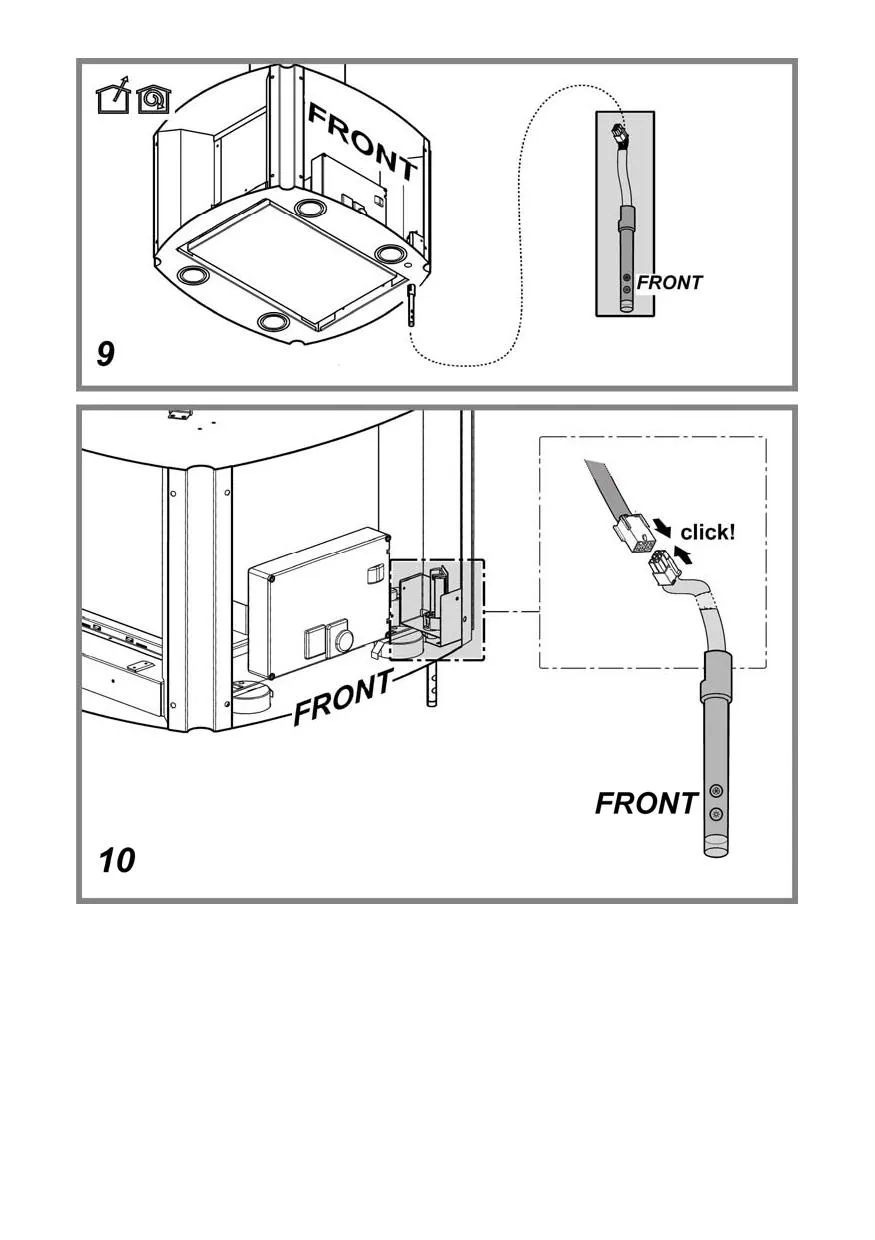 FRONT

FRONT

9

click!

FRONT

FRONT

10