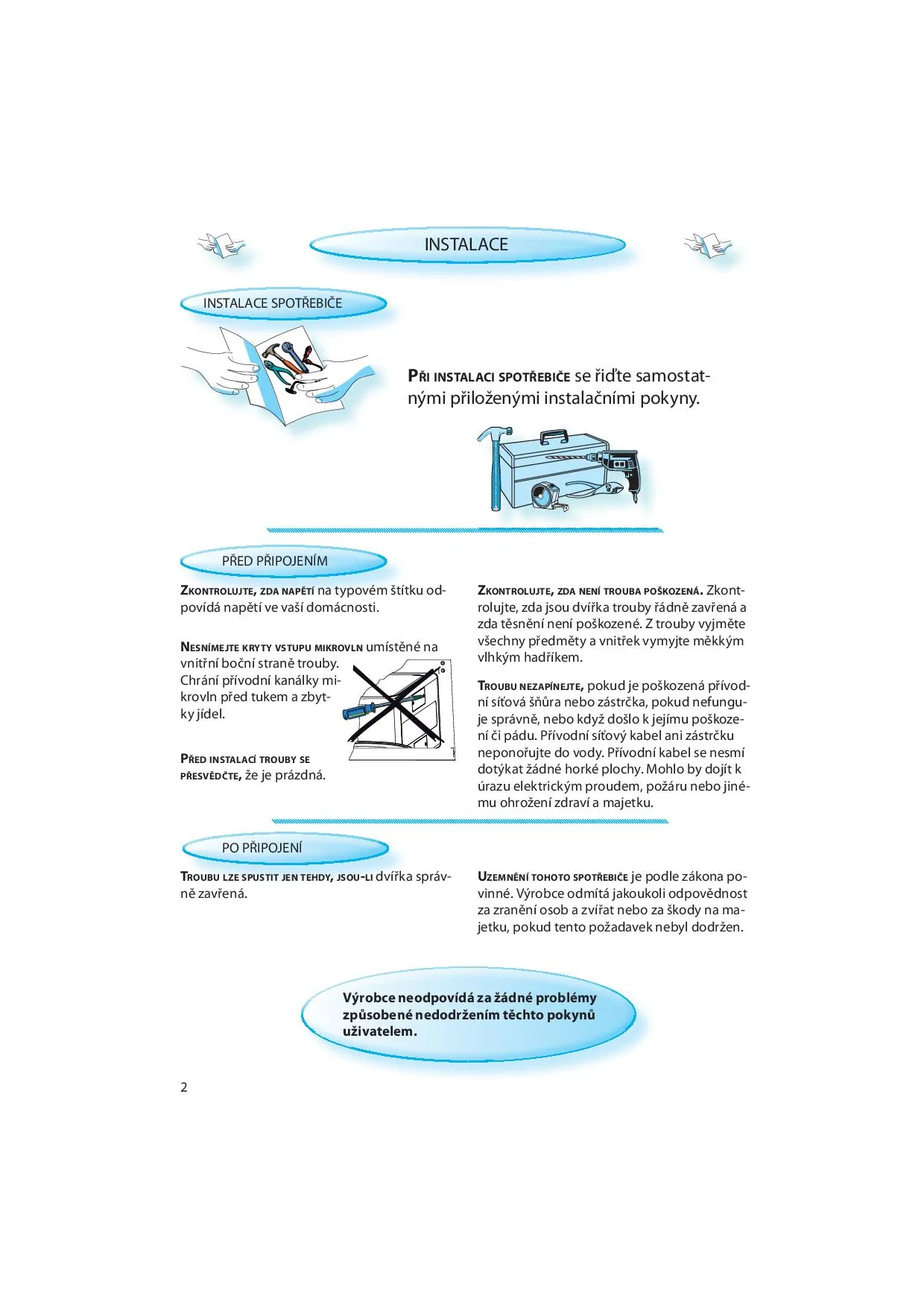 INSTALACE

INSTALACE SPOTŘEBIČE

PŘI INSTALACI SPOTŘEBIČE se řiďte samostatnými přiloženými instalačními pokyny.

PŘED PŘIPOJENÍM

ZKONTROLUJTE, ZDA NAPĚTÍ na typovém štítku odpovídá napětí ve vaší domácnosti.

NESNÍMEJTE KRYTY VSTUPU MIKROVLN umístěné na vnitřní boční straně trouby. Chrání přívodní kanálky mikrovln před tukem a zbytky jídel.

PŘED INSTALACÍ TROUBY SE PŘESVĚDČTE, že je prázdná.

ZKONTROLUJTE, ZDA NENÍ TROUBA POŠKOZENÁ. Zkontrolujte, zda jsou dvířka trouby řádně zavřená a zda těsnění není poškozené. Z trouby vyjměte všechny předměty a vnitřek vymyjte měkkým vlhkým hadříkem.

TROUBU NEZAPÍNEJTE, pokud je poškozená přívodní síťová šňůra nebo zástrčka, pokud nefunguje správně, nebo když došlo k jejímu poškození či pádu. Přívodní síťový kabel ani zástrčku neponořujte do vody. Přívodní kabel se nesmí dotýkat žádné horké plochy. Mohlo by dojít k úrazu elektrickým proudem, požáru nebo jinému ohrožení zdraví a majetku.

PO PŘIPOJENÍ

TROUBU LZE SPUSTIT JEN TEHDY, JSOU-LI dvířka správně zavřená.

UZEMNĚNÍ TOHOTO SPOTŘEBIČE je podle zákona povinné. Výrobce odmítá jakoukoli odpovědnost za zranění osob a zvířat nebo za škody na majetku, pokud tento požadavek nebyl dodržen.

Výrobce neodpovídá za žádné problémy způsobené nedodržením těchto pokynů uživatelem.

2