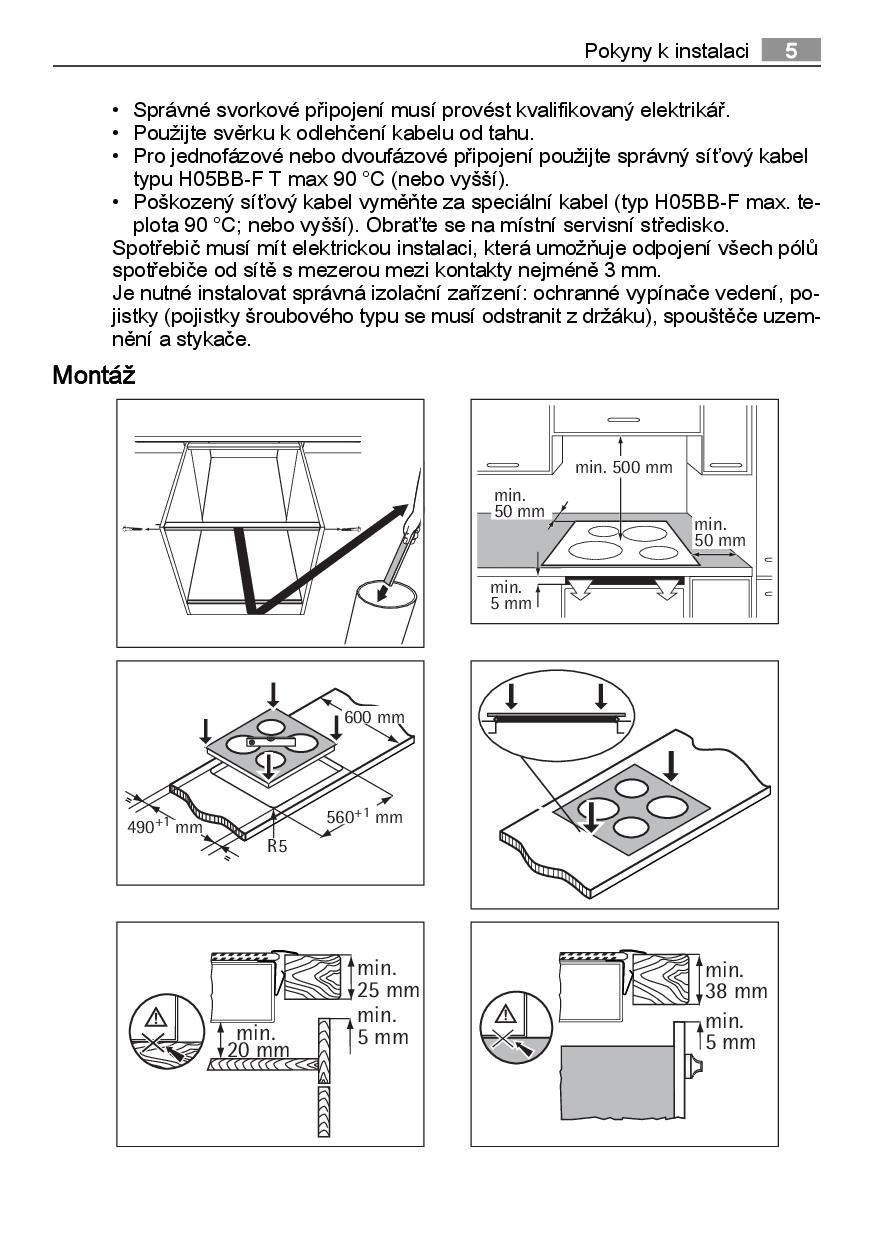 Pokyny k instalaci 5

• Správné svorkové připojení musí provést kvalifikovaný elektrikář.
• Použijte svěrku k odlehčení kabelu od tahu.
• Pro jednofázové nebo dvoufázové připojení použijte správný síťový kabel typu H05BB-F T max 90 °C (nebo vyšší).
• Poškozený síťový kabel vyměňte za speciální kabel (typ H05BB-F max. teplota 90 °C; nebo vyšší). Obraťte se na místní servisní středisko.
Spotřebič musí mít elektrickou instalaci, která umožňuje odpojení všech pólů spotřebiče od sítě s mezerou mezi kontakty nejméně 3 mm.
Je nutné instalovat správná izolační zařízení: ochranné vypínače vedení, pojistky (pojistky šroubového typu se musí odstranit z držáku), spouštěče uzemnění a stykače.

Montáž

min. 500 mm
min. 50 mm
min. 50 mm
min. 5 mm

600 mm
$490^{+1}$ mm
$560^{+1}$ mm
R5

min. 25 mm
min. 20 mm
min. 5 mm

min. 38 mm
min. 5 mm