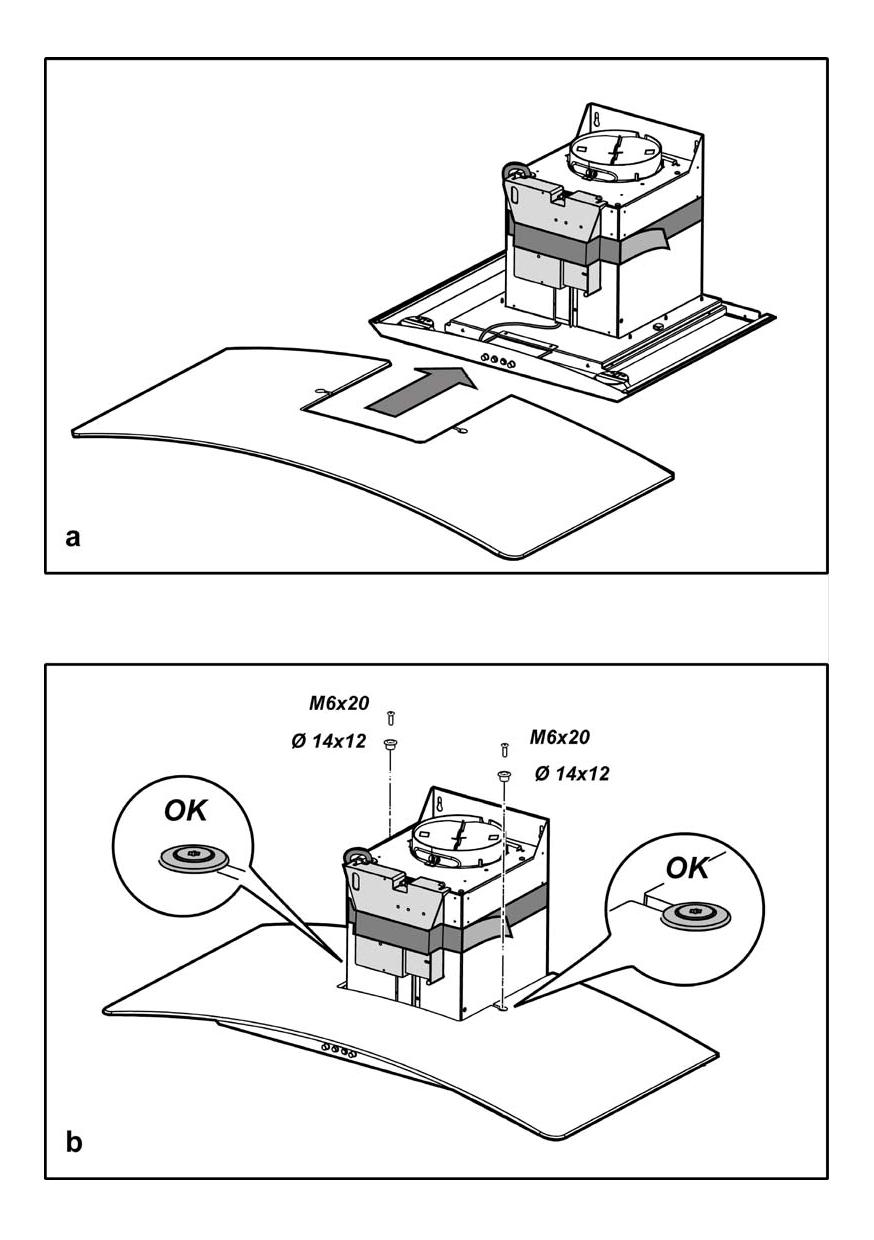 a

M6x20

Ø 14x12

M6x20

Ø 14x12

OK

OK

b