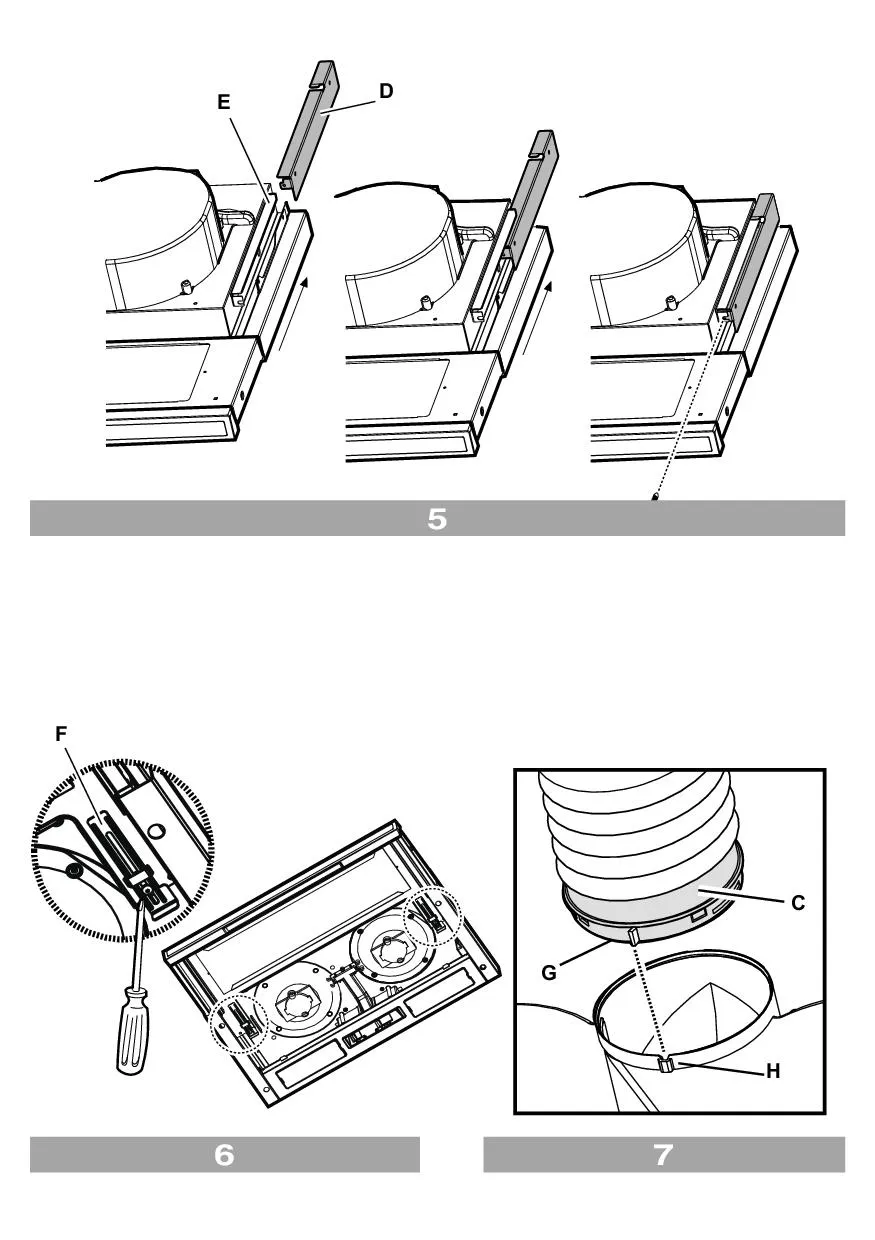 E

D

5

F

C

G

H

6

7