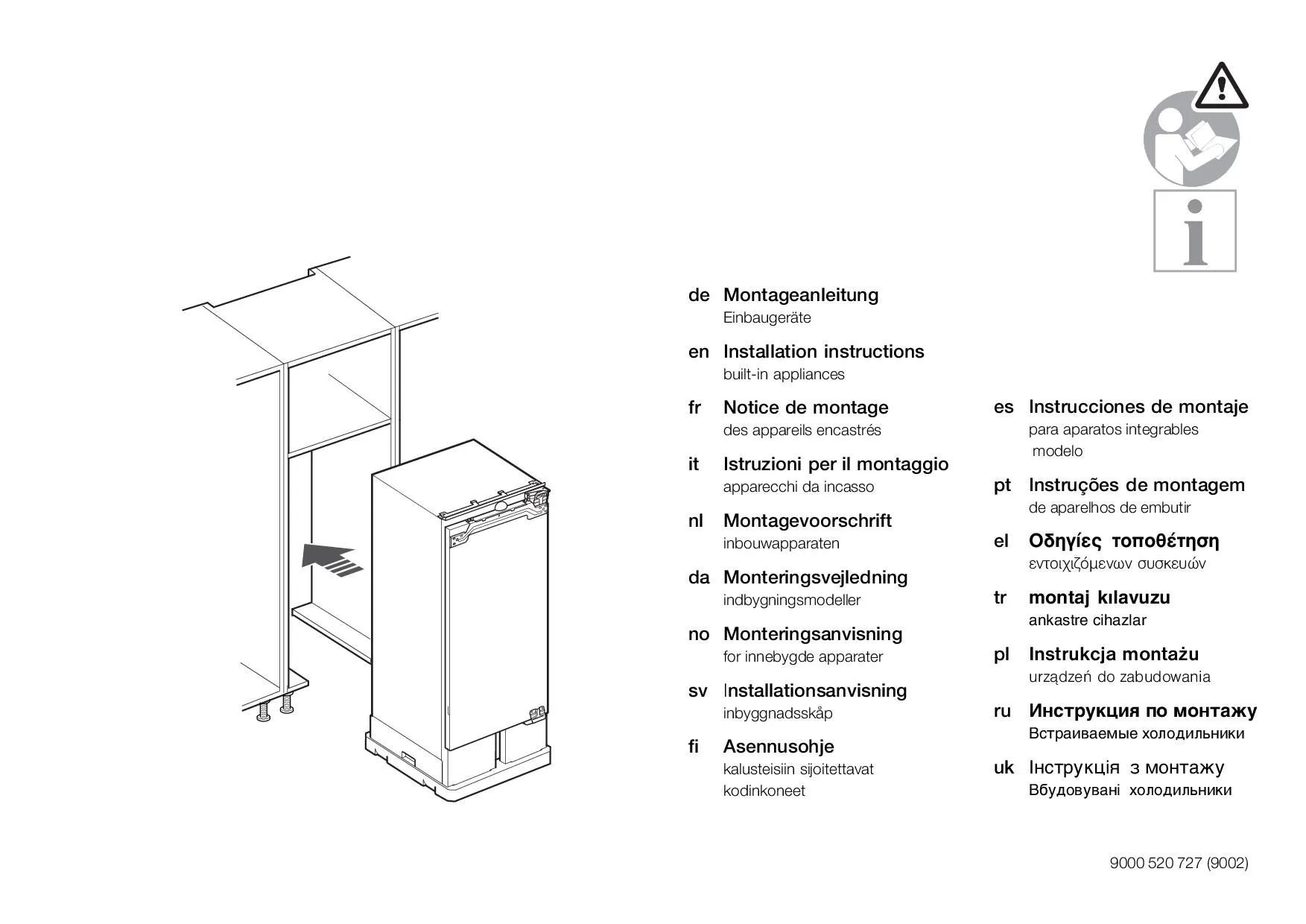 de Montageanleitung
Einbaugeräte

en Installation instructions
built-in appliances

fr Notice de montage
des appareils encastrés

it Istruzioni per il montaggio
apparecchi da incasso

nl Montagevoorschrift
inbouwapparaten

da Monteringsvejledning
indbygningsmodeller

no Monteringsanvisning
for innebygde apparater

sv Installationsanvisning
inbyggnadsskåp

fi Asennusohje
kalusteisiin sijoitettavat kodinkoneet

es Instrucciones de montaje
para aparatos integrables modelo

pt Instruções de montagem
de aparelhos de embutir

el Οδηγίες τοποθέτηση
εντοιχιζόμενων συσκευών

tr montaj kılavuzu
ankastre cihazlar

pl Instrukcja montażu
urządzeń do zabudowania

ru Инструкция по монтажу
Встраиваемые холодильники

uk Інструкція з монтажу
Вбудовувані холодильники

9000 520 727 (9002)