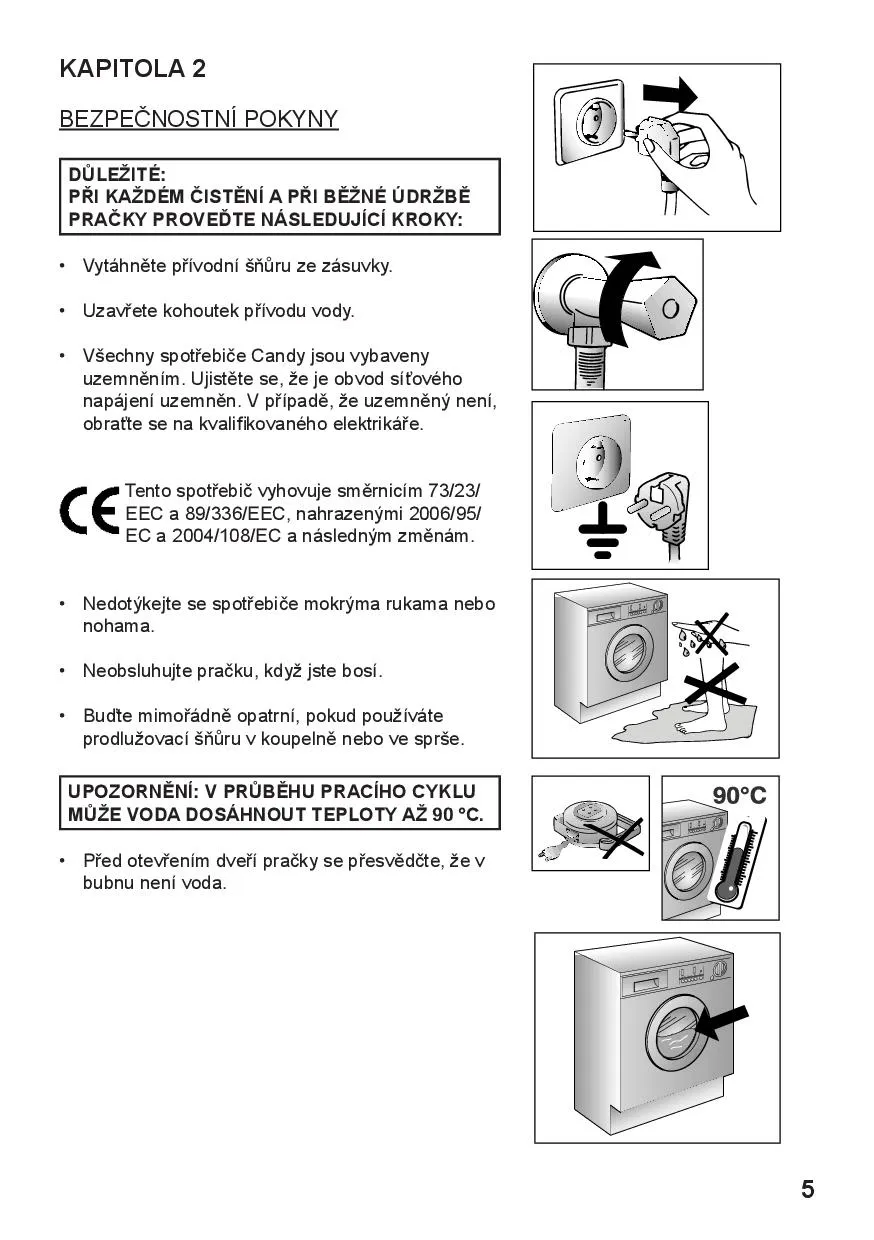 KAPITOLA 2

BEZPEČNOSTNÍ POKYNY

DŮLEŽITÉ:
PŘI KAŽDÉM ČISTĚNÍ A PŘI BĚŽNÉ ÚDRŽBĚ PRAČKY PROVEĎTE NÁSLEDUJÍCÍ KROKY:

• Vytáhněte přívodní šňůru ze zásuvky.

• Uzavřete kohoutek přívodu vody.

• Všechny spotřebiče Candy jsou vybaveny uzemněním. Ujistěte se, že je obvod síťového napájení uzemněn. V případě, že uzemněný není, obraťte se na kvalifikovaného elektrikáře.

CE Tento spotřebič vyhovuje směrnicím 73/23/EEC a 89/336/EEC, nahrazenými 2006/95/EC a 2004/108/EC a následným změnám.

• Nedotýkejte se spotřebiče mokrýma rukama nebo nohama.

• Neobsluhujte pračku, když jste bosí.

• Buďte mimořádně opatrní, pokud používáte prodlužovací šňůru v koupelně nebo ve sprše.

UPOZORNĚNÍ: V PRŮBĚHU PRACÍHO CYKLU MŮŽE VODA DOSÁHNOUT TEPLOTY AŽ 90 °C.

• Před otevřením dveří pračky se přesvědčte, že v bubnu není voda.

90°C

5