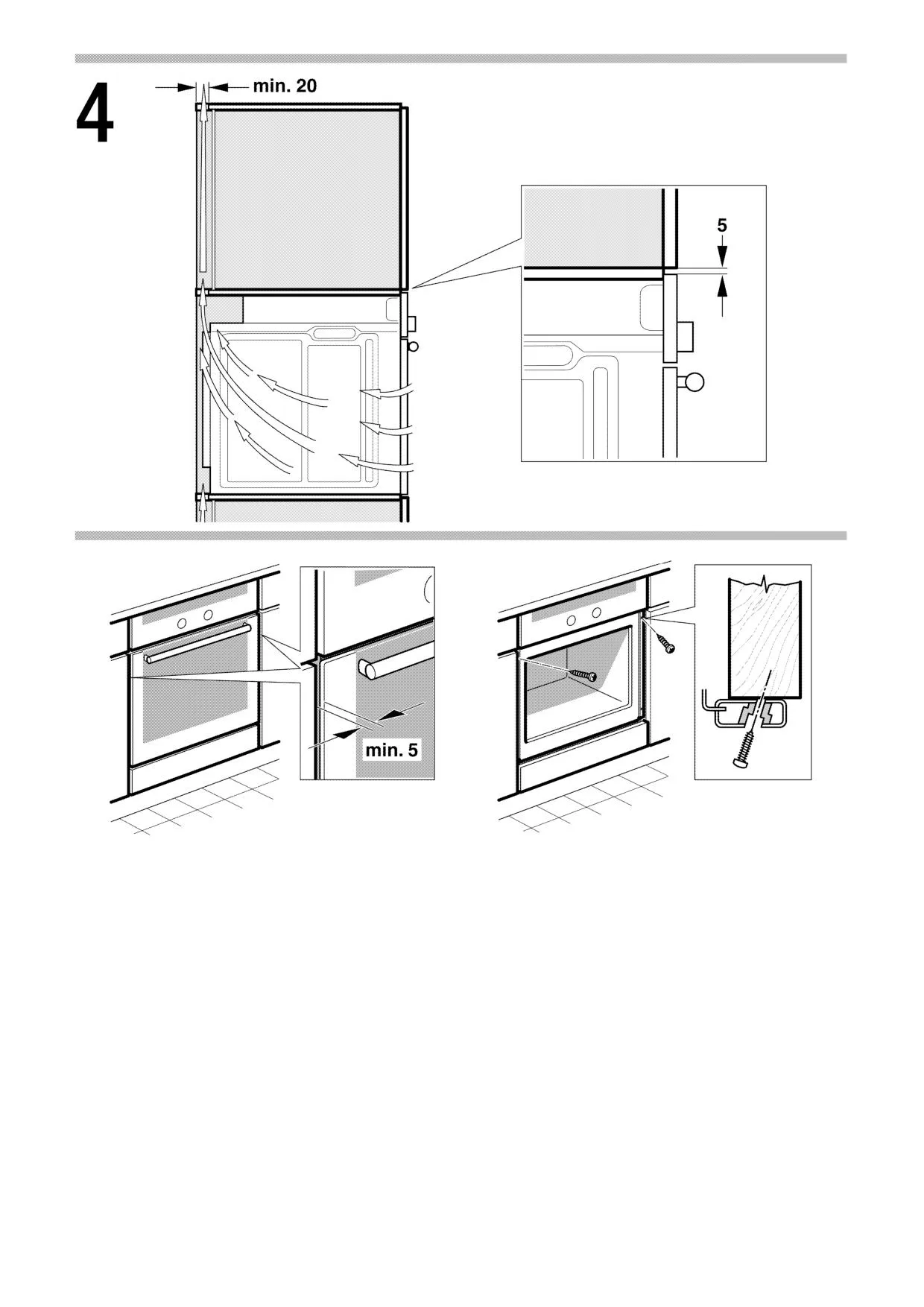 4

min. 20

5

min. 5