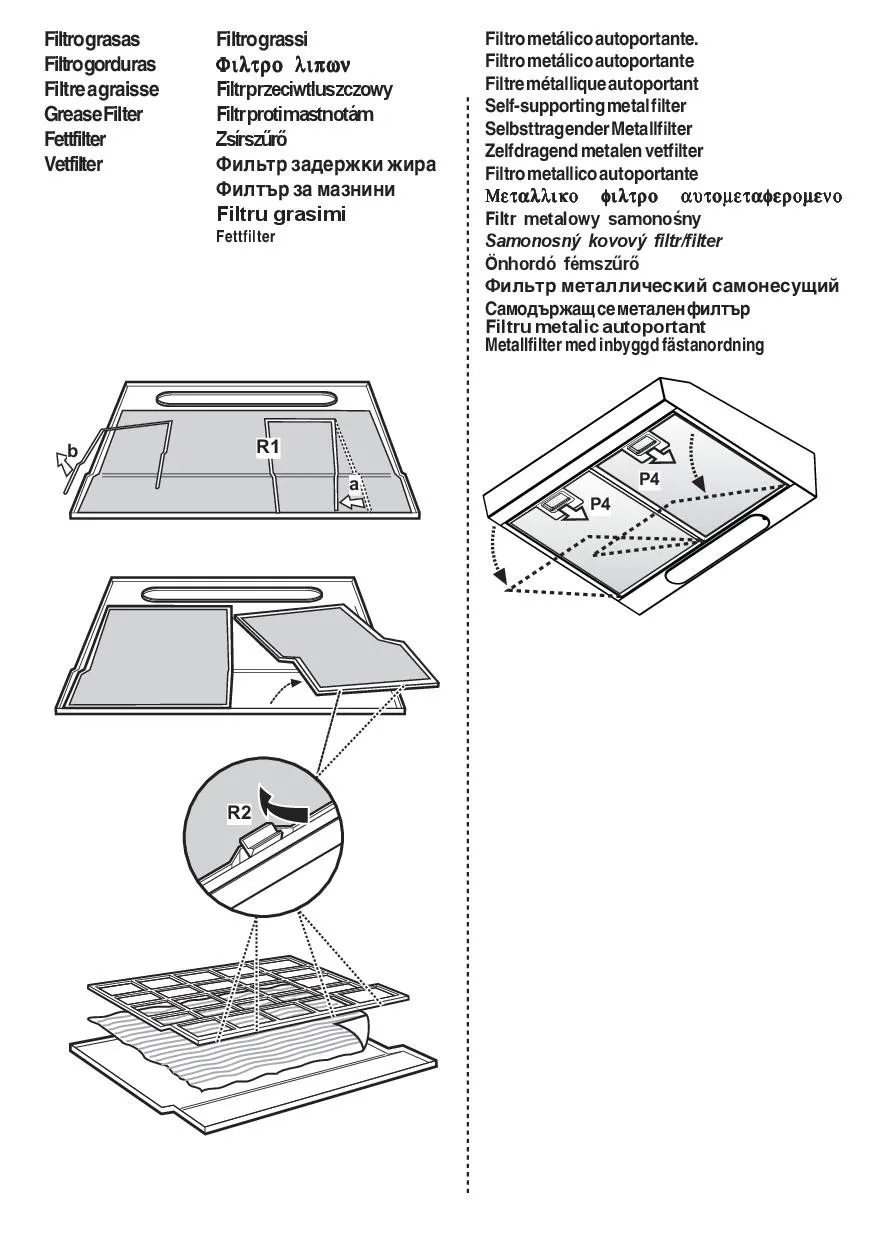 Filtro grasas
Filtro gorduras
Filtre a graisse
Grease Filter
Fettfilter
Vetfilter

Filtro grassi
Φιλτρο λιπων
Filtr przeciwtluszczowy
Filtr protimastnotám
Zsírszűrő
Фильтр задержки жира
Филтър за мазнини
Filtru grasimi
Fettfilter

Filtro metálico autoportante.
Filtro metálico autoportante
Filtre métallique autoportant
Self-supporting metal filter
Selbsttragender Metallfilter
Zelfdragend metalen vetfilter
Filtro metallico autoportante
Μεταλλικο φιλτρο αυτομεταφερομενο
Filtr metalowy samonośny
Samonosný kovový filtr/filter
Önhordó fémszűrő
Фильтр металлический самонесущий
Самодържащ се метален филтър
Filtru metalic autoportant
Metallfilter med inbyggd fästanordning

b
R1
a
R2
P4
P4