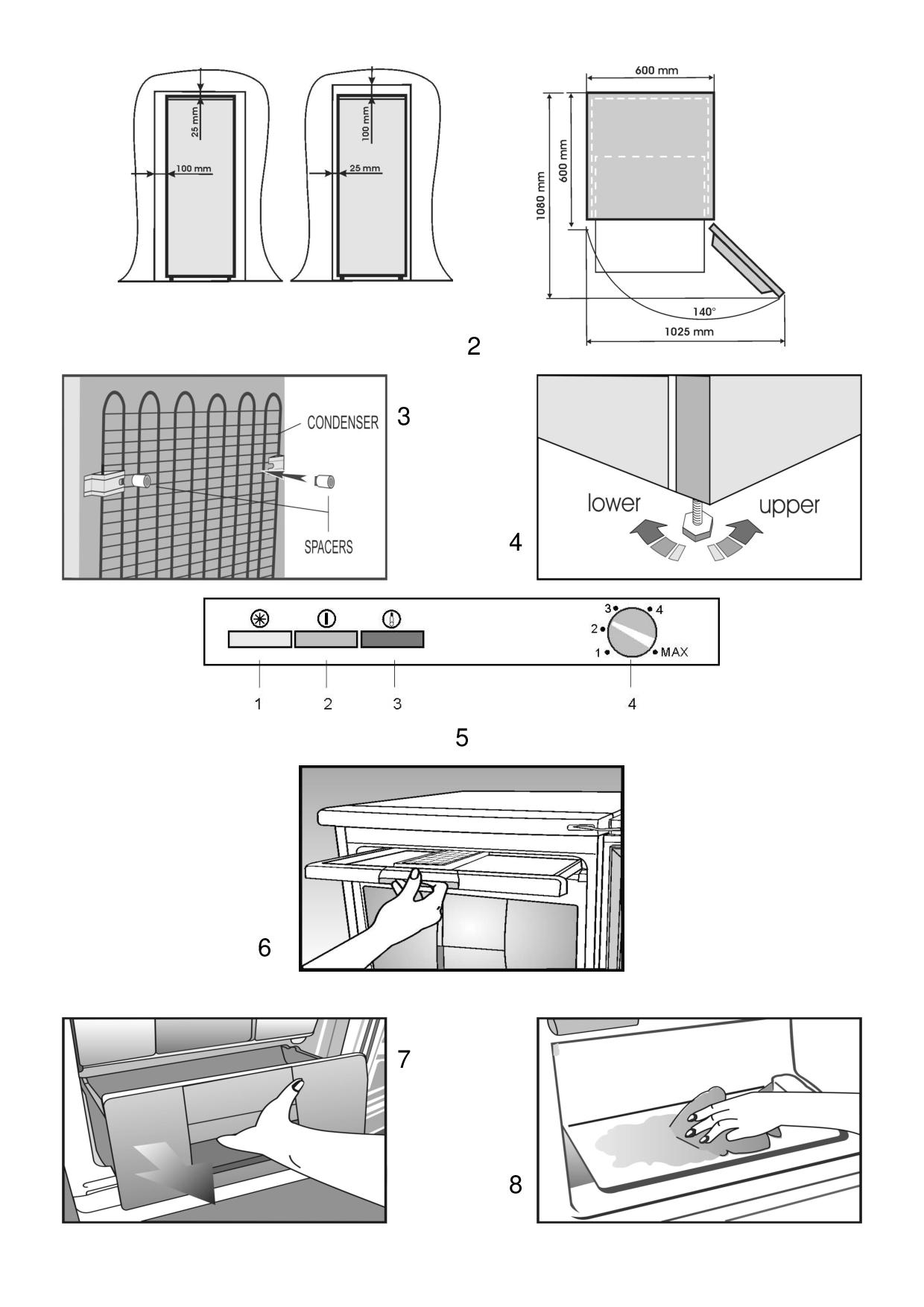 25 mm
100 mm
100 mm
25 mm

600 mm
600 mm
1080 mm
140°
1025 mm

2

CONDENSER
SPACERS
3

lower
upper
4

3 4
2
1 MAX

1 2 3 4

5

6

7

8