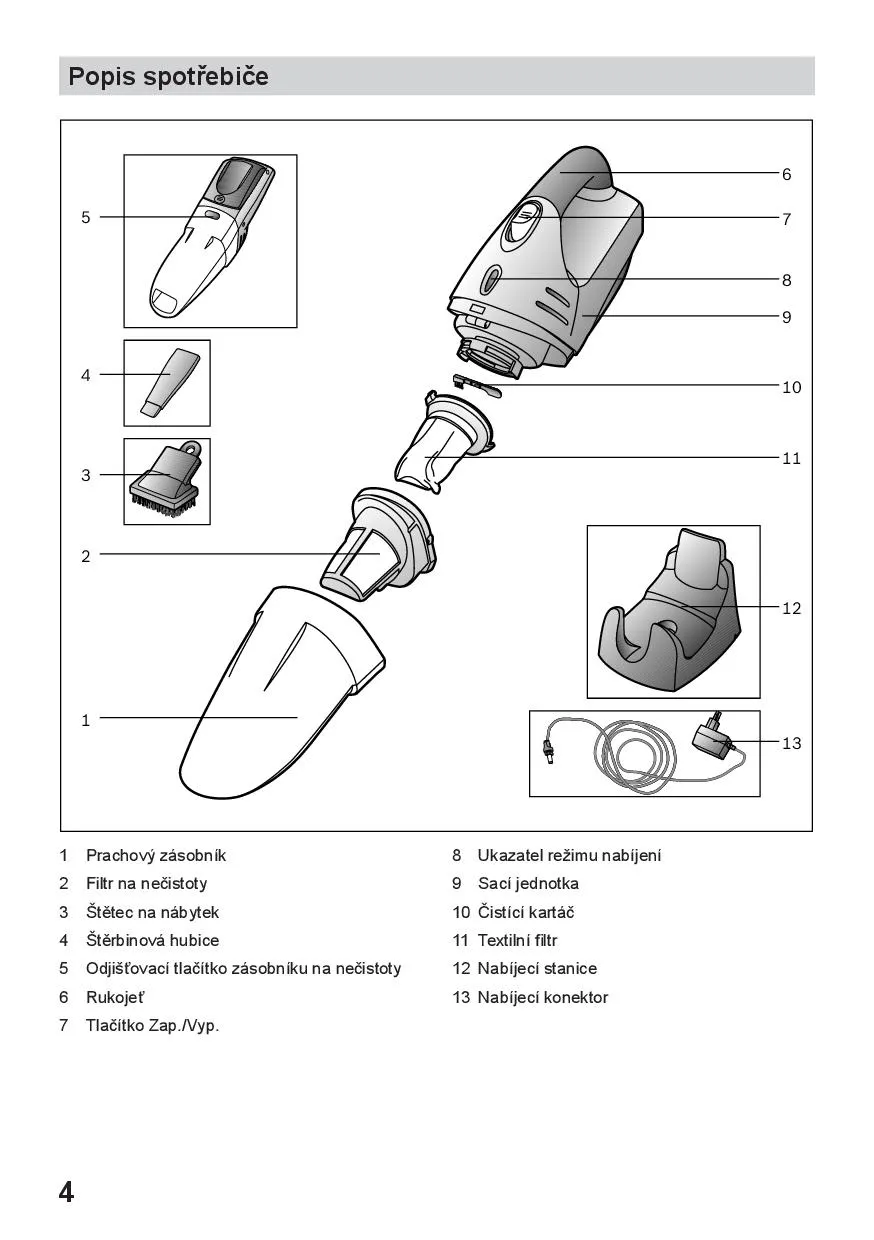 Popis spotřebiče

5
4
3
2
1
6
7
8
9
10
11
12
13

1 Prachový zásobník
2 Filtr na nečistoty
3 Štětec na nábytek
4 Štěrbinová hubice
5 Odjišťovací tlačítko zásobníku na nečistoty
6 Rukojeť
7 Tlačítko Zap./Vyp.
8 Ukazatel režimu nabíjení
9 Sací jednotka
10 Čistící kartáč
11 Textilní filtr
12 Nabíjecí stanice
13 Nabíjecí konektor

4