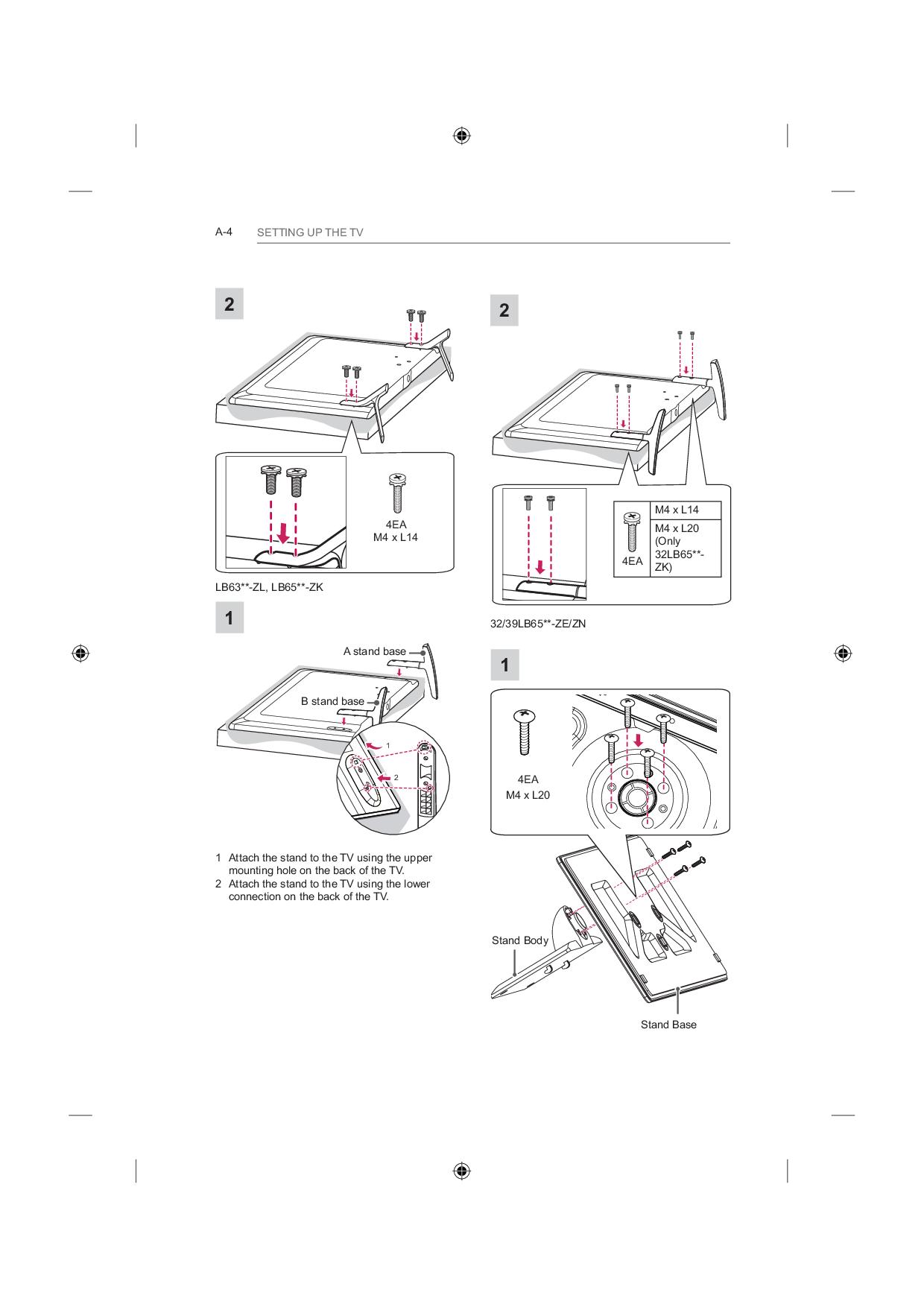 A-4 SETTING UP THE TV

2

4EA
M4 x L14

LB63**-ZL, LB65**-ZK

1

A stand base

B stand base

1

2

1 Attach the stand to the TV using the upper mounting hole on the back of the TV.
2 Attach the stand to the TV using the lower connection on the back of the TV.

2

| 4EA | M4 x L14 |
|---|---|
| | M4 x L20 (Only 32LB65**-ZK) |

32/39LB65**-ZE/ZN

1

4EA
M4 x L20

Stand Body

Stand Base