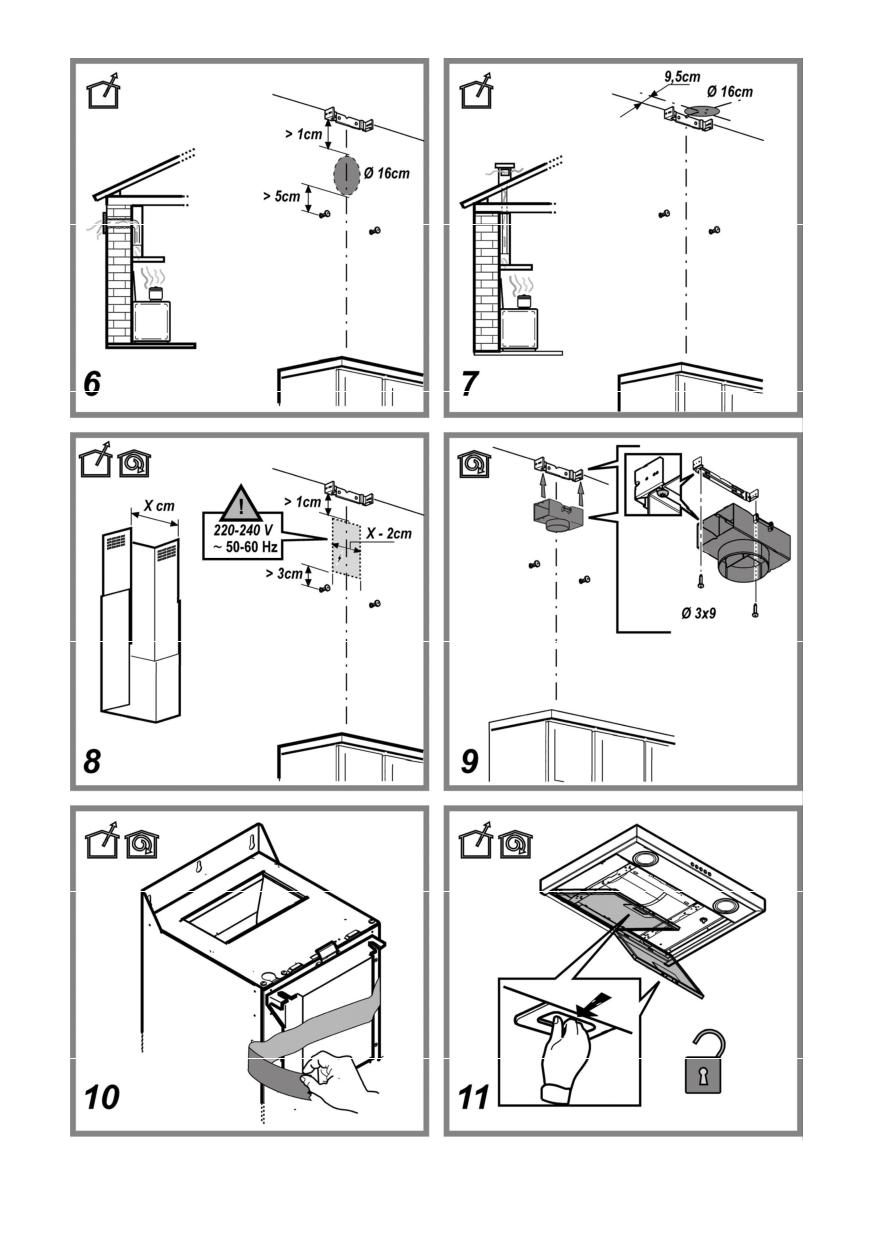 > 1cm
Ø 16cm
> 5cm
6

9,5cm
Ø 16cm
7

X cm
!
220-240 V
~ 50-60 Hz
> 1cm
X - 2cm
> 3cm
8

Ø 3x9
9

10

11