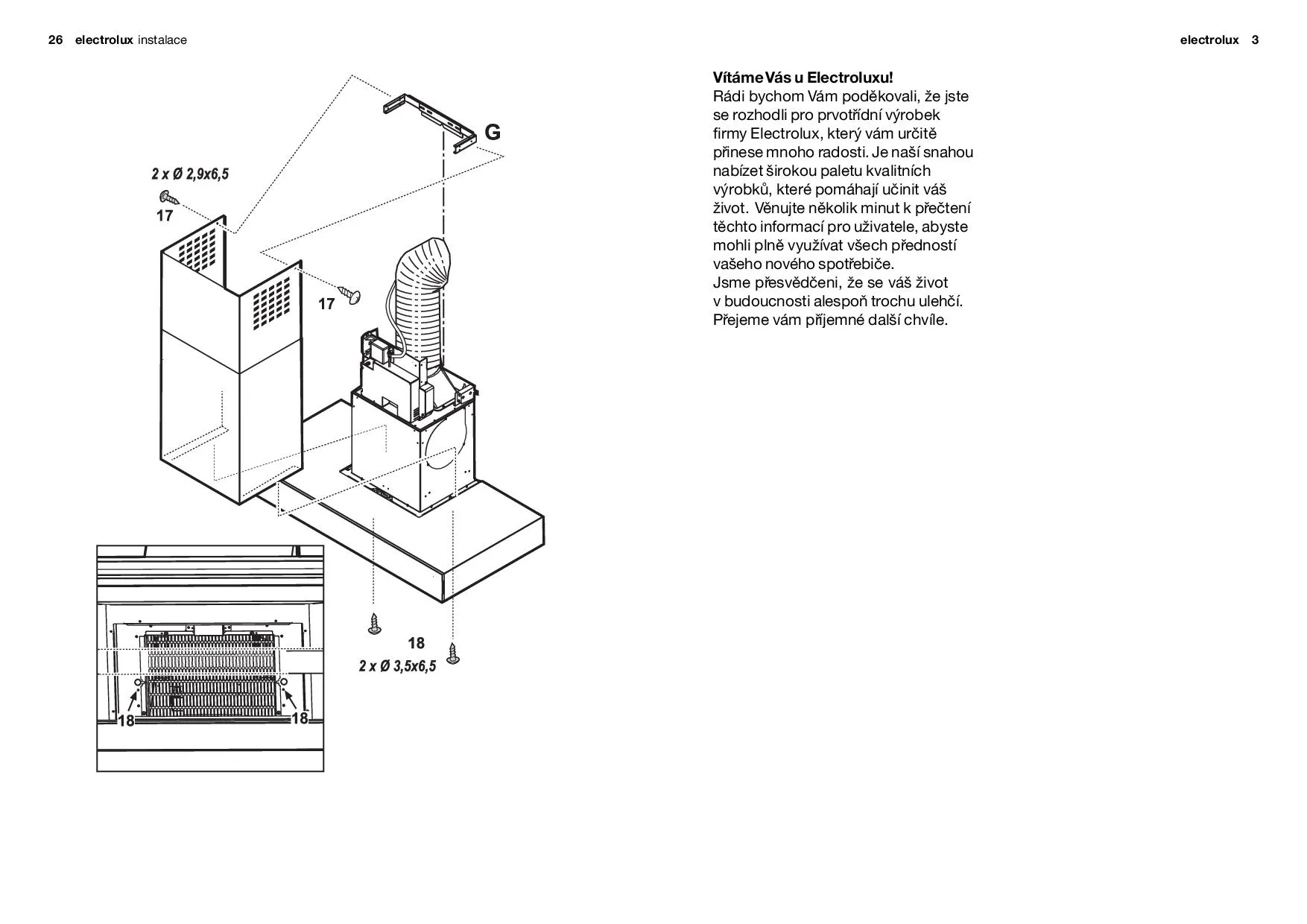 26 electrolux instalace

G

2 x Ø 2,9x6,5

17

17

18

2 x Ø 3,5x6,5

18

18

electrolux 3

Vítáme Vás u Electroluxu!
Rádi bychom Vám poděkovali, že jste se rozhodli pro prvotřídní výrobek firmy Electrolux, který vám určitě přinese mnoho radosti. Je naší snahou nabízet širokou paletu kvalitních výrobků, které pomáhají učinit váš život. Věnujte několik minut k přečtení těchto informací pro uživatele, abyste mohli plně využívat všech předností vašeho nového spotřebiče.
Jsme přesvědčeni, že se váš život v budoucnosti alespoň trochu ulehčí.
Přejeme vám příjemné další chvíle.