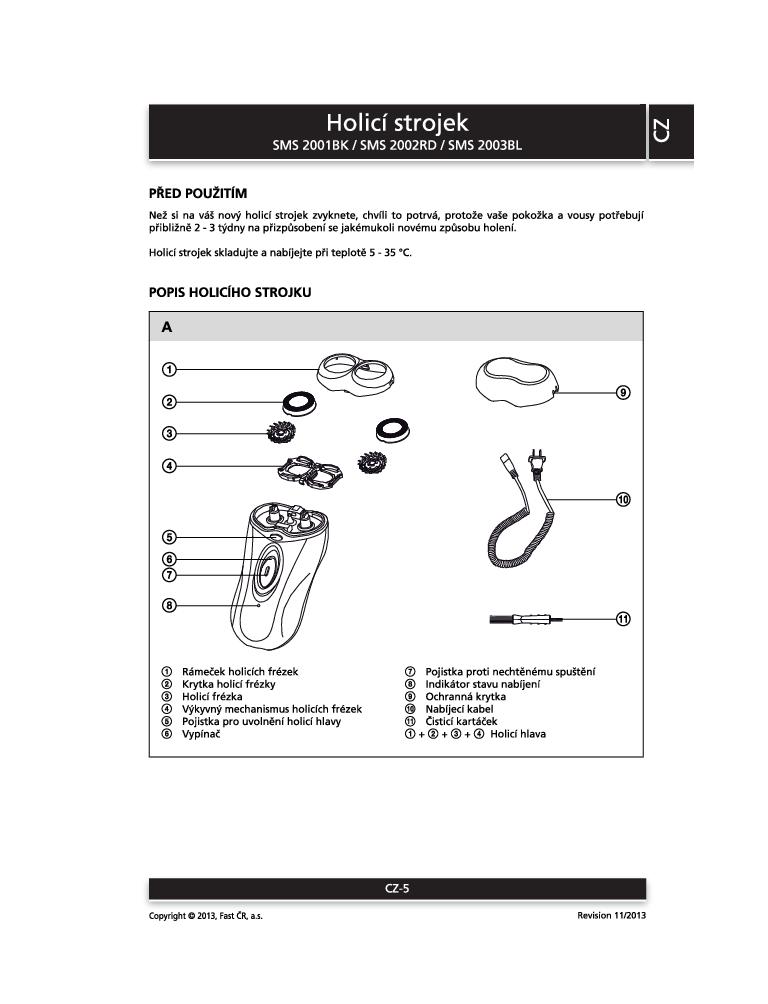 Holicí strojek
SMS 2001BK / SMS 2002RD / SMS 2003BL

CZ

PŘED POUŽITÍM

Než si na váš nový holicí strojek zvyknete, chvíli to potrvá, protože vaše pokožka a vousy potřebují přibližně 2 - 3 týdny na přizpůsobení se jakémukoli novému způsobu holení.

Holicí strojek skladujte a nabíjejte při teplotě 5 - 35 °C.

POPIS HOLICÍHO STROJKU

A

1
2
3
4
5
6
7
8
9
10
11

① Rámeček holicích frézek
② Krytka holicí frézky
③ Holicí frézka
④ Výkyvný mechanismus holicích frézek
⑤ Pojistka pro uvolnění holicí hlavy
⑥ Vypínač

⑦ Pojistka proti nechtěnému spuštění
⑧ Indikátor stavu nabíjení
⑨ Ochranná krytka
⑩ Nabíjecí kabel
⑪ Čisticí kartáček
① + ② + ③ + ④ Holicí hlava

CZ-5

Copyright © 2013, Fast ČR, a.s.

Revision 11/2013