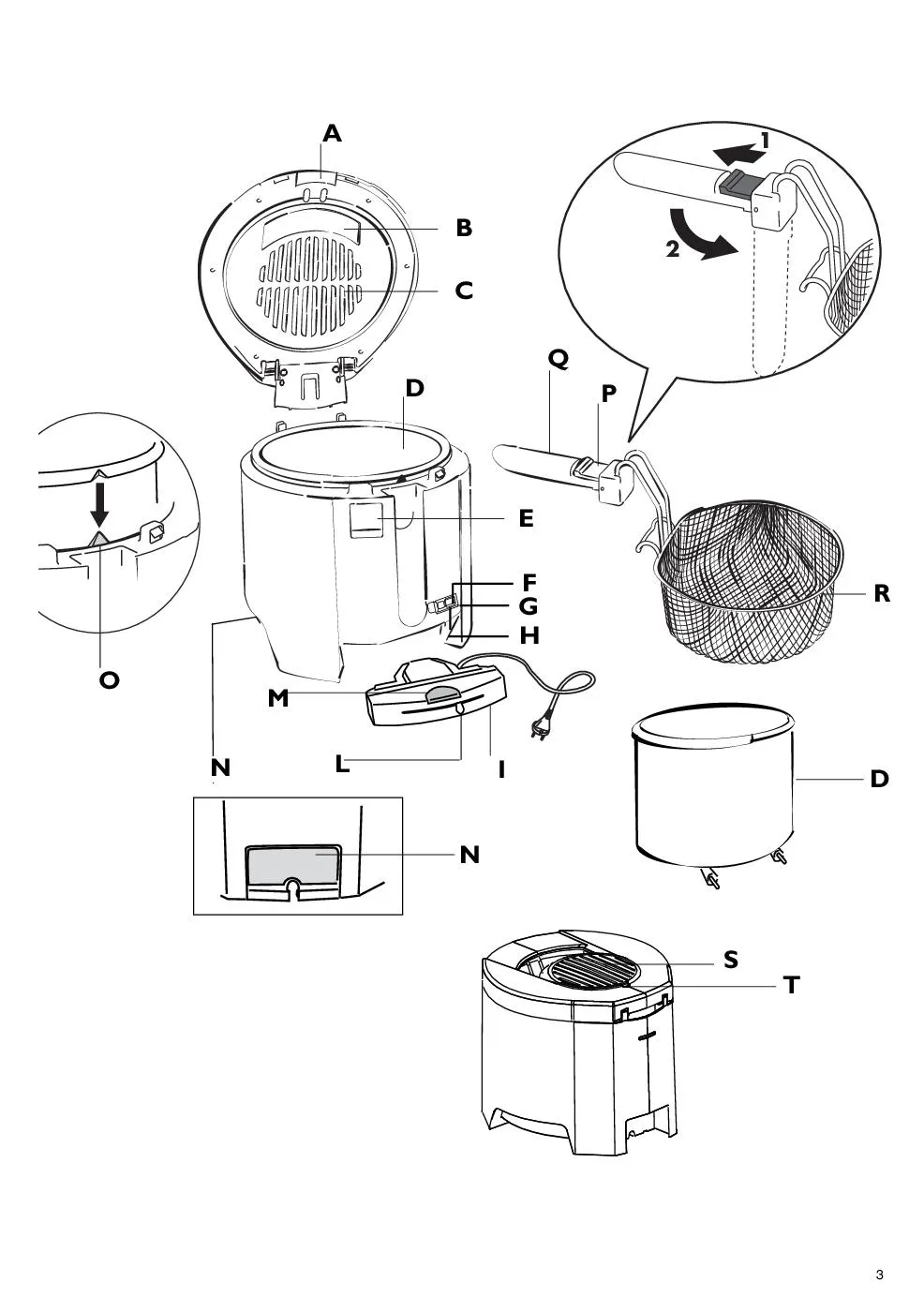 A
B
C
1
2
Q
P
D
E
F
G
H
R
O
M
N
L
I
D
N
S
T
3