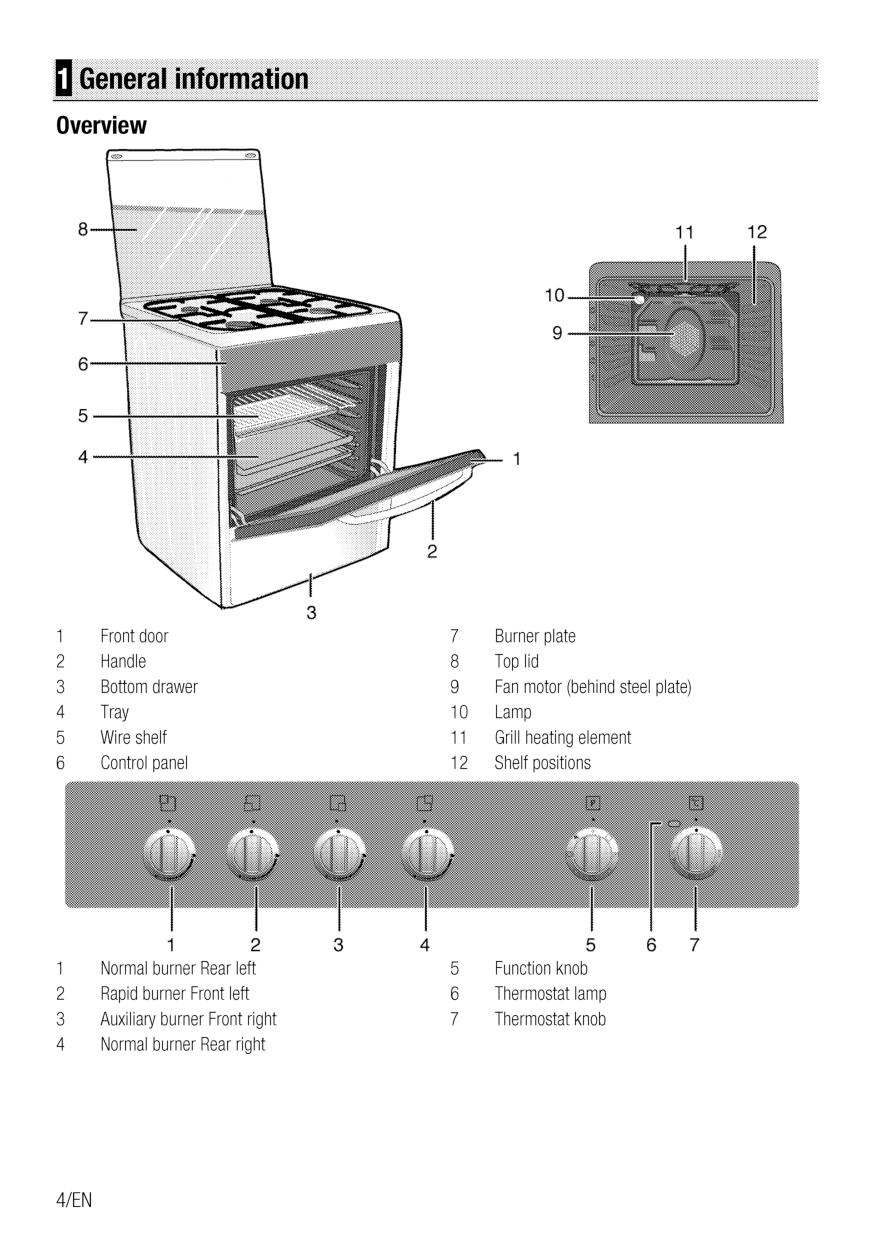 1 General information

Overview

8
7
6
5
4
1
2
3

11 12
10
9

1 Front door
2 Handle
3 Bottom drawer
4 Tray
5 Wire shelf
6 Control panel

7 Burner plate
8 Top lid
9 Fan motor (behind steel plate)
10 Lamp
11 Grill heating element
12 Shelf positions

1 2 3 4 5 6 7

1 Normal burner Rear left
2 Rapid burner Front left
3 Auxiliary burner Front right
4 Normal burner Rear right

5 Function knob
6 Thermostat lamp
7 Thermostat knob

4/EN