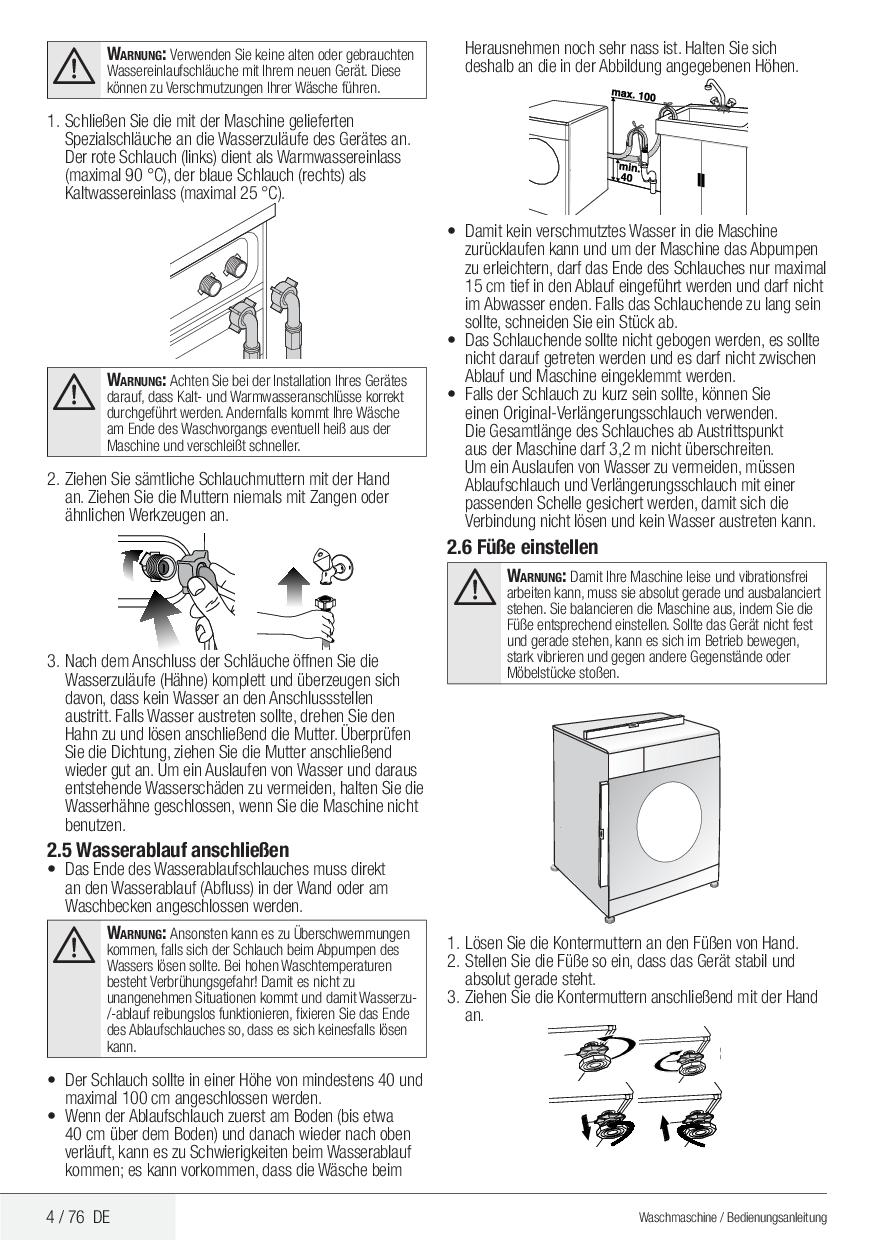 WARNUNG: Verwenden Sie keine alten oder gebrauchten Wassereinlaufschläuche mit Ihrem neuen Gerät. Diese können zu Verschmutzungen Ihrer Wäsche führen.

1. Schließen Sie die mit der Maschine gelieferten Spezialschläuche an die Wasserzuläufe des Gerätes an. Der rote Schlauch (links) dient als Warmwassereinlass (maximal 90 °C), der blaue Schlauch (rechts) als Kaltwassereinlass (maximal 25 °C).

WARNUNG: Achten Sie bei der Installation Ihres Gerätes darauf, dass Kalt- und Warmwasseranschlüsse korrekt durchgeführt werden. Andernfalls kommt Ihre Wäsche am Ende des Waschvorgangs eventuell heiß aus der Maschine und verschleißt schneller.

2. Ziehen Sie sämtliche Schlauchmuttern mit der Hand an. Ziehen Sie die Muttern niemals mit Zangen oder ähnlichen Werkzeugen an.

3. Nach dem Anschluss der Schläuche öffnen Sie die Wasserzuläufe (Hähne) komplett und überzeugen sich davon, dass kein Wasser an den Anschlussstellen austritt. Falls Wasser austreten sollte, drehen Sie den Hahn zu und lösen anschließend die Mutter. Überprüfen Sie die Dichtung, ziehen Sie die Mutter anschließend wieder gut an. Um ein Auslaufen von Wasser und daraus entstehende Wasserschäden zu vermeiden, halten Sie die Wasserhähne geschlossen, wenn Sie die Maschine nicht benutzen.

2.5 Wasserablauf anschließen
• Das Ende des Wasserablaufschlauches muss direkt an den Wasserablauf (Abfluss) in der Wand oder am Waschbecken angeschlossen werden.

WARNUNG: Ansonsten kann es zu Überschwemmungen kommen, falls sich der Schlauch beim Abpumpen des Wassers lösen sollte. Bei hohen Waschtemperaturen besteht Verbrühungsgefahr! Damit es nicht zu unangenehmen Situationen kommt und damit Wasserzu-/-ablauf reibungslos funktionieren, fixieren Sie das Ende des Ablaufschlauches so, dass es sich keinesfalls lösen kann.

• Der Schlauch sollte in einer Höhe von mindestens 40 und maximal 100 cm angeschlossen werden.
• Wenn der Ablaufschlauch zuerst am Boden (bis etwa 40 cm über dem Boden) und danach wieder nach oben verläuft, kann es zu Schwierigkeiten beim Wasserablauf kommen; es kann vorkommen, dass die Wäsche beim Herausnehmen noch sehr nass ist. Halten Sie sich deshalb an die in der Abbildung angegebenen Höhen.

max. 100
min. 40

• Damit kein verschmutztes Wasser in die Maschine zurücklaufen kann und um der Maschine das Abpumpen zu erleichtern, darf das Ende des Schlauches nur maximal 15 cm tief in den Ablauf eingeführt werden und darf nicht im Abwasser enden. Falls das Schlauchende zu lang sein sollte, schneiden Sie ein Stück ab.
• Das Schlauchende sollte nicht gebogen werden, es sollte nicht darauf getreten werden und es darf nicht zwischen Ablauf und Maschine eingeklemmt werden.
• Falls der Schlauch zu kurz sein sollte, können Sie einen Original-Verlängerungsschlauch verwenden. Die Gesamtlänge des Schlauches ab Austrittspunkt aus der Maschine darf 3,2 m nicht überschreiten. Um ein Auslaufen von Wasser zu vermeiden, müssen Ablaufschlauch und Verlängerungsschlauch mit einer passenden Schelle gesichert werden, damit sich die Verbindung nicht lösen und kein Wasser austreten kann.

2.6 Füße einstellen

WARNUNG: Damit Ihre Maschine leise und vibrationsfrei arbeiten kann, muss sie absolut gerade und ausbalanciert stehen. Sie balancieren die Maschine aus, indem Sie die Füße entsprechend einstellen. Sollte das Gerät nicht fest und gerade stehen, kann es sich im Betrieb bewegen, stark vibrieren und gegen andere Gegenstände oder Möbelstücke stoßen.

1. Lösen Sie die Kontermuttern an den Füßen von Hand.
2. Stellen Sie die Füße so ein, dass das Gerät stabil und absolut gerade steht.
3. Ziehen Sie die Kontermuttern anschließend mit der Hand an.

4 / 76 DE
Waschmaschine / Bedienungsanleitung