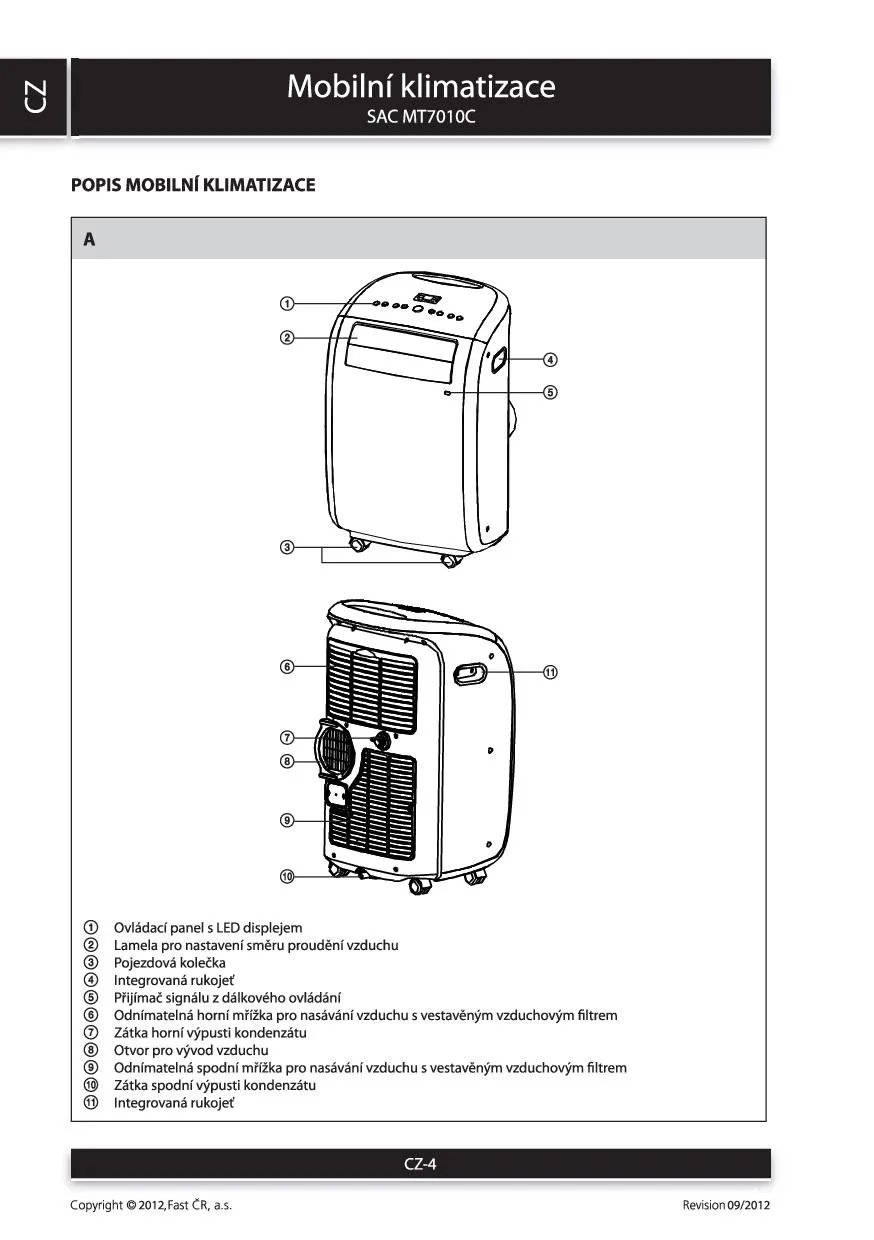 CZ

Mobilní klimatizace
SAC MT7010C

POPIS MOBILNÍ KLIMATIZACE

A

①
②
④
⑤
③
⑥
⑪
⑦
⑧
⑨
⑩

① Ovládací panel s LED displejem
② Lamela pro nastavení směru proudění vzduchu
③ Pojezdová kolečka
④ Integrovaná rukojeť
⑤ Přijímač signálu z dálkového ovládání
⑥ Odnímatelná horní mřížka pro nasávání vzduchu s vestavěným vzduchovým filtrem
⑦ Zátka horní výpusti kondenzátu
⑧ Otvor pro vývod vzduchu
⑨ Odnímatelná spodní mřížka pro nasávání vzduchu s vestavěným vzduchovým filtrem
⑩ Zátka spodní výpusti kondenzátu
⑪ Integrovaná rukojeť

CZ-4

Copyright © 2012, Fast ČR, a.s.

Revision 09/2012