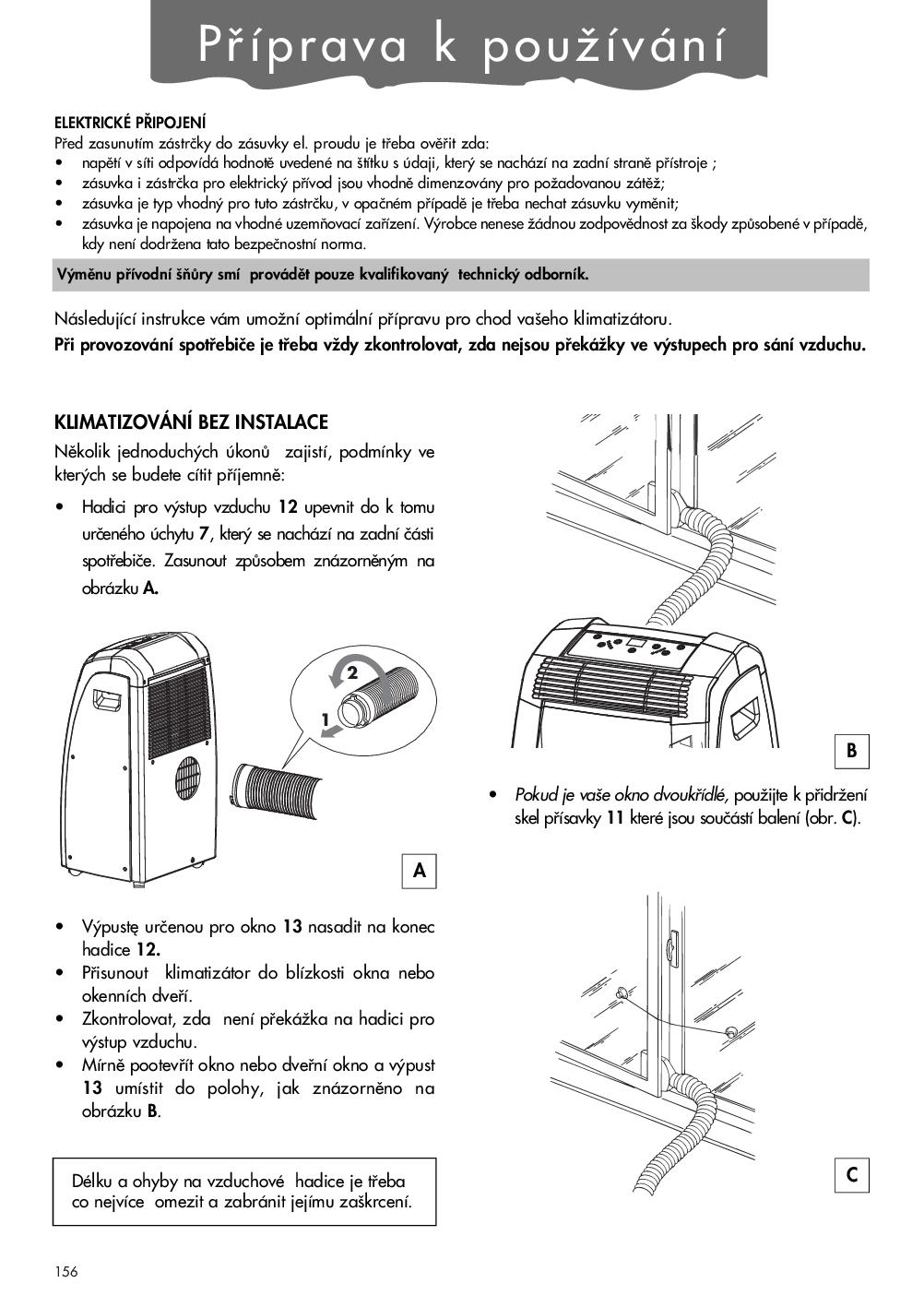 Příprava k používání

ELEKTRICKÉ PŘIPOJENÍ
Před zasunutím zástrčky do zásuvky el. proudu je třeba ověřit zda:
• napětí v síti odpovídá hodnotě uvedené na štítku s údaji, který se nachází na zadní straně přístroje ;
• zásuvka i zástrčka pro elektrický přívod jsou vhodně dimenzovány pro požadovanou zátěž;
• zásuvka je typ vhodný pro tuto zástrčku, v opačném případě je třeba nechat zásuvku vyměnit;
• zásuvka je napojena na vhodné uzemňovací zařízení. Výrobce nenese žádnou zodpovědnost za škody způsobené v případě, kdy není dodržena tato bezpečnostní norma.

Výměnu přívodní šňůry smí provádět pouze kvalifikovaný technický odborník.

Následující instrukce vám umožní optimální přípravu pro chod vašeho klimatizátoru.
Při provozování spotřebiče je třeba vždy zkontrolovat, zda nejsou překážky ve výstupech pro sání vzduchu.

KLIMATIZOVÁNÍ BEZ INSTALACE
Několik jednoduchých úkonů zajistí, podmínky ve kterých se budete cítit příjemně:
• Hadici pro výstup vzduchu 12 upevnit do k tomu určeného úchytu 7, který se nachází na zadní části spotřebiče. Zasunout způsobem znázorněným na obrázku A.

2
1

A

• Výpustę určenou pro okno 13 nasadit na konec hadice 12.
• Přisunout klimatizátor do blízkosti okna nebo okenních dveří.
• Zkontrolovat, zda není překážka na hadici pro výstup vzduchu.
• Mírně pootevřít okno nebo dveřní okno a výpust 13 umístit do polohy, jak znázorněno na obrázku B.

Délku a ohyby na vzduchové hadice je třeba co nejvíce omezit a zabránit jejímu zaškrcení.

B

• Pokud je vaše okno dvoukřídlé, použijte k přidržení skel přísavky 11 které jsou součástí balení (obr. C).

C

156