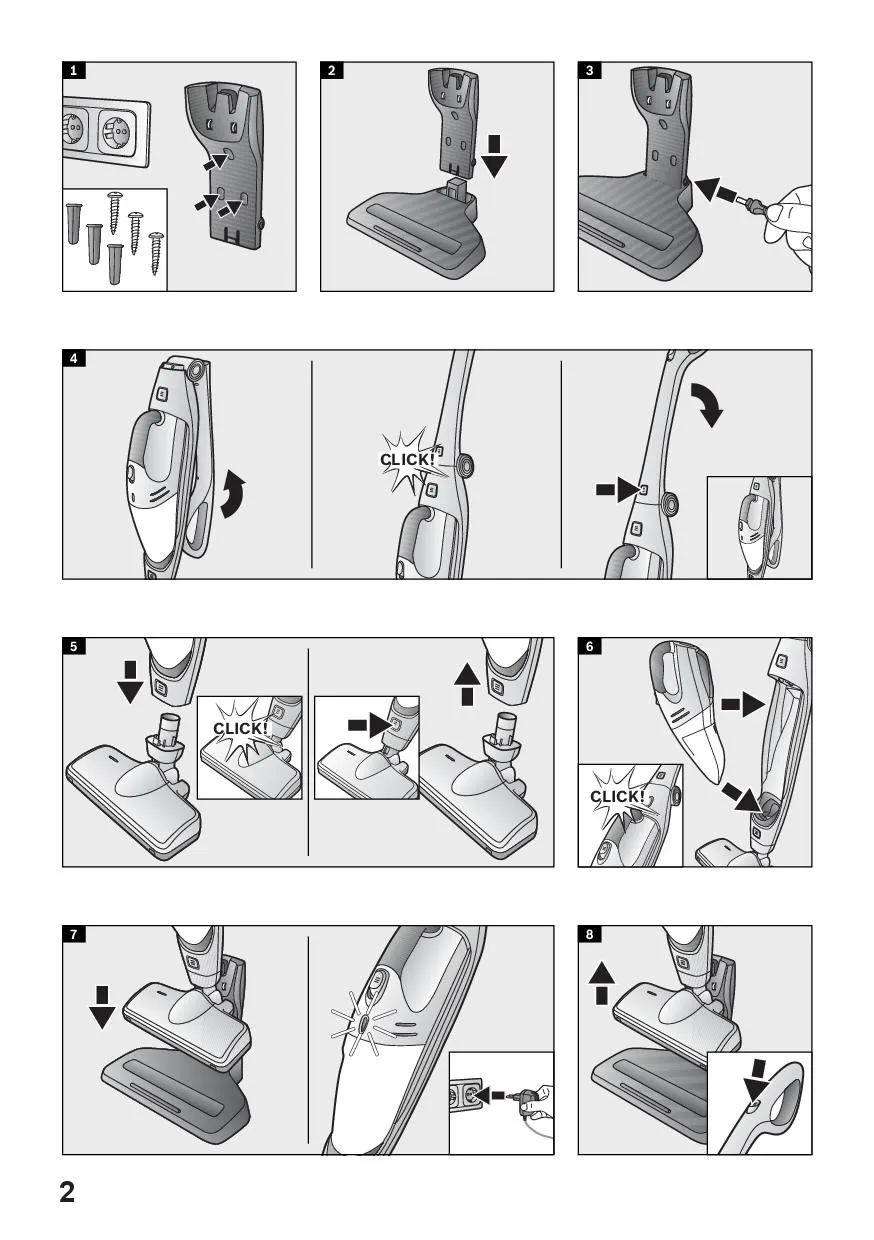 1

2

3

4

CLICK!

5

CLICK!

6

CLICK!

7

8

2