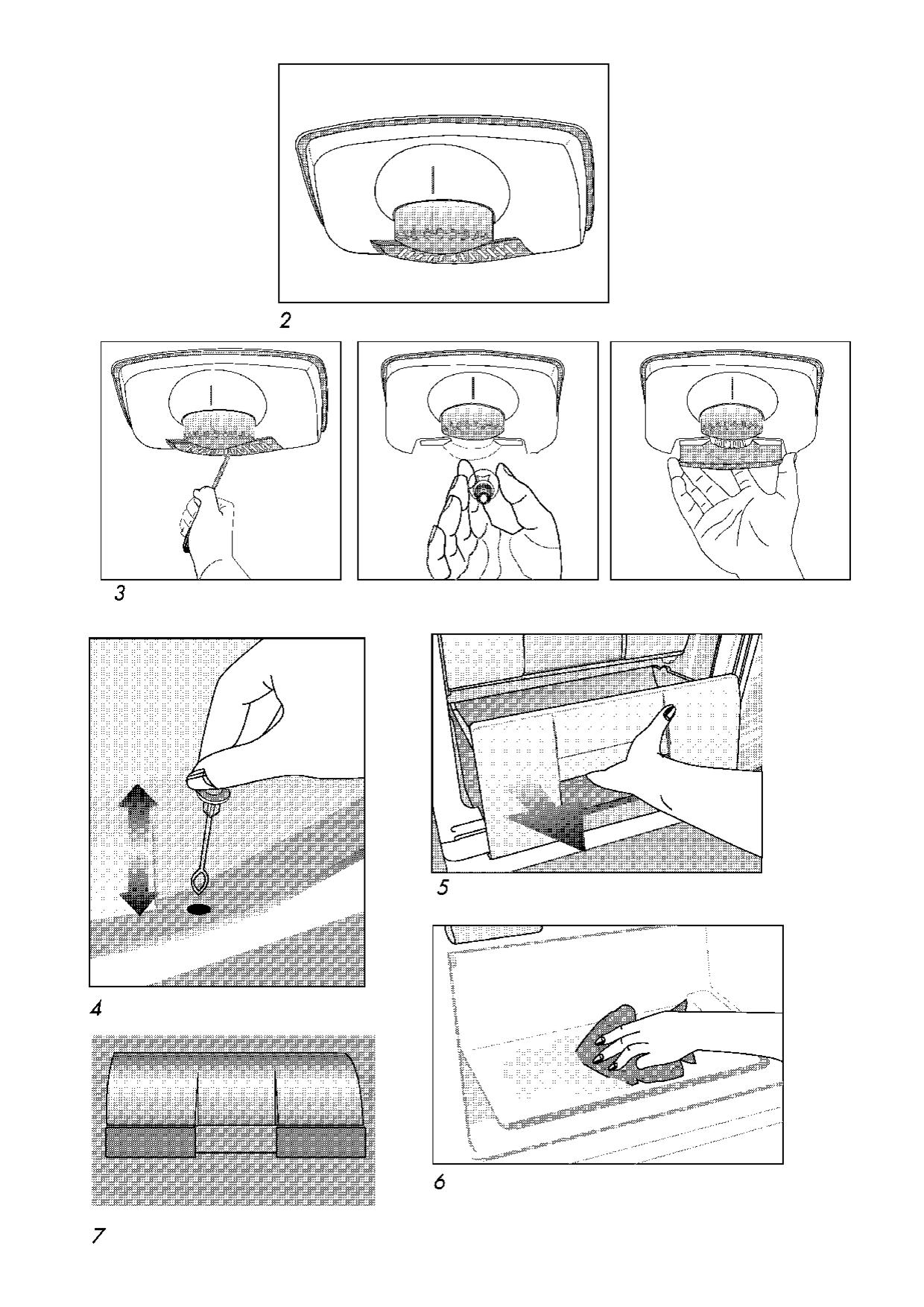 2

3

4

5

6

7