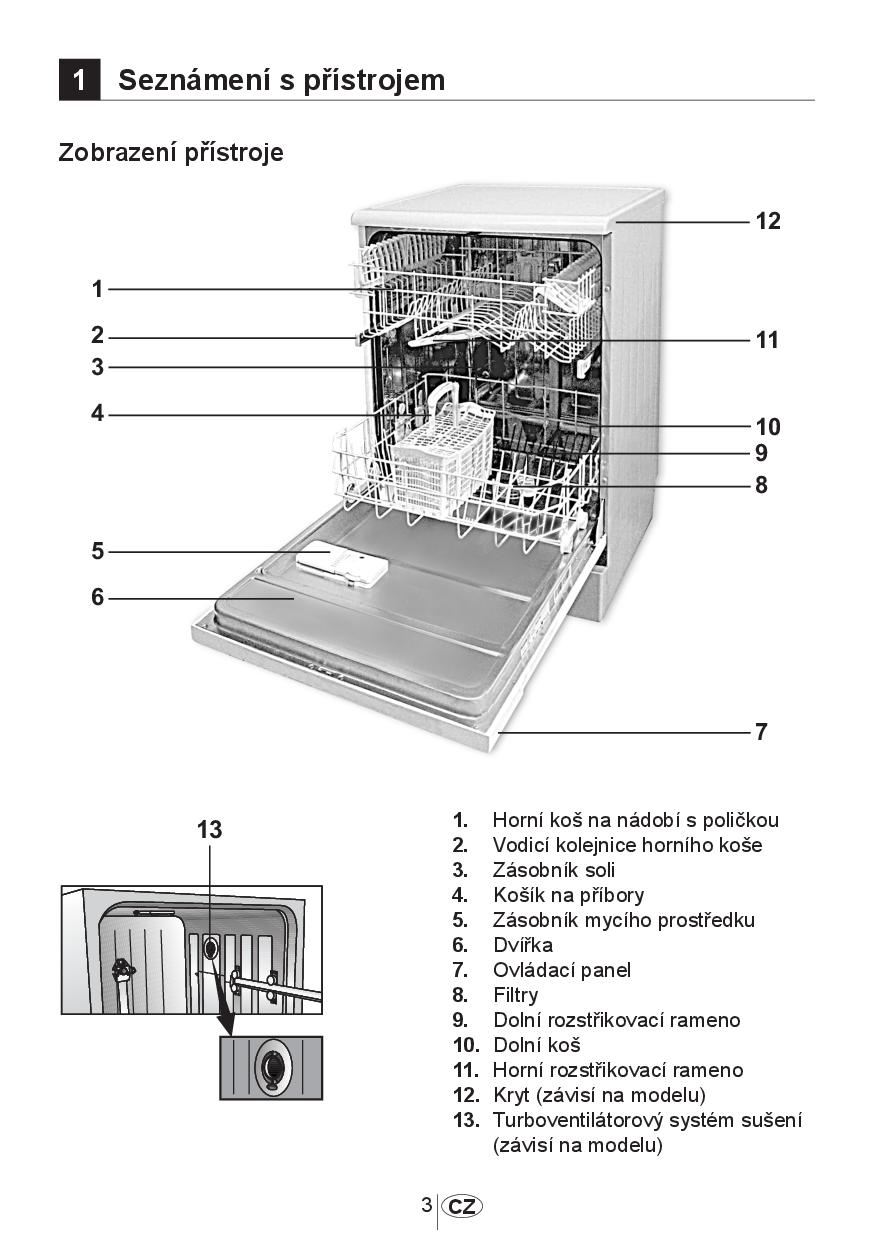 1 Seznámení s přístrojem

Zobrazení přístroje

1
2
3
4
5
6
12
11
10
9
8
7

13

1. Horní koš na nádobí s poličkou
2. Vodicí kolejnice horního koše
3. Zásobník soli
4. Košík na příbory
5. Zásobník mycího prostředku
6. Dvířka
7. Ovládací panel
8. Filtry
9. Dolní rozstřikovací rameno
10. Dolní koš
11. Horní rozstřikovací rameno
12. Kryt (závisí na modelu)
13. Turboventilátorový systém sušení (závisí na modelu)

3 CZ