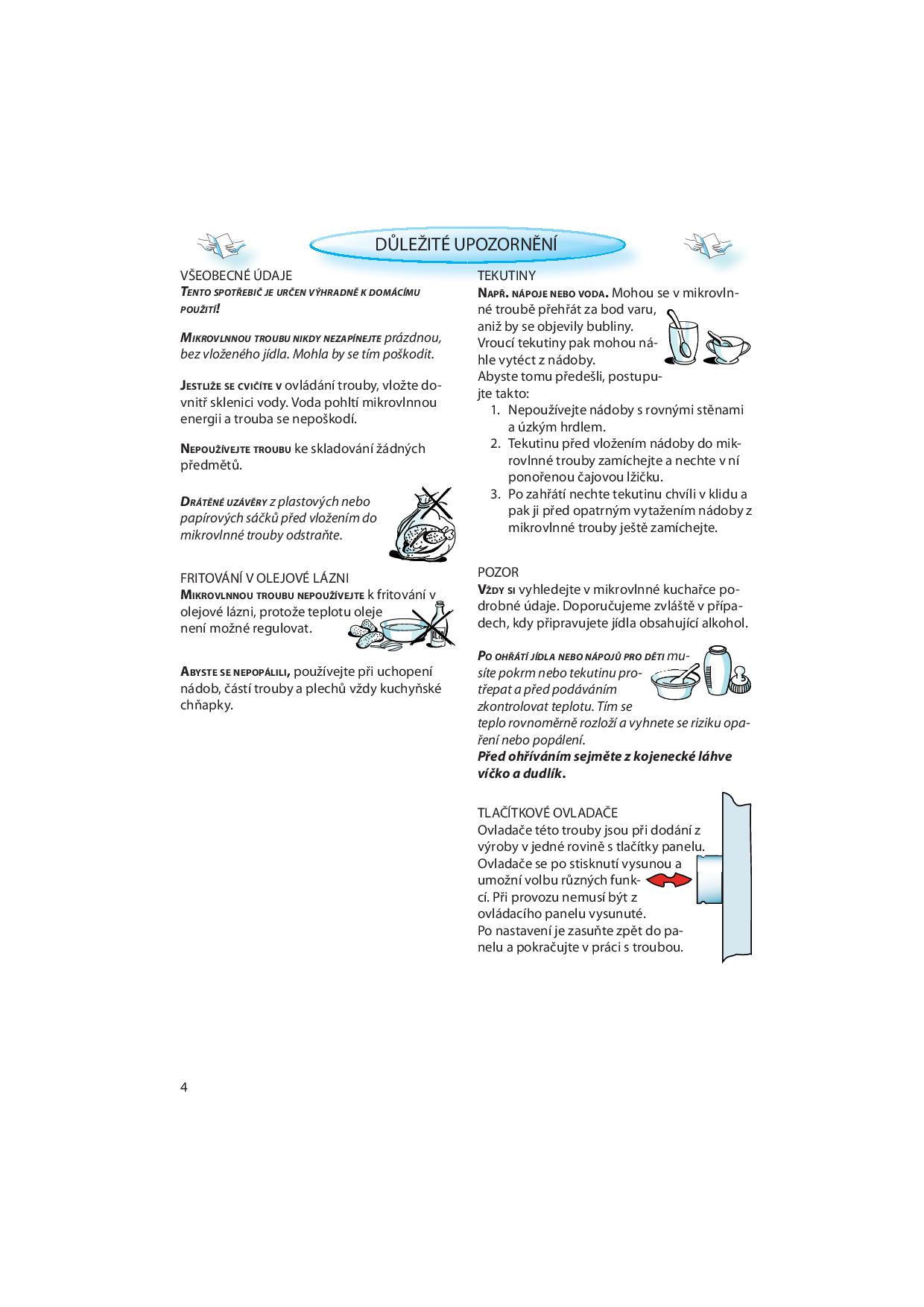 DŮLEŽITÉ UPOZORNĚNÍ

VŠEOBECNÉ ÚDAJE
TENTO SPOTŘEBIČ JE URČEN VÝHRADNĚ K DOMÁCÍMU POUŽITÍ!

MIKROVLNNOU TROUBU NIKDY NEZAPÍNEJTE prázdnou, bez vloženého jídla. Mohla by se tím poškodit.

JESTLIŽE SE CVIČÍTE V ovládání trouby, vložte dovnitř sklenici vody. Voda pohltí mikrovlnnou energii a trouba se nepoškodí.

NEPOUŽÍVEJTE TROUBU ke skladování žádných předmětů.

DRÁTĚNÉ UZÁVĚRY z plastových nebo papírových sáčků před vložením do mikrovlnné trouby odstraňte.

FRITOVÁNÍ V OLEJOVÉ LÁZNI
MIKROVLNNOU TROUBU NEPOUŽÍVEJTE k fritování v olejové lázni, protože teplotu oleje není možné regulovat.

ABYSTE SE NEPOPÁLILI, používejte při uchopení nádob, částí trouby a plechů vždy kuchyňské chňapky.

TEKUTINY
NAPŘ. NÁPOJE NEBO VODA. Mohou se v mikrovlnné troubě přehřát za bod varu, aniž by se objevily bubliny. Vroucí tekutiny pak mohou náhle vytéct z nádoby.
Abyste tomu předešli, postupujte takto:
1. Nepoužívejte nádoby s rovnými stěnami a úzkým hrdlem.
2. Tekutinu před vložením nádoby do mikrovlnné trouby zamíchejte a nechte v ní ponořenou čajovou lžičku.
3. Po zahřátí nechte tekutinu chvíli v klidu a pak ji před opatrným vytažením nádoby z mikrovlnné trouby ještě zamíchejte.

POZOR
VŽDY SI vyhledejte v mikrovlnné kuchařce podrobné údaje. Doporučujeme zvláště v případech, kdy připravujete jídla obsahující alkohol.

PO OHŘÁTÍ JÍDLA NEBO NÁPOJŮ PRO DĚTI musíte pokrm nebo tekutinu protřepat a před podáváním zkontrolovat teplotu. Tím se teplo rovnoměrně rozloží a vyhnete se riziku opaření nebo popálení.
Před ohříváním sejměte z kojenecké láhve víčko a dudlík.

TLAČÍTKOVÉ OVLADAČE
Ovladače této trouby jsou při dodání z výroby v jedné rovině s tlačítky panelu. Ovladače se po stisknutí vysunou a umožní volbu různých funkcí. Při provozu nemusí být z ovládacího panelu vysunuté.
Po nastavení je zasuňte zpět do panelu a pokračujte v práci s troubou.

4