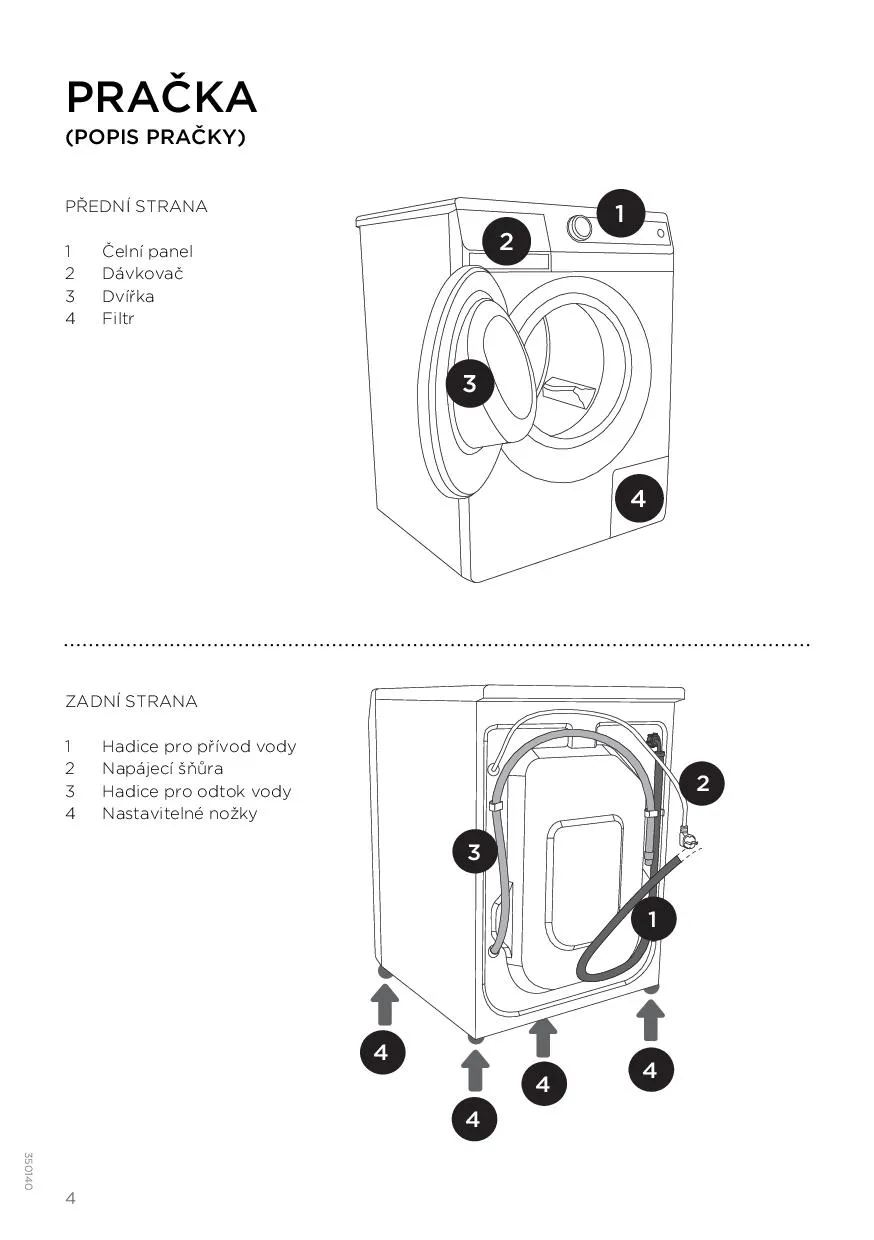 PRAČKA
(POPIS PRAČKY)

PŘEDNÍ STRANA

1 Čelní panel
2 Dávkovač
3 Dvířka
4 Filtr

1
2
3
4

ZADNÍ STRANA

1 Hadice pro přívod vody
2 Napájecí šňůra
3 Hadice pro odtok vody
4 Nastavitelné nožky

2
3
1
4
4
4
4

350140

4