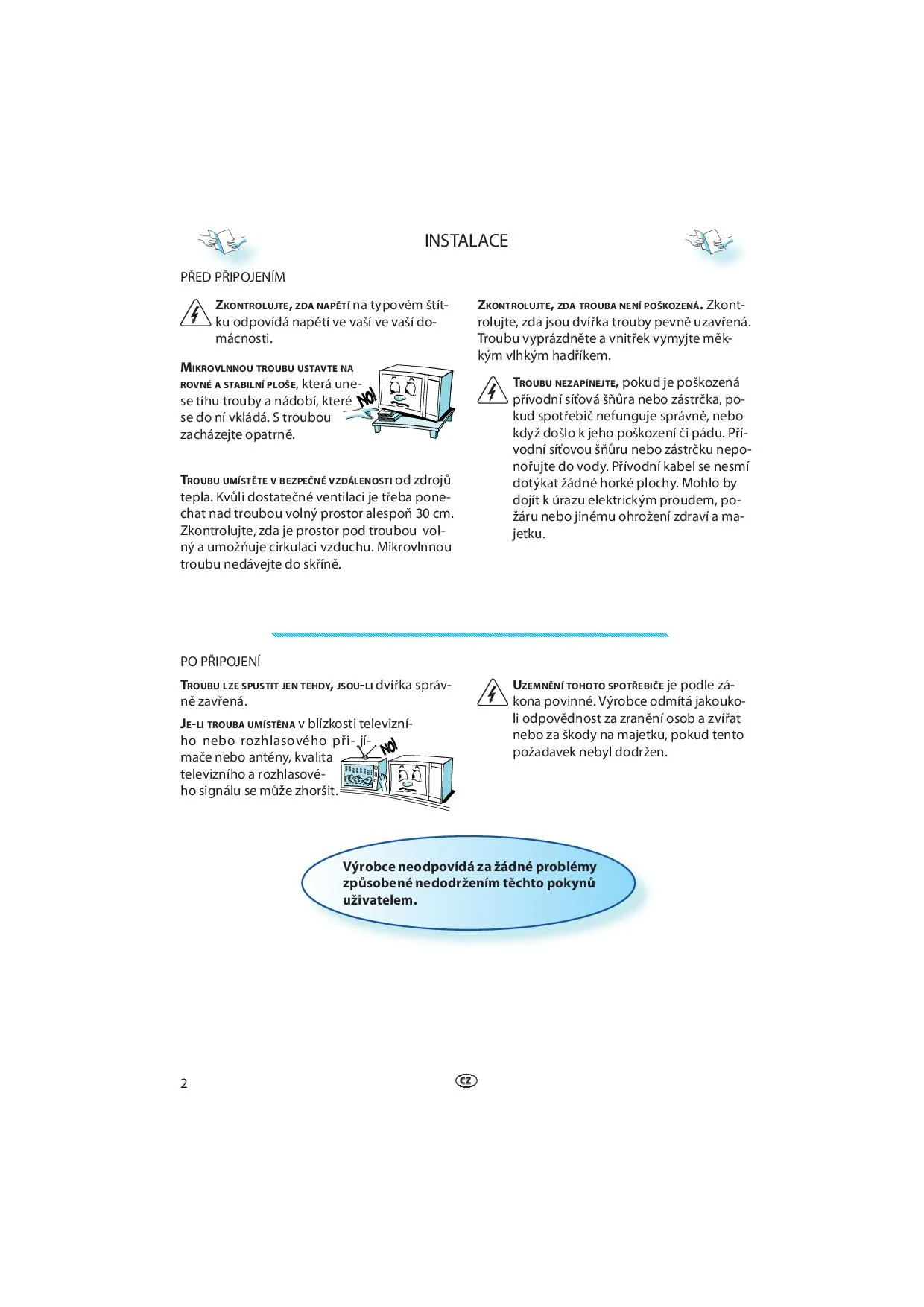 INSTALACE

PŘED PŘIPOJENÍM

ZKONTROLUJTE, ZDA NAPĚTÍ na typovém štítku odpovídá napětí ve vaší ve vaší domácnosti.

MIKROVLNNOU TROUBU USTAVTE NA ROVNÉ A STABILNÍ PLOŠE, která unese tíhu trouby a nádobí, které se do ní vkládá. S troubou zacházejte opatrně.

NO!

TROUBU UMÍSTĚTE V BEZPEČNÉ VZDÁLENOSTI od zdrojů tepla. Kvůli dostatečné ventilaci je třeba ponechat nad troubou volný prostor alespoň 30 cm. Zkontrolujte, zda je prostor pod troubou volný a umožňuje cirkulaci vzduchu. Mikrovlnnou troubu nedávejte do skříně.

ZKONTROLUJTE, ZDA TROUBA NENÍ POŠKOZENÁ. Zkontrolujte, zda jsou dvířka trouby pevně uzavřená. Troubu vyprázdněte a vnitřek vymyjte měkkým vlhkým hadříkem.

TROUBU NEZAPÍNEJTE, pokud je poškozená přívodní síťová šňůra nebo zástrčka, pokud spotřebič nefunguje správně, nebo když došlo k jeho poškození či pádu. Přívodní síťovou šňůru nebo zástrčku neponořujte do vody. Přívodní kabel se nesmí dotýkat žádné horké plochy. Mohlo by dojít k úrazu elektrickým proudem, požáru nebo jinému ohrožení zdraví a majetku.

PO PŘIPOJENÍ

TROUBU LZE SPUSTIT JEN TEHDY, JSOU-LI dvířka správně zavřená.

JE-LI TROUBA UMÍSTĚNA v blízkosti televizního nebo rozhlasového přijímače nebo antény, kvalita televizního a rozhlasového signálu se může zhoršit.

NO!

UZEMNĚNÍ TOHOTO SPOTŘEBIČE je podle zákona povinné. Výrobce odmítá jakoukoli odpovědnost za zranění osob a zvířat nebo za škody na majetku, pokud tento požadavek nebyl dodržen.

Výrobce neodpovídá za žádné problémy způsobené nedodržením těchto pokynů uživatelem.

2

CZ