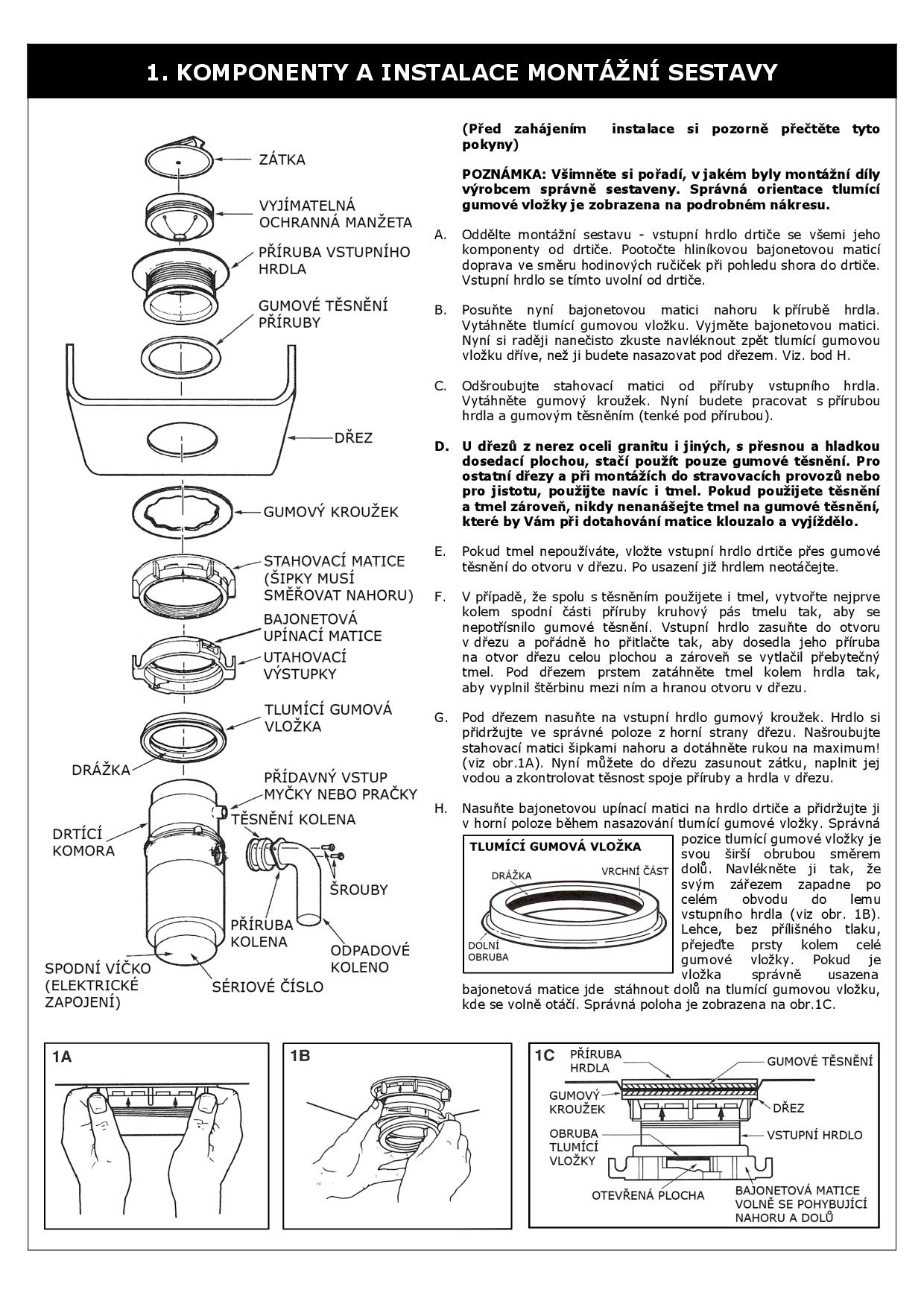 1. KOMPONENTY A INSTALACE MONTÁŽNÍ SESTAVY

ZÁTKA

VYJÍMATELNÁ OCHRANNÁ MANŽETA

PŘÍRUBA VSTUPNÍHO HRDLA

GUMOVÉ TĚSNĚNÍ PŘÍRUBY

DŘEZ

GUMOVÝ KROUŽEK

STAHOVACÍ MATICE (ŠIPKY MUSÍ SMĚŘOVAT NAHORU)

BAJONETOVÁ UPÍNACÍ MATICE

UTAHOVACÍ VÝSTUPKY

TLUMÍCÍ GUMOVÁ VLOŽKA

DRÁŽKA

PŘÍDAVNÝ VSTUP MYČKY NEBO PRAČKY

TĚSNĚNÍ KOLENA

DRTÍCÍ KOMORA

ŠROUBY

PŘÍRUBA KOLENA

ODPADOVÉ KOLENO

SPODNÍ VÍČKO (ELEKTRICKÉ ZAPOJENÍ)

SÉRIOVÉ ČÍSLO

(Před zahájením instalace si pozorně přečtěte tyto pokyny)

POZNÁMKA: Všimněte si pořadí, v jakém byly montážní díly výrobcem správně sestaveny. Správná orientace tlumící gumové vložky je zobrazena na podrobném nákresu.

A. Oddělte montážní sestavu - vstupní hrdlo drtiče se všemi jeho komponenty od drtiče. Pootočte hliníkovou bajonetovou maticí doprava ve směru hodinových ručiček při pohledu shora do drtiče. Vstupní hrdlo se tímto uvolní od drtiče.

B. Posuňte nyní bajonetovou matici nahoru k přírubě hrdla. Vytáhněte tlumící gumovou vložku. Vyjměte bajonetovou matici. Nyní si raději nanečisto zkuste navléknout zpět tlumící gumovou vložku dříve, než ji budete nasazovat pod dřezem. Viz. bod H.

C. Odšroubujte stahovací matici od příruby vstupního hrdla. Vytáhněte gumový kroužek. Nyní budete pracovat s přírubou hrdla a gumovým těsněním (tenké pod přírubou).

D. U dřezů z nerez oceli granitu i jiných, s přesnou a hladkou dosedací plochou, stačí použít pouze gumové těsnění. Pro ostatní dřezy a při montážích do stravovacích provozů nebo pro jistotu, použijte navíc i tmel. Pokud použijete těsnění a tmel zároveň, nikdy nenanášejte tmel na gumové těsnění, které by Vám při dotahování matice klouzalo a vyjíždělo.

E. Pokud tmel nepoužíváte, vložte vstupní hrdlo drtiče přes gumové těsnění do otvoru v dřezu. Po usazení již hrdlem neotáčejte.

F. V případě, že spolu s těsněním použijete i tmel, vytvořte nejprve kolem spodní části příruby kruhový pás tmelu tak, aby se nepotřísnilo gumové těsnění. Vstupní hrdlo zasuňte do otvoru v dřezu a pořádně ho přitlačte tak, aby dosedla jeho příruba na otvor dřezu celou plochou a zároveň se vytlačil přebytečný tmel. Pod dřezem prstem zatáhněte tmel kolem hrdla tak, aby vyplnil štěrbinu mezi ním a hranou otvoru v dřezu.

G. Pod dřezem nasuňte na vstupní hrdlo gumový kroužek. Hrdlo si přidržujte ve správné poloze z horní strany dřezu. Našroubujte stahovací matici šipkami nahoru a dotáhněte rukou na maximum! (viz obr.1A). Nyní můžete do dřezu zasunout zátku, naplnit jej vodou a zkontrolovat těsnost spoje příruby a hrdla v dřezu.

H. Nasuňte bajonetovou upínací matici na hrdlo drtiče a přidržujte ji v horní poloze během nasazování tlumící gumové vložky. Správná pozice tlumící gumové vložky je svou širší obrubou směrem dolů. Navlékněte ji tak, že svým zářezem zapadne po celém obvodu do lemu vstupního hrdla (viz obr. 1B). Lehce, bez přílišného tlaku, přejeďte prsty kolem celé gumové vložky. Pokud je vložka správně usazena bajonetová matice jde stáhnout dolů na tlumící gumovou vložku, kde se volně otáčí. Správná poloha je zobrazena na obr.1C.

TLUMÍCÍ GUMOVÁ VLOŽKA
DRÁŽKA
VRCHNÍ ČÁST
DOLNÍ OBRUBA

1A

1B

1C
PŘÍRUBA HRDLA
GUMOVÉ TĚSNĚNÍ
GUMOVÝ KROUŽEK
DŘEZ
OBRUBA TLUMÍCÍ VLOŽKY
VSTUPNÍ HRDLO
OTEVŘENÁ PLOCHA
BAJONETOVÁ MATICE VOLNĚ SE POHYBUJÍCÍ NAHORU A DOLŮ