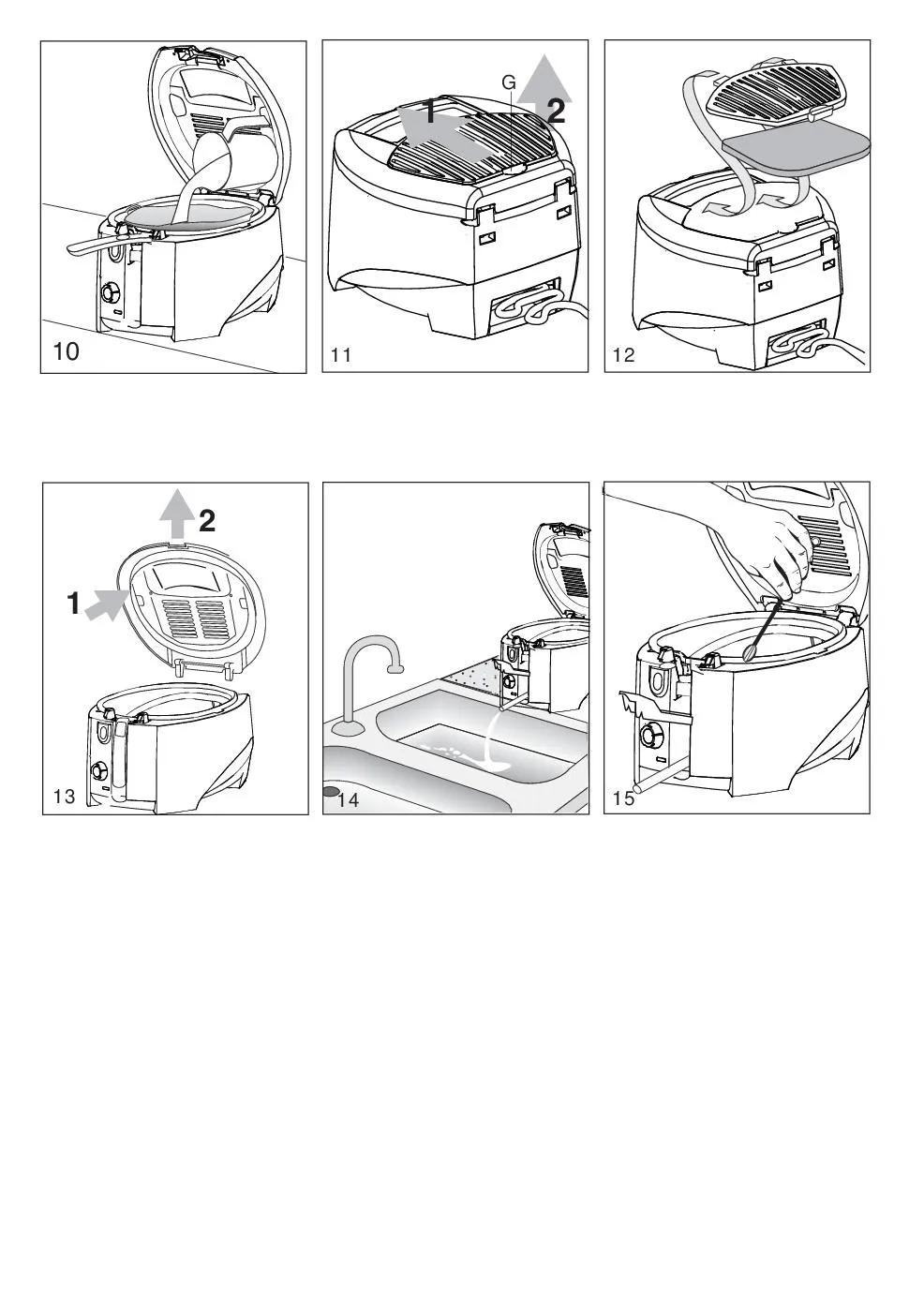 10

G
1
2
11

12

2
1
13

14

15