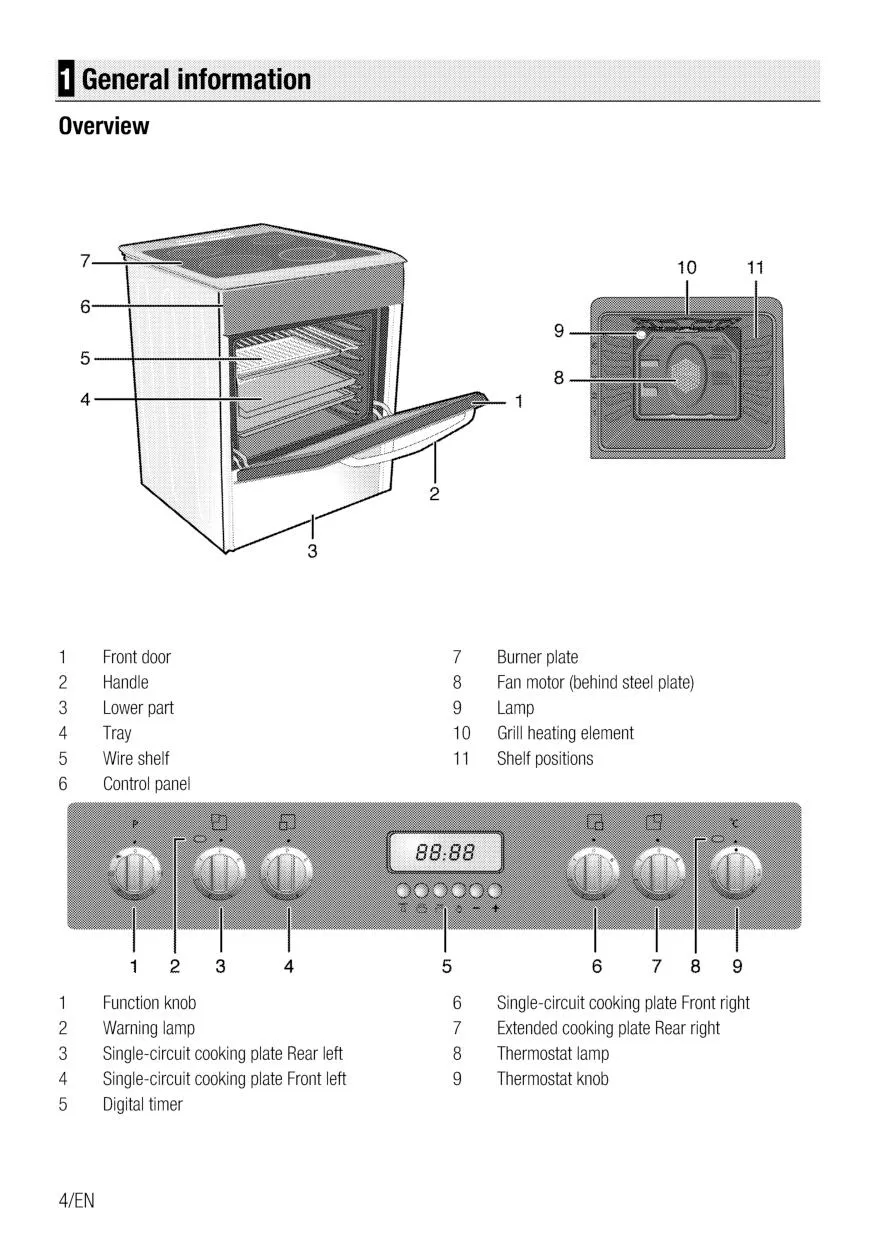 1 General information

Overview

7
6
5
4
1
2
3
10 11
9
8

1 Front door
2 Handle
3 Lower part
4 Tray
5 Wire shelf
6 Control panel

7 Burner plate
8 Fan motor (behind steel plate)
9 Lamp
10 Grill heating element
11 Shelf positions

88:88

1 2 3 4 5 6 7 8 9

1 Function knob
2 Warning lamp
3 Single-circuit cooking plate Rear left
4 Single-circuit cooking plate Front left
5 Digital timer

6 Single-circuit cooking plate Front right
7 Extended cooking plate Rear right
8 Thermostat lamp
9 Thermostat knob

4/EN