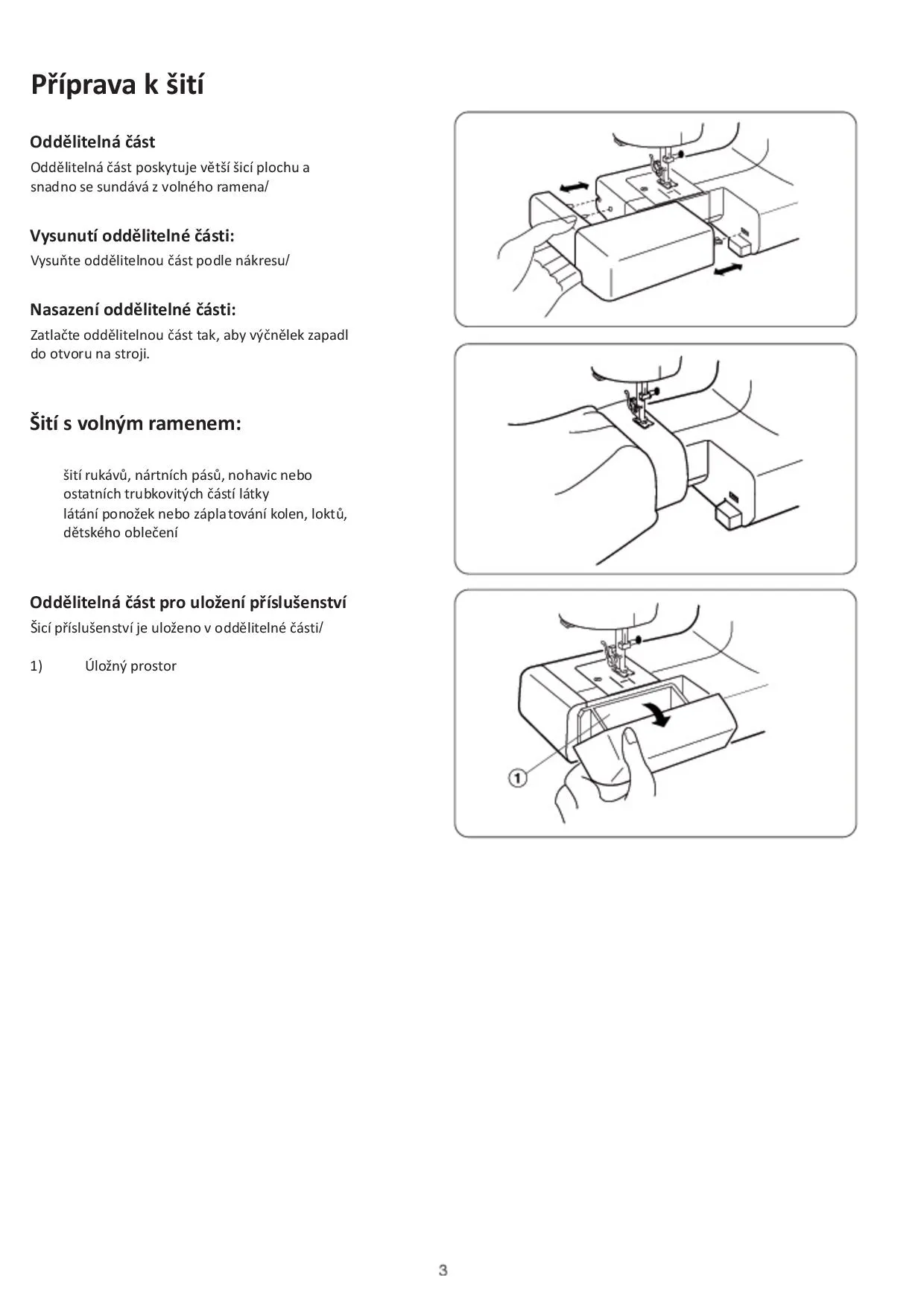 Příprava k šití

Oddělitelná část

Oddělitelná část poskytuje větší šicí plochu a snadno se sundává z volného ramena/

Vysunutí oddělitelné části:

Vysuňte oddělitelnou část podle nákresu/

Nasazení oddělitelné části:

Zatlačte oddělitelnou část tak, aby výčnělek zapadl do otvoru na stroji.

Šití s volným ramenem:

šití rukávů, nártních pásů, nohavic nebo ostatních trubkovitých částí látky
látání ponožek nebo záplatování kolen, loktů, dětského oblečení

Oddělitelná část pro uložení příslušenství

Šicí příslušenství je uloženo v oddělitelné části/

1) Úložný prostor

1

3