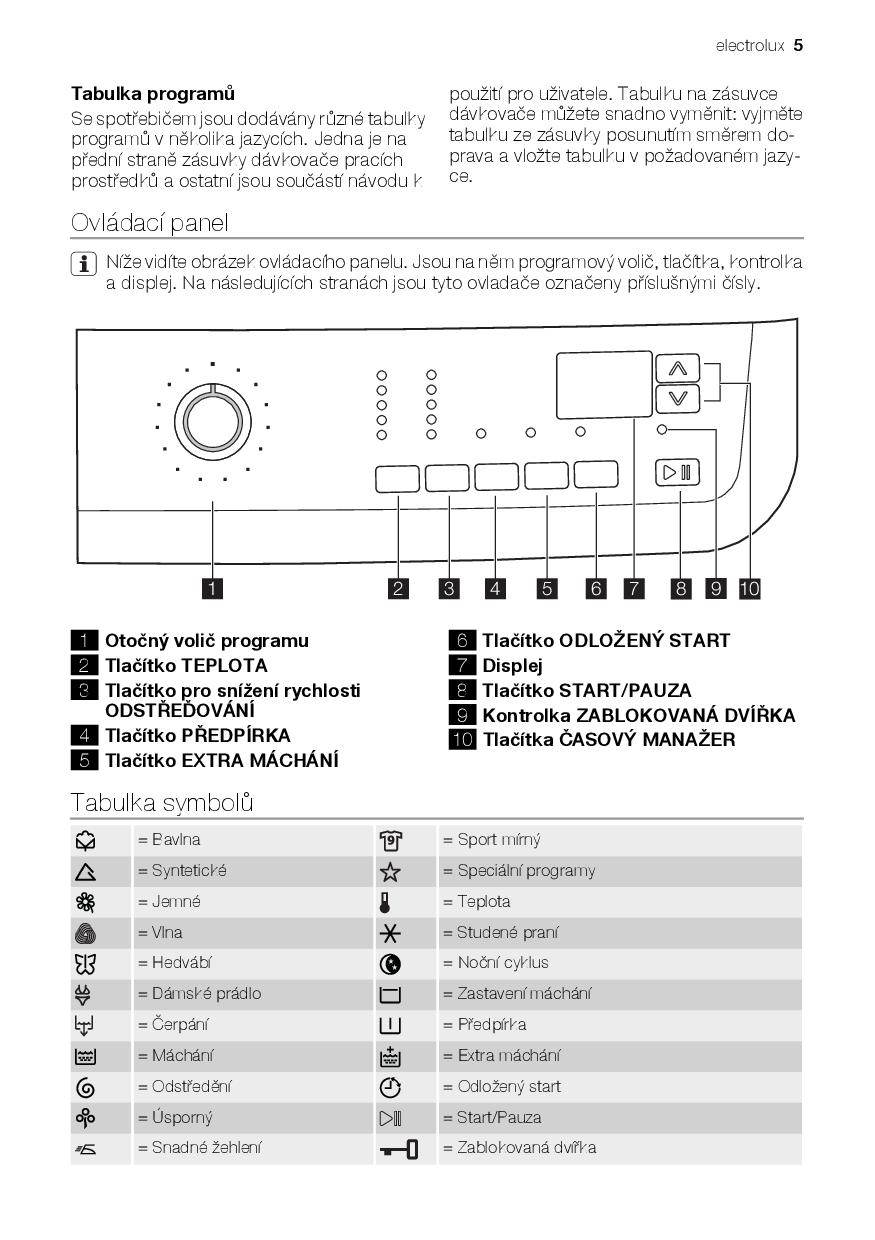 electrolux 5

**Tabulka programů**

Se spotřebičem jsou dodávány různé tabulky programů v několika jazycích. Jedna je na přední straně zásuvky dávkovače pracích prostředků a ostatní jsou součástí návodu k použití pro uživatele. Tabulku na zásuvce dávkovače můžete snadno vyměnit: vyjměte tabulku ze zásuvky posunutím směrem doprava a vložte tabulku v požadovaném jazyce.

Ovládací panel

Níže vidíte obrázek ovládacího panelu. Jsou na něm programový volič, tlačítka, kontrolka a displej. Na následujících stranách jsou tyto ovladače označeny příslušnými čísly.

1 2 3 4 5 6 7 8 9 10

1 Otočný volič programu
2 Tlačítko TEPLOTA
3 Tlačítko pro snížení rychlosti ODSTŘEĎOVÁNÍ
4 Tlačítko PŘEDPÍRKA
5 Tlačítko EXTRA MÁCHÁNÍ
6 Tlačítko ODLOŽENÝ START
7 Displej
8 Tlačítko START/PAUZA
9 Kontrolka ZABLOKOVANÁ DVÍŘKA
10 Tlačítka ČASOVÝ MANAŽER

Tabulka symbolů

| | | | |
|---|---|---|---|
| | = Bavlna | | = Sport mírný |
| | = Syntetické | | = Speciální programy |
| | = Jemné | | = Teplota |
| | = Vlna | | = Studené praní |
| | = Hedvábí | | = Noční cyklus |
| | = Dámské prádlo | | = Zastavení máchání |
| | = Čerpání | | = Předpírka |
| | = Máchání | | = Extra máchání |
| | = Odstředění | | = Odložený start |
| | = Úsporný | | = Start/Pauza |
| | = Snadné žehlení | | = Zablokovaná dvířka |