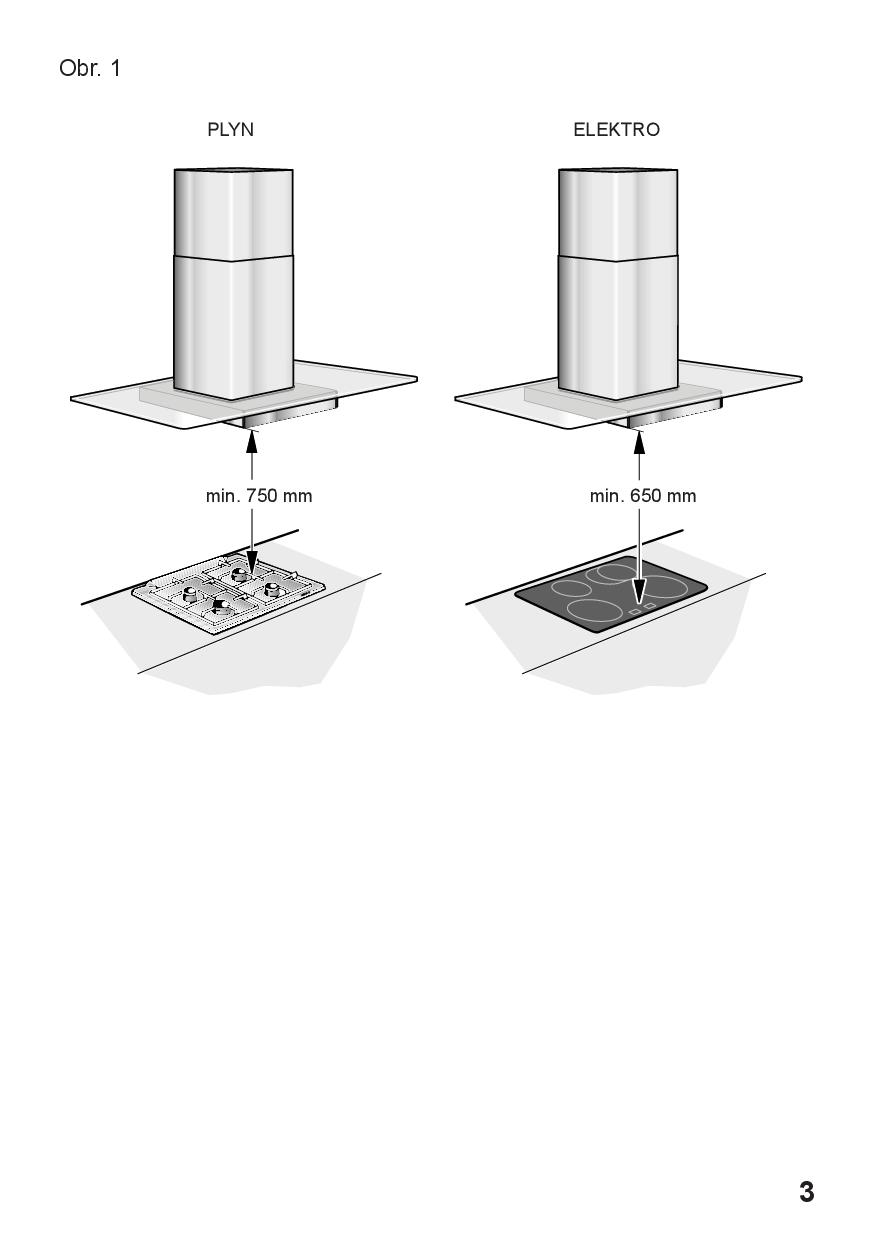 Obr. 1

PLYN

ELEKTRO

min. 750 mm

min. 650 mm

3