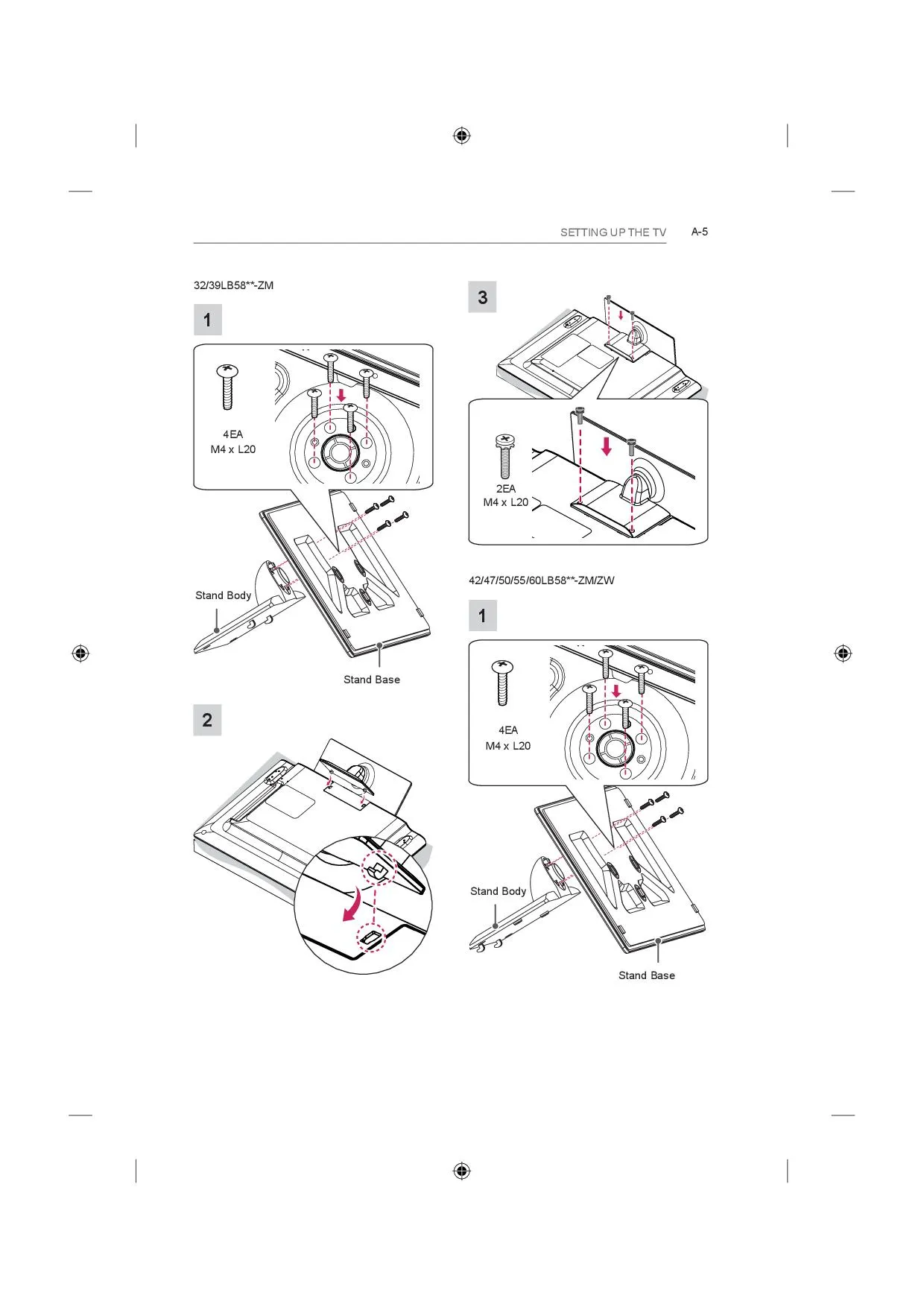 SETTING UP THE TV A-5

32/39LB58**-ZM

1

4EA
M4 x L20

Stand Body

Stand Base

2

3

2EA
M4 x L20

42/47/50/55/60LB58**-ZM/ZW

1

4EA
M4 x L20

Stand Body

Stand Base