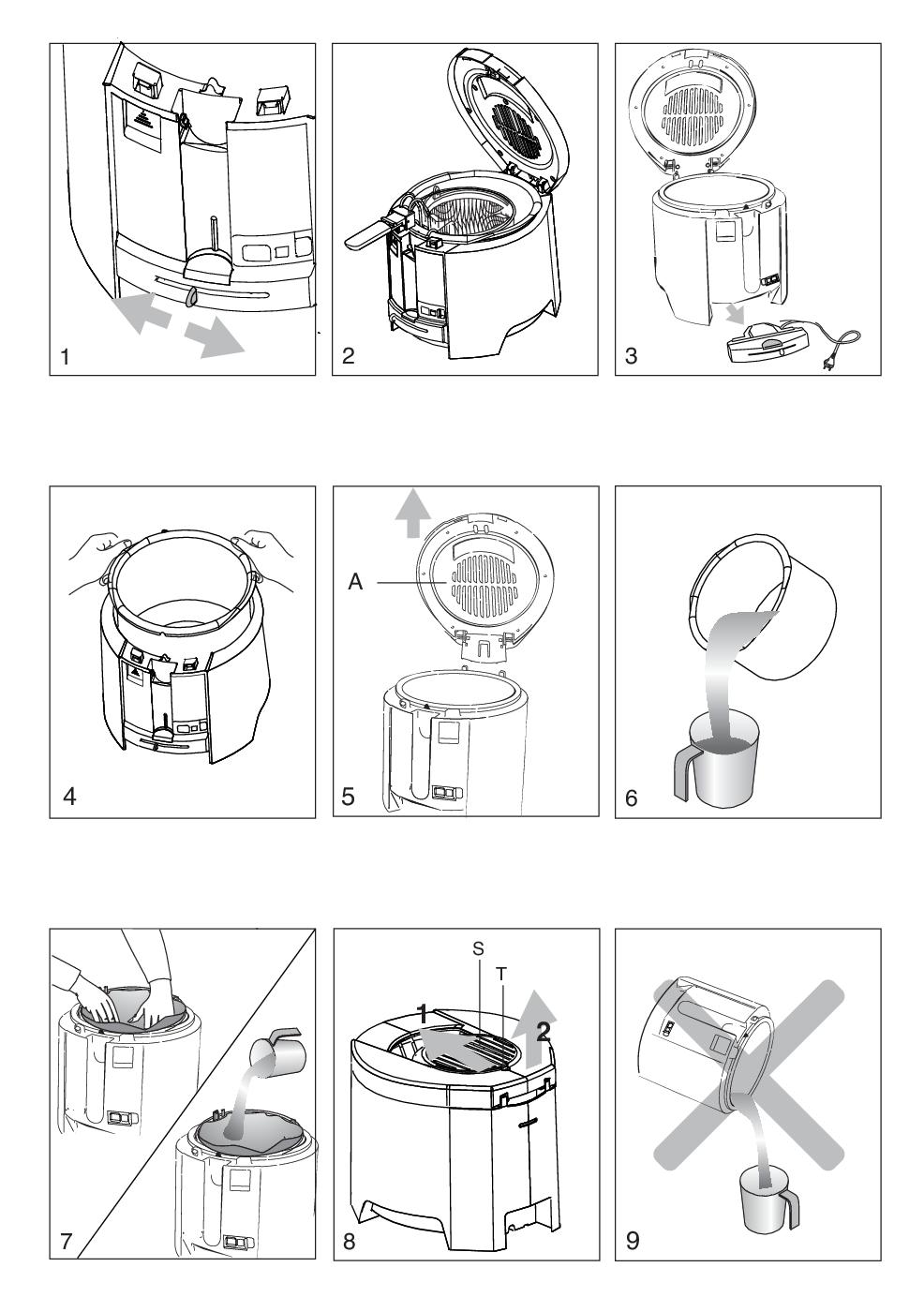 1

2

3

4

A

5

6

7

S

T

1

2

8

9