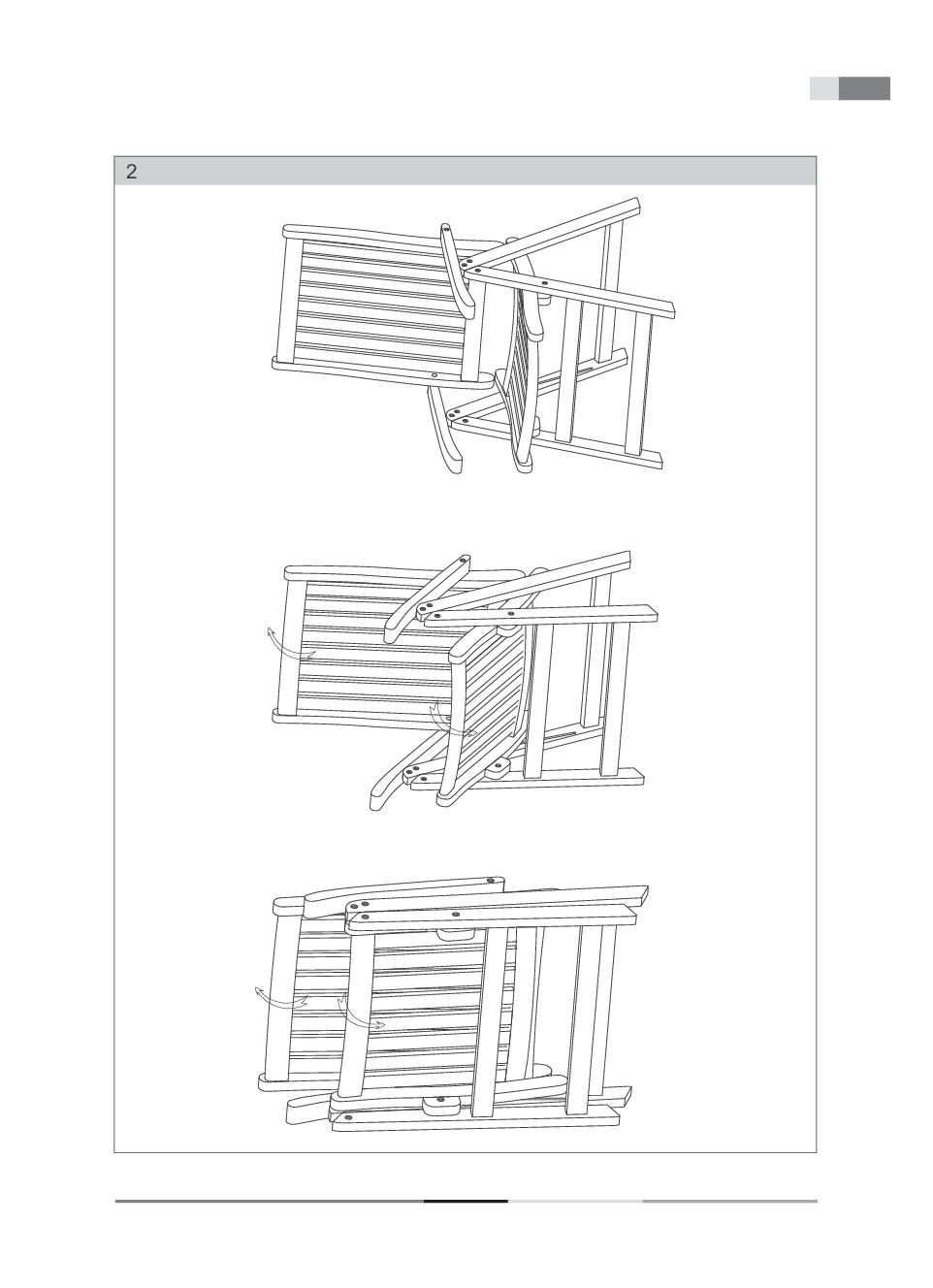 2