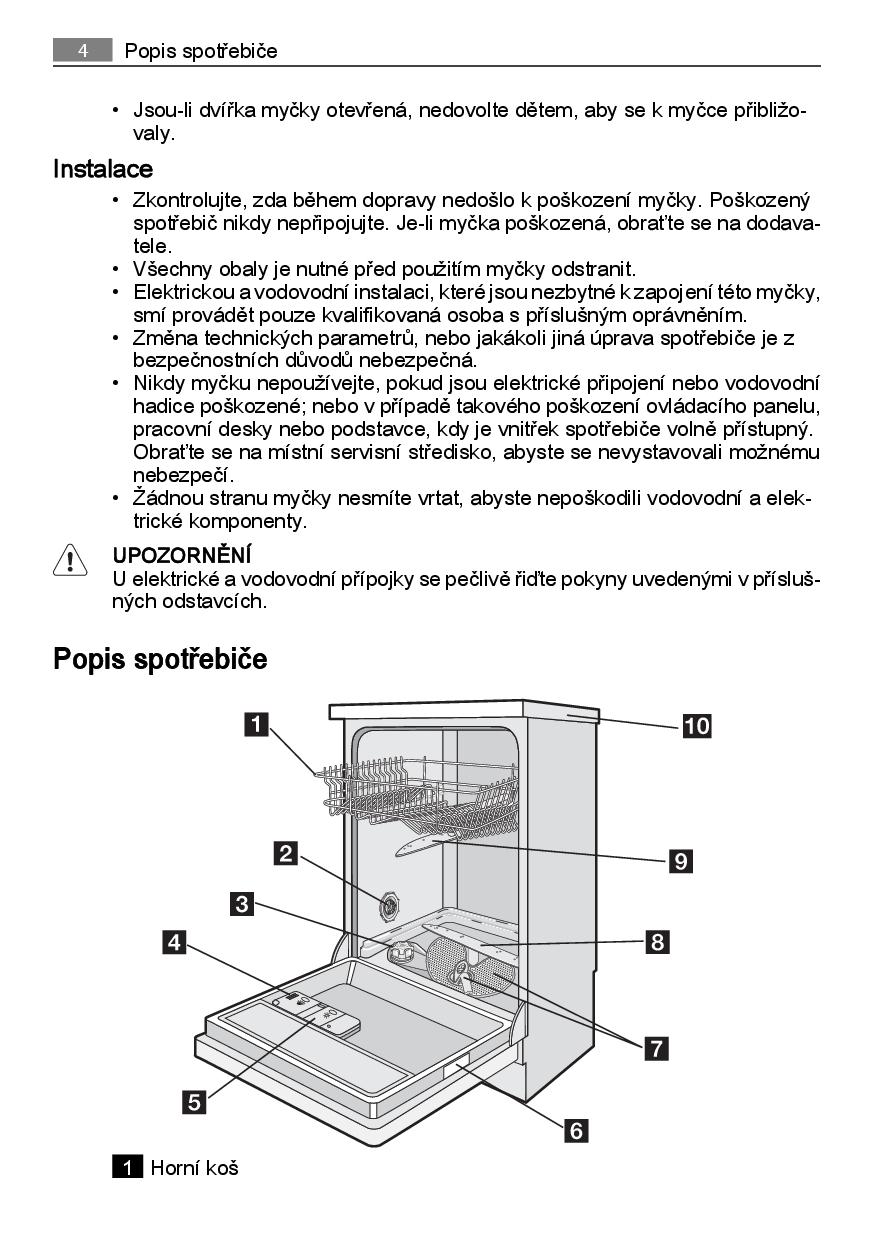 4 Popis spotřebiče

• Jsou-li dvířka myčky otevřená, nedovolte dětem, aby se k myčce přibližovaly.

Instalace

• Zkontrolujte, zda během dopravy nedošlo k poškození myčky. Poškozený spotřebič nikdy nepřipojujte. Je-li myčka poškozená, obraťte se na dodavatele.
• Všechny obaly je nutné před použitím myčky odstranit.
• Elektrickou a vodovodní instalaci, které jsou nezbytné k zapojení této myčky, smí provádět pouze kvalifikovaná osoba s příslušným oprávněním.
• Změna technických parametrů, nebo jakákoli jiná úprava spotřebiče je z bezpečnostních důvodů nebezpečná.
• Nikdy myčku nepoužívejte, pokud jsou elektrické připojení nebo vodovodní hadice poškozené; nebo v případě takového poškození ovládacího panelu, pracovní desky nebo podstavce, kdy je vnitřek spotřebiče volně přístupný. Obraťte se na místní servisní středisko, abyste se nevystavovali možnému nebezpečí.
• Žádnou stranu myčky nesmíte vrtat, abyste nepoškodili vodovodní a elektrické komponenty.

UPOZORNĚNÍ
U elektrické a vodovodní přípojky se pečlivě řiďte pokyny uvedenými v příslušných odstavcích.

Popis spotřebiče

1
10
2
9
3
8
4
7
5
6

1 Horní koš