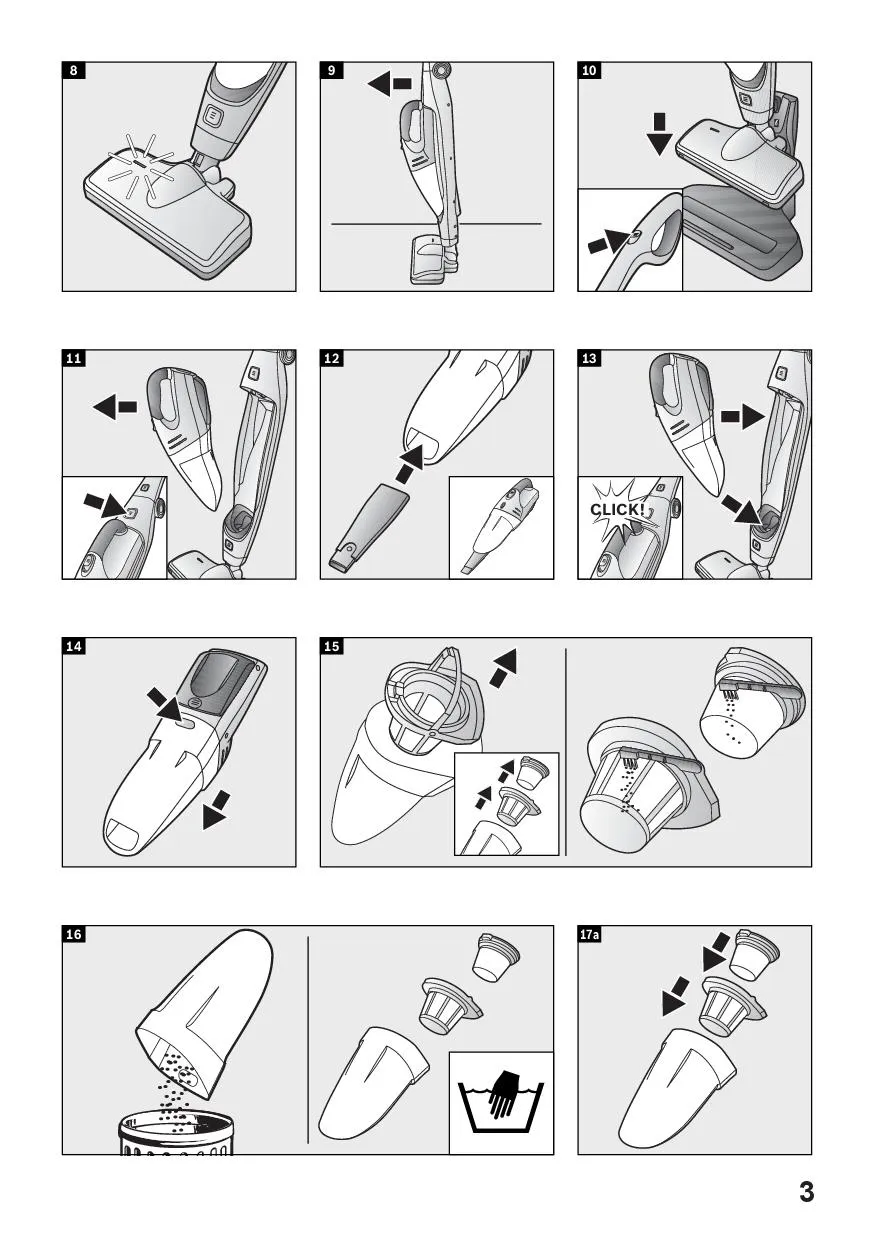 8

9

10

11

12

13

CLICK!

14

15

16

17a

3