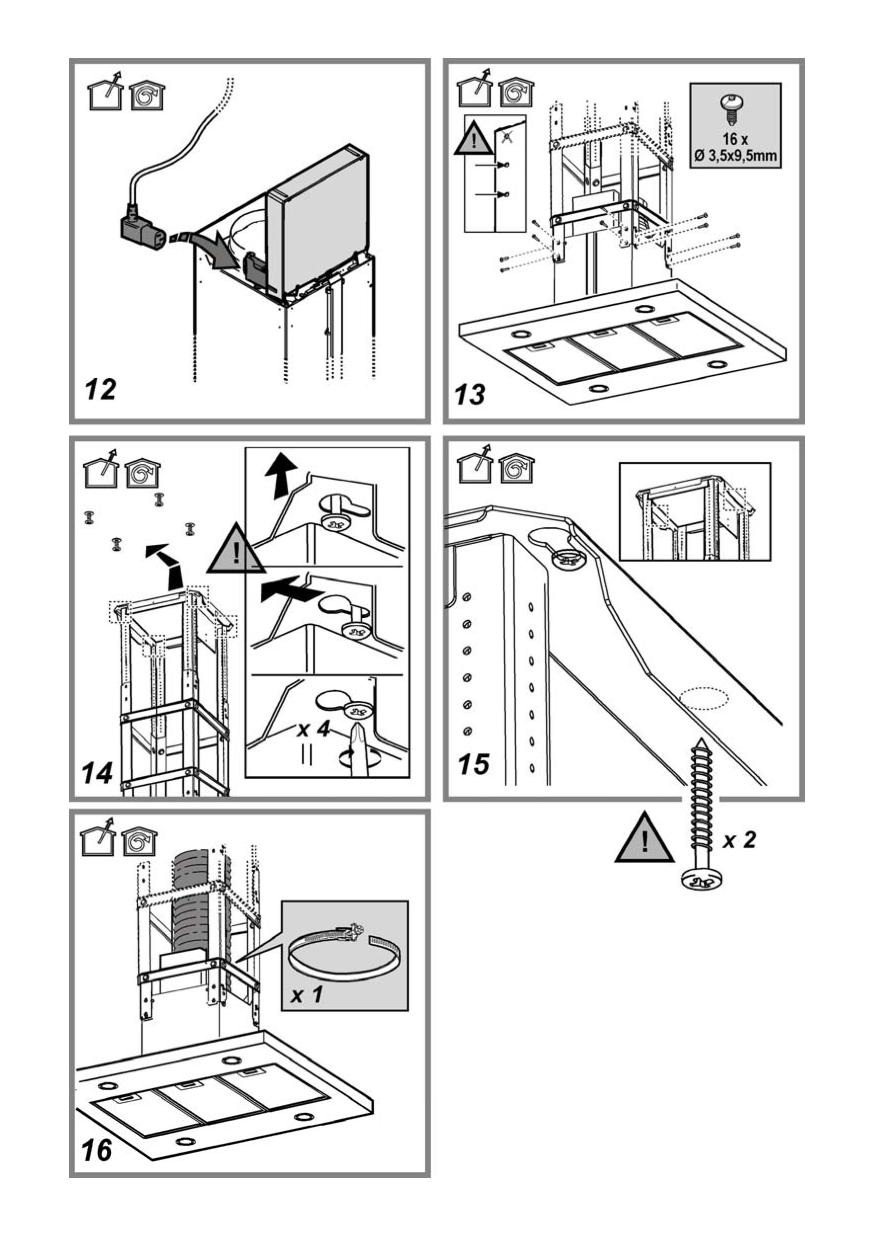 12

16 x
Ø 3,5x9,5mm

13

x 4

14

15

x 2

x 1

16