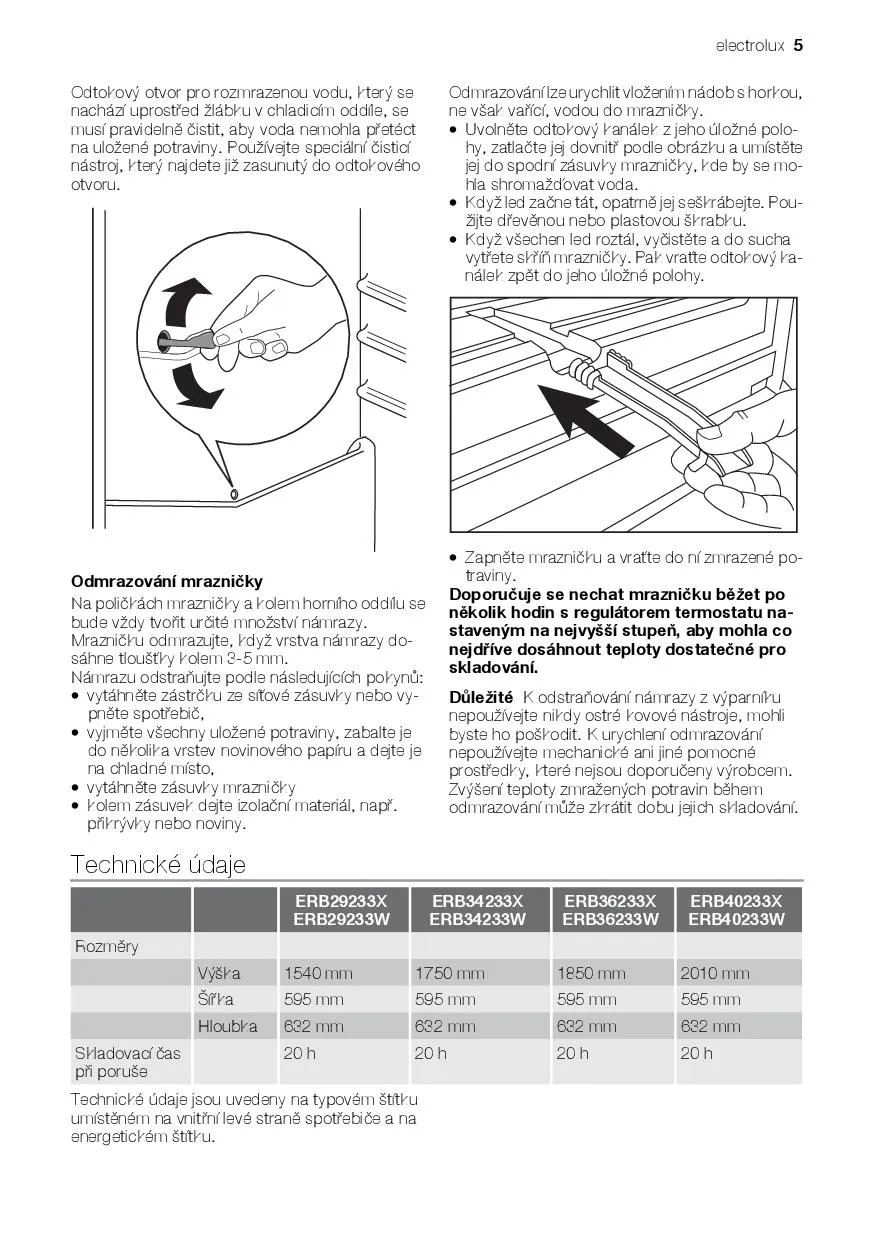 electrolux 5

Odtokový otvor pro rozmrazenou vodu, který se nachází uprostřed žlábku v chladicím oddíle, se musí pravidelně čistit, aby voda nemohla přetéct na uložené potraviny. Používejte speciální čisticí nástroj, který najdete již zasunutý do odtokového otvoru.

Odmrazování mrazničky
Na poličkách mrazničky a kolem horního oddílu se bude vždy tvořit určité množství námrazy.
Mrazničku odmrazujte, když vrstva námrazy dosáhne tloušťky kolem 3-5 mm.
Námrazu odstraňujte podle následujících pokynů:
• vytáhněte zástrčku ze síťové zásuvky nebo vypněte spotřebič,
• vyjměte všechny uložené potraviny, zabalte je do několika vrstev novinového papíru a dejte je na chladné místo,
• vytáhněte zásuvky mrazničky
• kolem zásuvek dejte izolační materiál, např. přikrývky nebo noviny.

Odmrazování lze urychlit vložením nádob s horkou, ne však vařící, vodou do mrazničky.
• Uvolněte odtokový kanálek z jeho úložné polohy, zatlačte jej dovnitř podle obrázku a umístěte jej do spodní zásuvky mrazničky, kde by se mohla shromažďovat voda.
• Když led začne tát, opatrně jej seškrábejte. Použijte dřevěnou nebo plastovou škrabku.
• Když všechen led roztál, vyčistěte a do sucha vytřete skříň mrazničky. Pak vraťte odtokový kanálek zpět do jeho úložné polohy.

• Zapněte mrazničku a vraťte do ní zmrazené potraviny.
Doporučuje se nechat mrazničku běžet po několik hodin s regulátorem termostatu nastaveným na nejvyšší stupeň, aby mohla co nejdříve dosáhnout teploty dostatečné pro skladování.

Důležité K odstraňování námrazy z výparníku nepoužívejte nikdy ostré kovové nástroje, mohli byste ho poškodit. K urychlení odmrazování nepoužívejte mechanické ani jiné pomocné prostředky, které nejsou doporučeny výrobcem. Zvýšení teploty zmražených potravin během odmrazování může zkrátit dobu jejich skladování.

Technické údaje

| | | ERB29233X ERB29233W | ERB34233X ERB34233W | ERB36233X ERB36233W | ERB40233X ERB40233W |
|---|---|---|---|---|---|
| Rozměry | | | | | |
| | Výška | 1540 mm | 1750 mm | 1850 mm | 2010 mm |
| | Šířka | 595 mm | 595 mm | 595 mm | 595 mm |
| | Hloubka | 632 mm | 632 mm | 632 mm | 632 mm |
| Skladovací čas při poruše | | 20 h | 20 h | 20 h | 20 h |

Technické údaje jsou uvedeny na typovém štítku umístěném na vnitřní levé straně spotřebiče a na energetickém štítku.