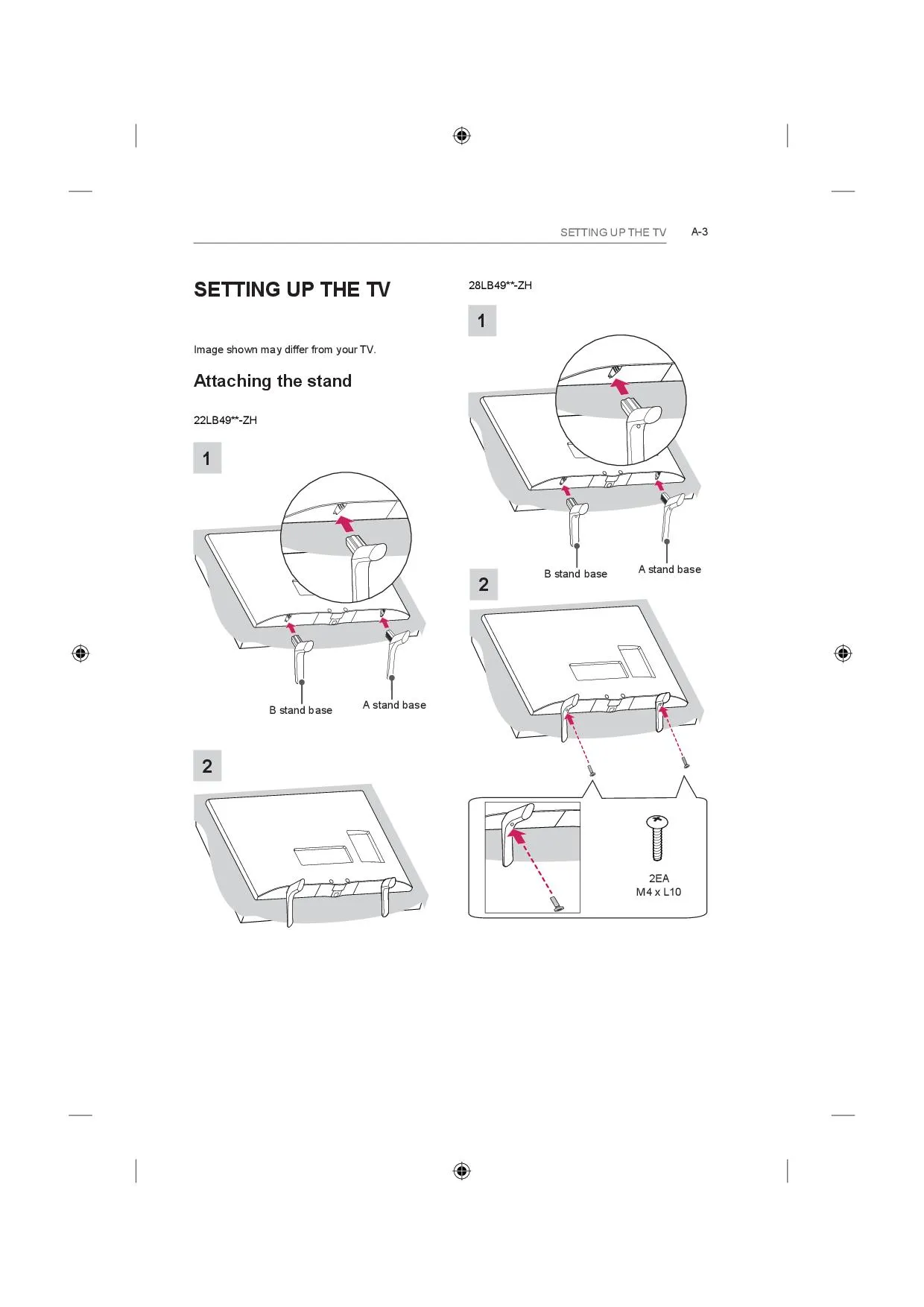 SETTING UP THE TV A-3

SETTING UP THE TV

Image shown may differ from your TV.

Attaching the stand

22LB49**-ZH

1

B stand base

A stand base

2

28LB49**-ZH

1

B stand base

A stand base

2

2EA
M4 x L10