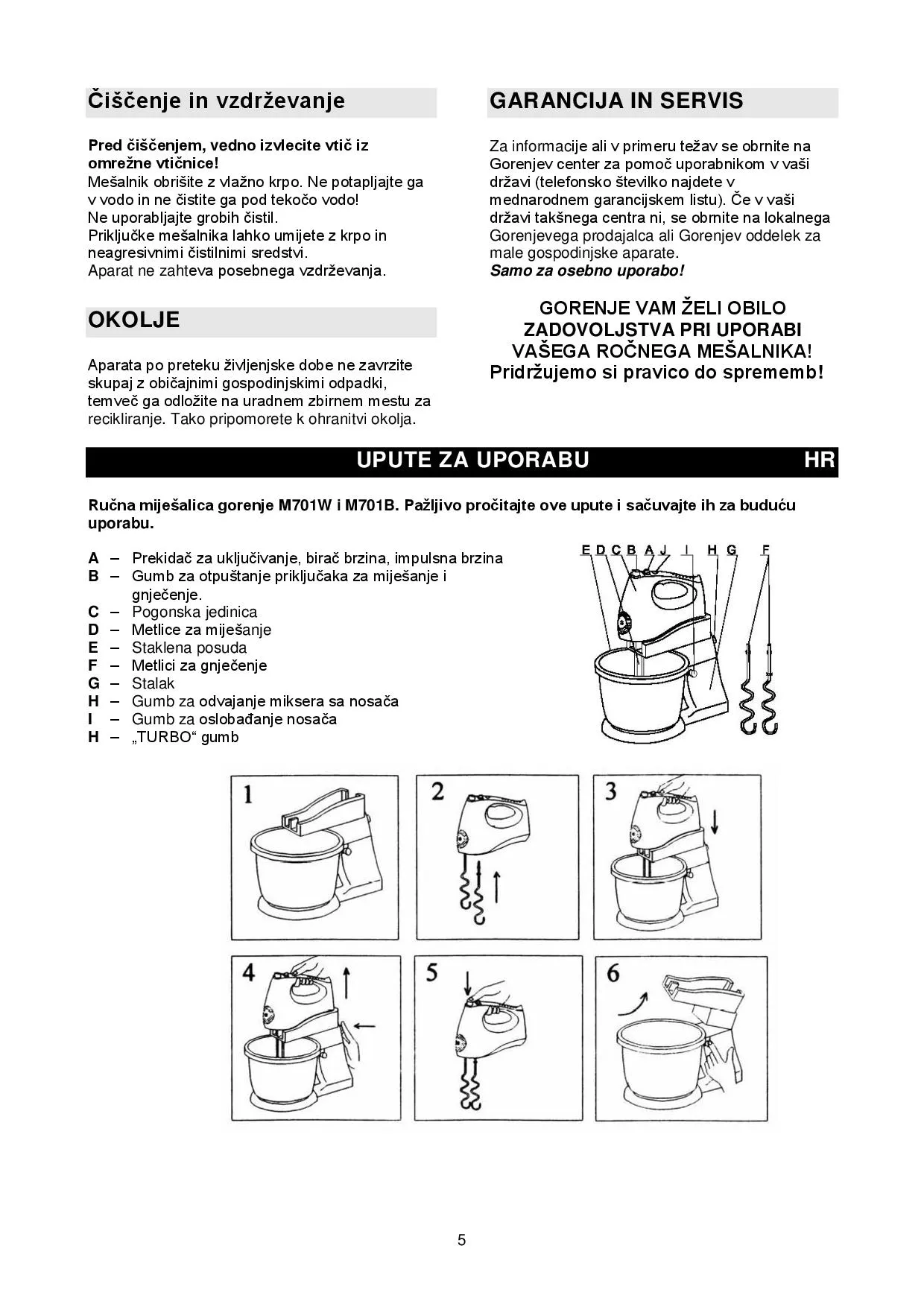 Čiščenje in vzdrževanje

Pred čiščenjem, vedno izvlecite vtič iz omrežne vtičnice!
Mešalnik obrišite z vlažno krpo. Ne potapljajte ga v vodo in ne čistite ga pod tekočo vodo!
Ne uporabljajte grobih čistil.
Priključke mešalnika lahko umijete z krpo in neagresivnimi čistilnimi sredstvi.
Aparat ne zahteva posebnega vzdrževanja.

OKOLJE

Aparata po preteku življenjske dobe ne zavrzite skupaj z običajnimi gospodinjskimi odpadki, temveč ga odložite na uradnem zbirnem mestu za recikliranje. Tako pripomorete k ohranitvi okolja.

GARANCIJA IN SERVIS

Za informacije ali v primeru težav se obrnite na Gorenjev center za pomoč uporabnikom v vaši državi (telefonsko številko najdete v mednarodnem garancijskem listu). Če v vaši državi takšnega centra ni, se obrnite na lokalnega Gorenjevega prodajalca ali Gorenjev oddelek za male gospodinjske aparate.
Samo za osebno uporabo!

GORENJE VAM ŽELI OBILO ZADOVOLJSTVA PRI UPORABI VAŠEGA ROČNEGA MEŠALNIKA!
Pridržujemo si pravico do sprememb!

UPUTE ZA UPORABU HR

Ručna miješalica gorenje M701W i M701B. Pažljivo pročitajte ove upute i sačuvajte ih za buduću uporabu.

A – Prekidač za uključivanje, birač brzina, impulsna brzina
B – Gumb za otpuštanje priključaka za miješanje i gnječenje.
C – Pogonska jedinica
D – Metlice za miješanje
E – Staklena posuda
F – Metlici za gnječenje
G – Stalak
H – Gumb za odvajanje miksera sa nosača
I – Gumb za oslobađanje nosača
H – „TURBO“ gumb

E D C B A J I H G F

1 2 3 4 5 6

5