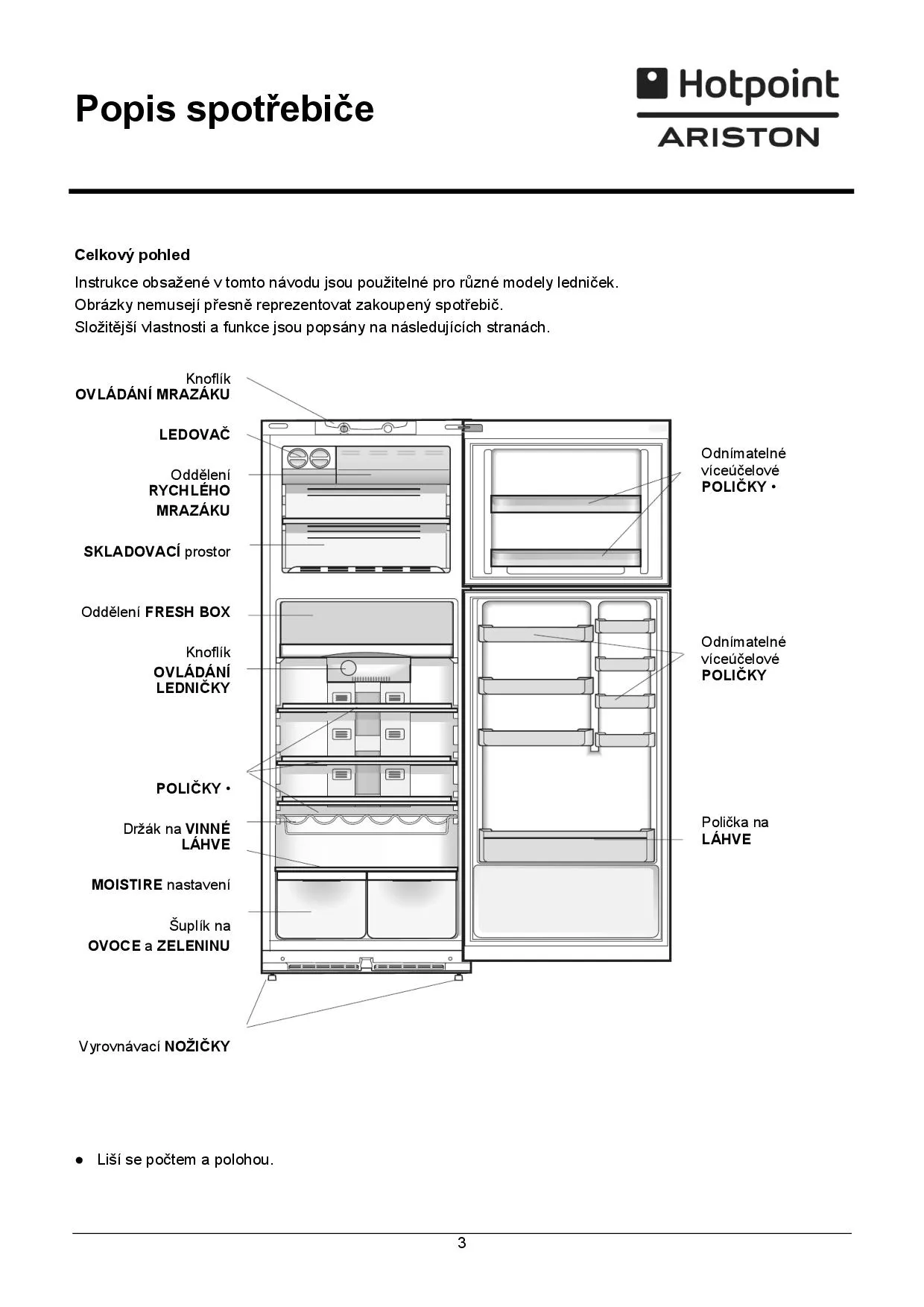 Popis spotřebiče

Hotpoint ARISTON

Celkový pohled

Instrukce obsažené v tomto návodu jsou použitelné pro různé modely ledniček.
Obrázky nemusejí přesně reprezentovat zakoupený spotřebič.
Složitější vlastnosti a funkce jsou popsány na následujících stranách.

Knoflík OVLÁDÁNÍ MRAZÁKU

LEDOVAČ

Oddělení RYCHLÉHO MRAZÁKU

SKLADOVACÍ prostor

Oddělení FRESH BOX

Knoflík OVLÁDÁNÍ LEDNIČKY

POLIČKY •

Držák na VINNÉ LÁHVE

MOISTIRE nastavení

Šuplík na OVOCE a ZELENINU

Vyrovnávací NOŽIČKY

Odnímatelné víceúčelové POLIČKY •

Odnímatelné víceúčelové POLIČKY

Polička na LÁHVE

● Liší se počtem a polohou.

3