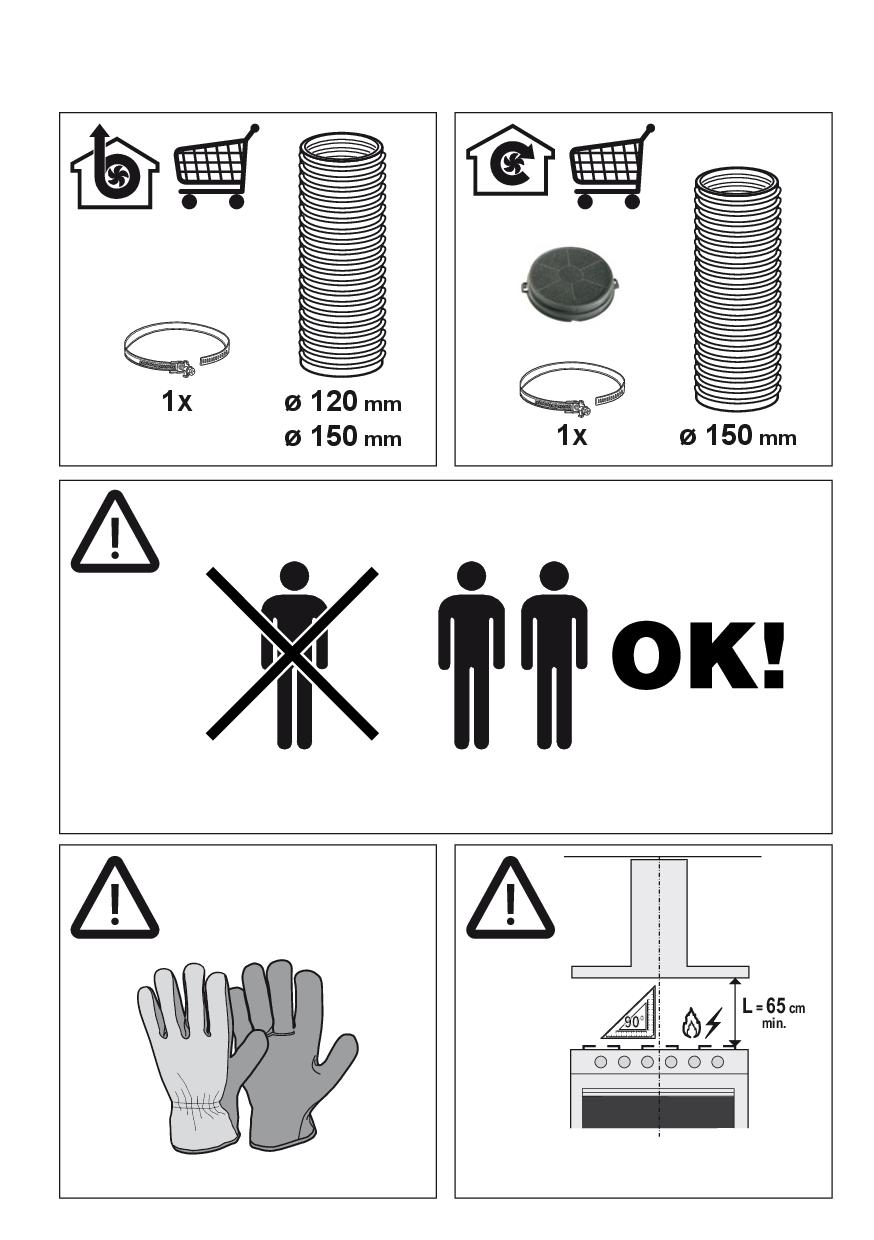 1x

ø 120 mm
ø 150 mm

1x

ø 150 mm

OK!

90°

L = 65 cm
min.