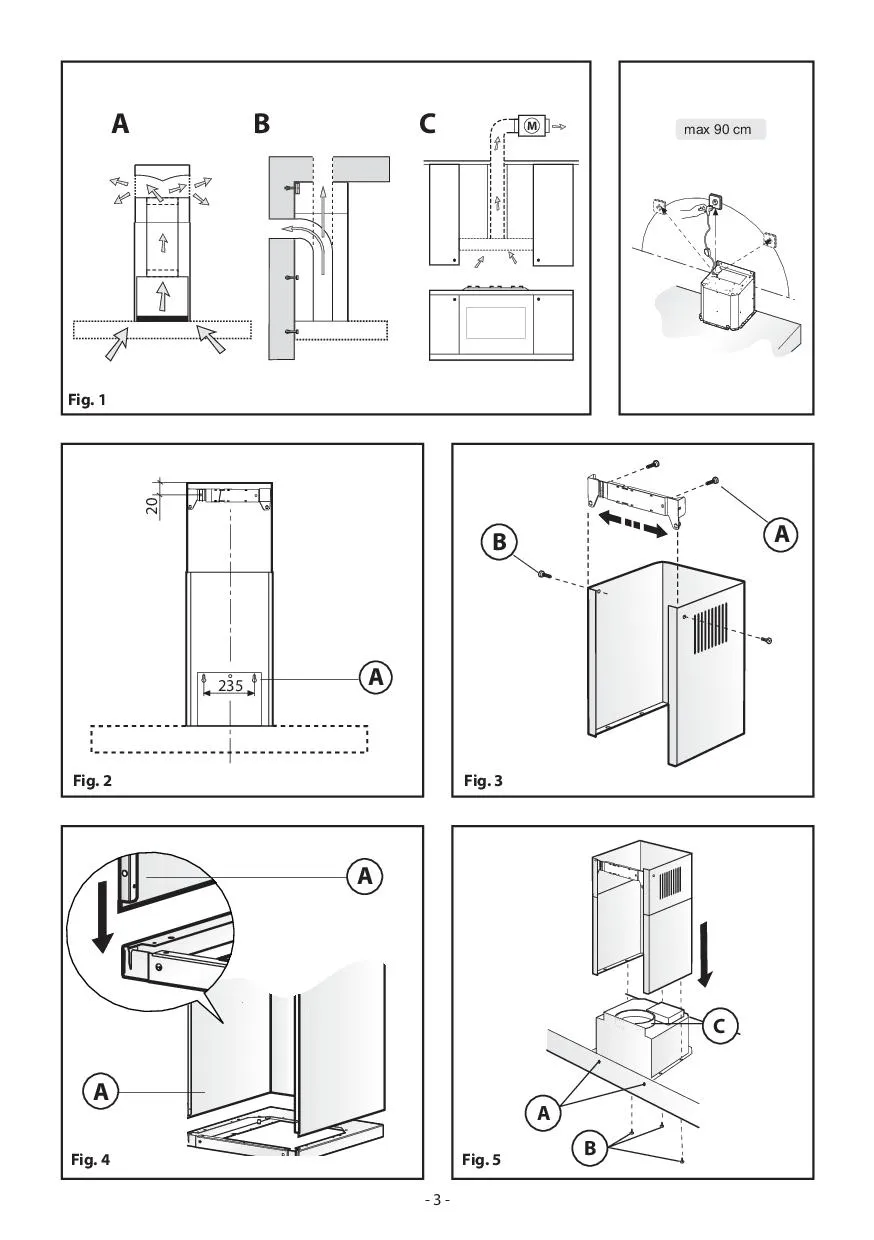 A
B
C
M
Fig. 1

max 90 cm

20
235
A
Fig. 2

B
A
Fig. 3

A
A
Fig. 4

C
A
B
Fig. 5

- 3 -