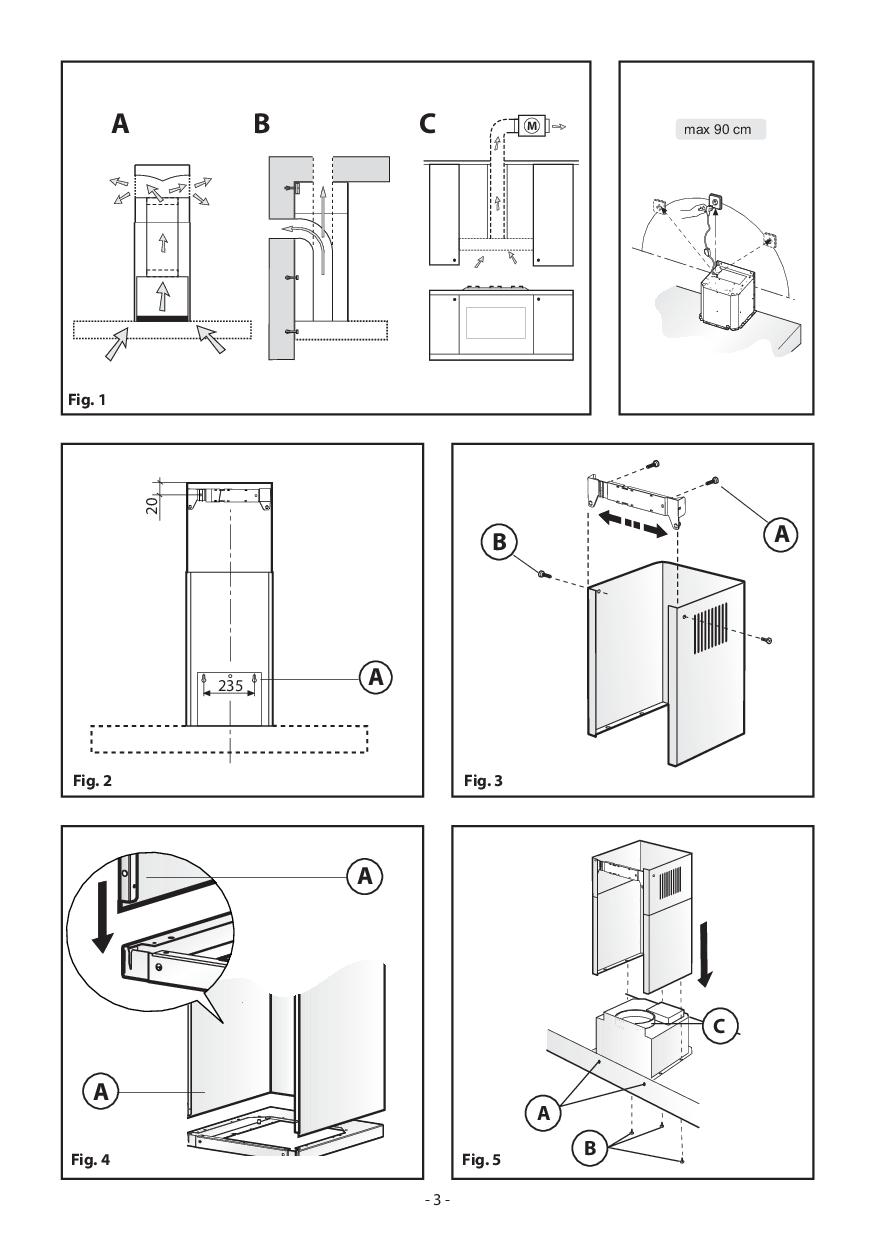 A

B

C

M

Fig. 1

max 90 cm

20

235

A

Fig. 2

B

A

Fig. 3

A

A

Fig. 4

C

A

B

Fig. 5

- 3 -