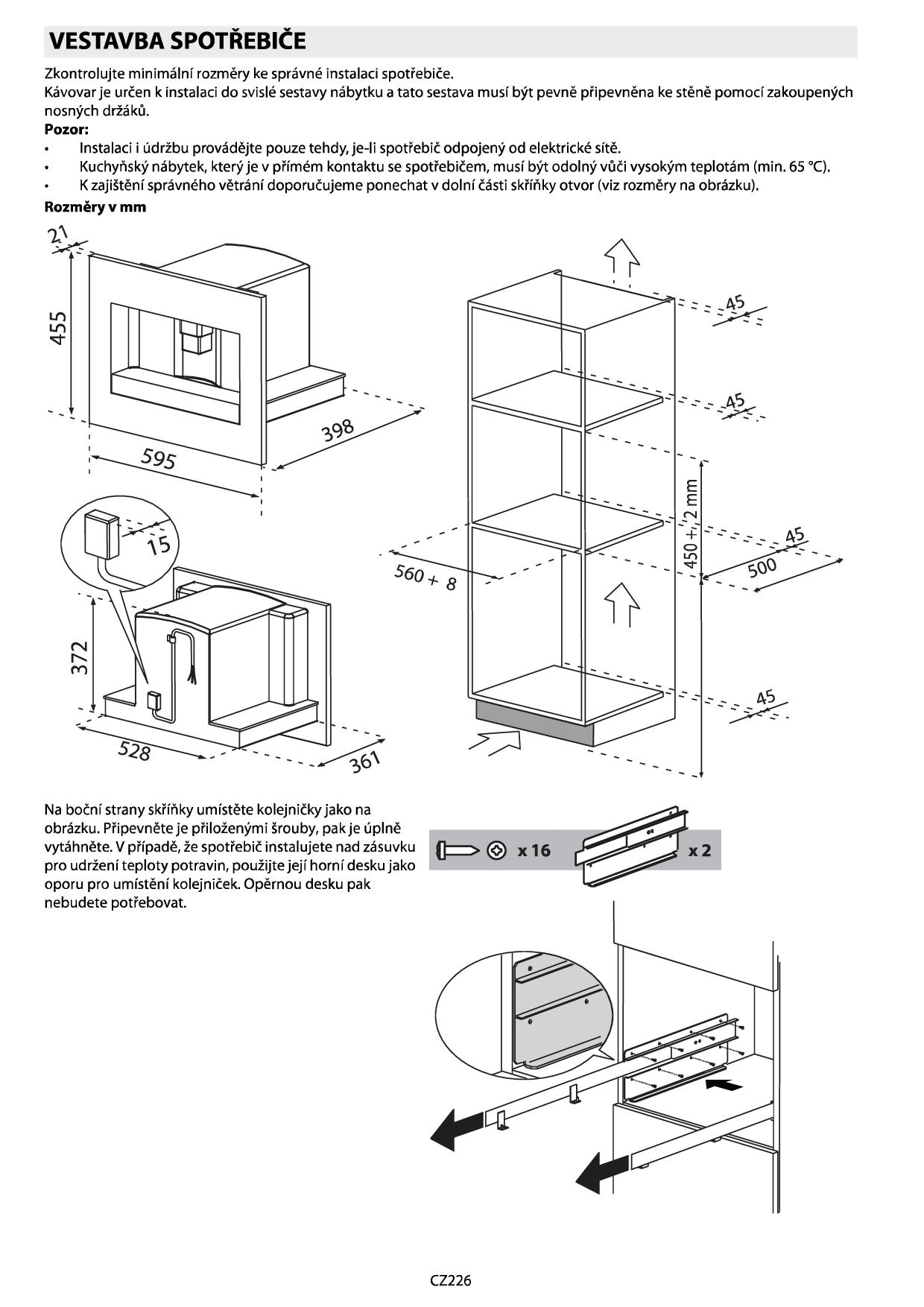 VESTAVBA SPOTŘEBIČE

Zkontrolujte minimální rozměry ke správné instalaci spotřebiče.
Kávovar je určen k instalaci do svislé sestavy nábytku a tato sestava musí být pevně připevněna ke stěně pomocí zakoupených nosných držáků.

Pozor:
• Instalaci i údržbu provádějte pouze tehdy, je-li spotřebič odpojený od elektrické sítě.
• Kuchyňský nábytek, který je v přímém kontaktu se spotřebičem, musí být odolný vůči vysokým teplotám (min. 65 °C).
• K zajištění správného větrání doporučujeme ponechat v dolní části skříňky otvor (viz rozměry na obrázku).

Rozměry v mm

21
455
398
595
15
372
528
361
45
45
450 + 2 mm
45
500
560 + 8
45

Na boční strany skříňky umístěte kolejničky jako na obrázku. Připevněte je přiloženými šrouby, pak je úplně vytáhněte. V případě, že spotřebič instalujete nad zásuvku pro udržení teploty potravin, použijte její horní desku jako oporu pro umístění kolejniček. Opěrnou desku pak nebudete potřebovat.

x 16
x 2

CZ226