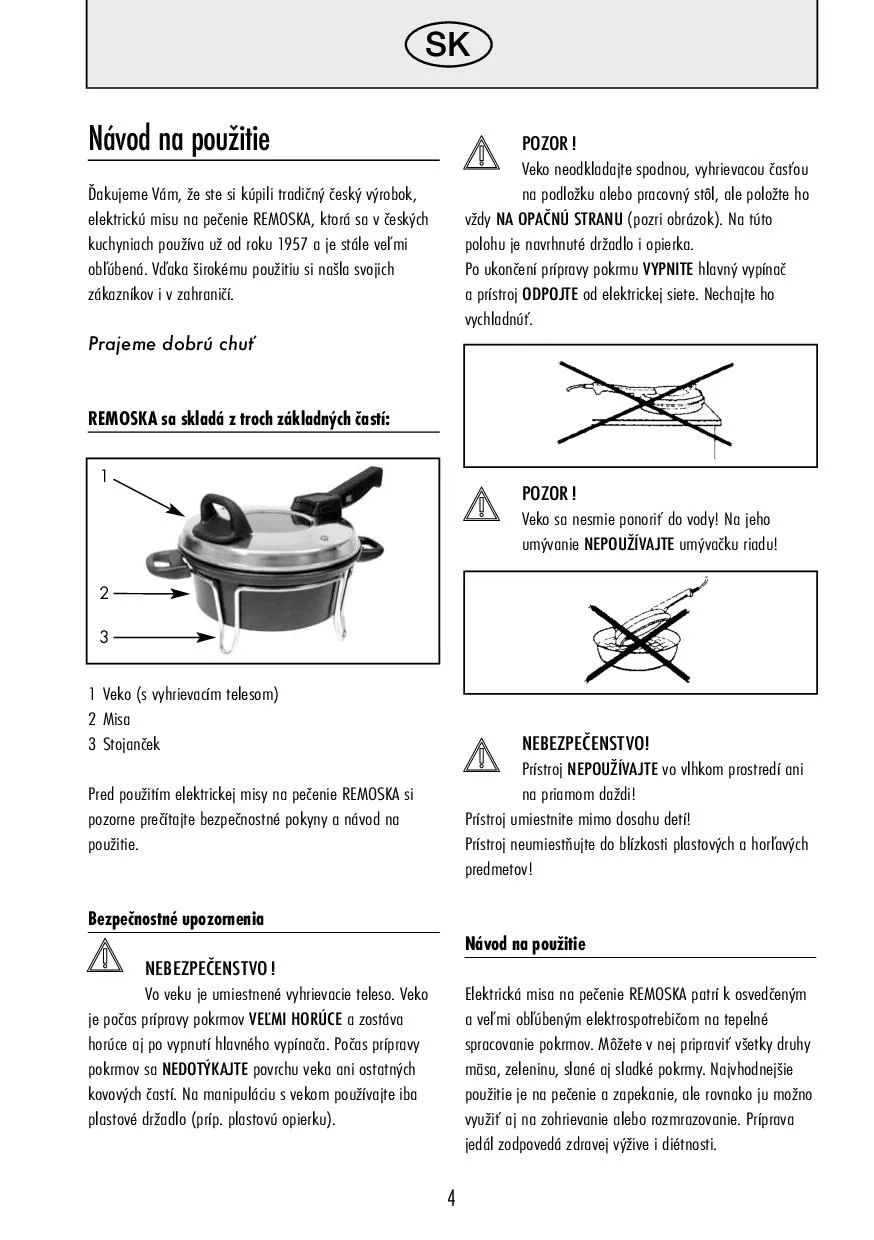 SK

Návod na použitie

Ďakujeme Vám, že ste si kúpili tradičný český výrobok, elektrickú misu na pečenie REMOSKA, ktorá sa v českých kuchyniach používa už od roku 1957 a je stále veľmi obľúbená. Vďaka širokému použitiu si našla svojich zákazníkov i v zahraničí.

Prajeme dobrú chuť

REMOSKA sa skladá z troch základných častí:

1

2

3

1 Veko (s vyhrievacím telesom)
2 Misa
3 Stojanček

Pred použitím elektrickej misy na pečenie REMOSKA si pozorne prečítajte bezpečnostné pokyny a návod na použitie.

Bezpečnostné upozornenia

NEBEZPEČENSTVO !
Vo veku je umiestnené vyhrievacie teleso. Veko je počas prípravy pokrmov VEĽMI HORÚCE a zostáva horúce aj po vypnutí hlavného vypínača. Počas prípravy pokrmov sa NEDOTÝKAJTE povrchu veka ani ostatných kovových častí. Na manipuláciu s vekom používajte iba plastové držadlo (príp. plastovú opierku).

POZOR !
Veko neodkladajte spodnou, vyhrievacou časťou na podložku alebo pracovný stôl, ale položte ho vždy NA OPAČNÚ STRANU (pozri obrázok). Na túto polohu je navrhnuté držadlo i opierka.
Po ukončení prípravy pokrmu VYPNITE hlavný vypínač a prístroj ODPOJTE od elektrickej siete. Nechajte ho vychladnúť.

POZOR !
Veko sa nesmie ponoriť do vody! Na jeho umývanie NEPOUŽÍVAJTE umývačku riadu!

NEBEZPEČENSTVO!
Prístroj NEPOUŽÍVAJTE vo vlhkom prostredí ani na priamom daždi!
Prístroj umiestnite mimo dosahu detí!
Prístroj neumiestňujte do blízkosti plastových a horľavých predmetov!

Návod na použitie

Elektrická misa na pečenie REMOSKA patrí k osvedčeným a veľmi obľúbeným elektrospotrebičom na tepelné spracovanie pokrmov. Môžete v nej pripraviť všetky druhy mäsa, zeleninu, slané aj sladké pokrmy. Najvhodnejšie použitie je na pečenie a zapekanie, ale rovnako ju možno využiť aj na zohrievanie alebo rozmrazovanie. Príprava jedál zodpovedá zdravej výžive i diétnosti.

4