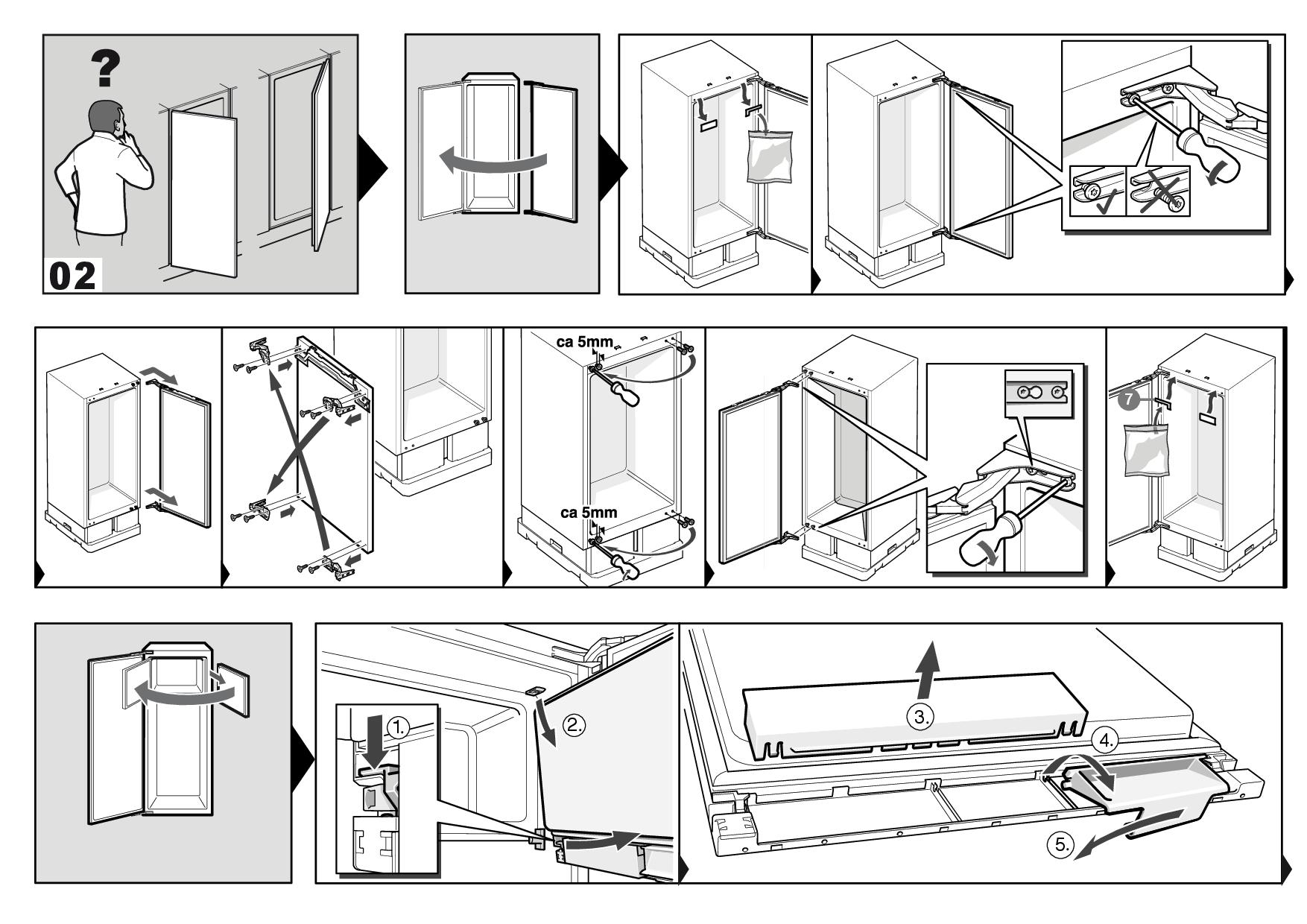 ?

02

ca 5mm

ca 5mm

7

1.

2.

3.

4.

5.